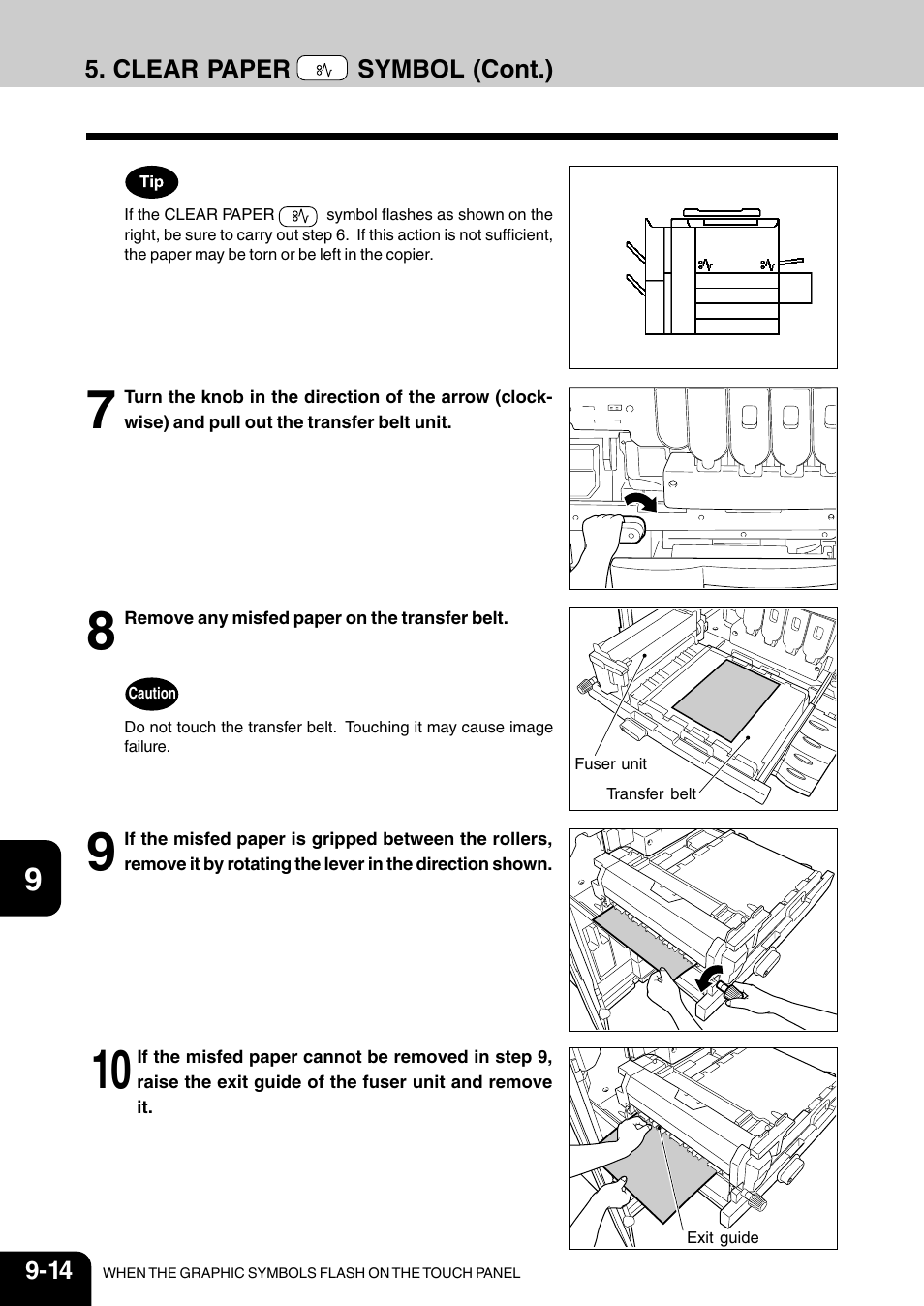 5. CLEAR PAPER SYMBOL (Cont.)

Tip

If the CLEAR PAPER symbol flashes as shown on the right, be sure to carry out step 6. If this action is not sufficient, the paper may be torn or be left in the copier.

7 Turn the knob in the direction of the arrow (clockwise) and pull out the transfer belt unit.

8 Remove any misfed paper on the transfer belt.

Caution

Do not touch the transfer belt. Touching it may cause image failure.

Fuser unit

Transfer belt

9 If the misfed paper is gripped between the rollers, remove it by rotating the lever in the direction shown.

10 If the misfed paper cannot be removed in step 9, raise the exit guide of the fuser unit and remove it.

Exit guide

9

9-14 WHEN THE GRAPHIC SYMBOLS FLASH ON THE TOUCH PANEL