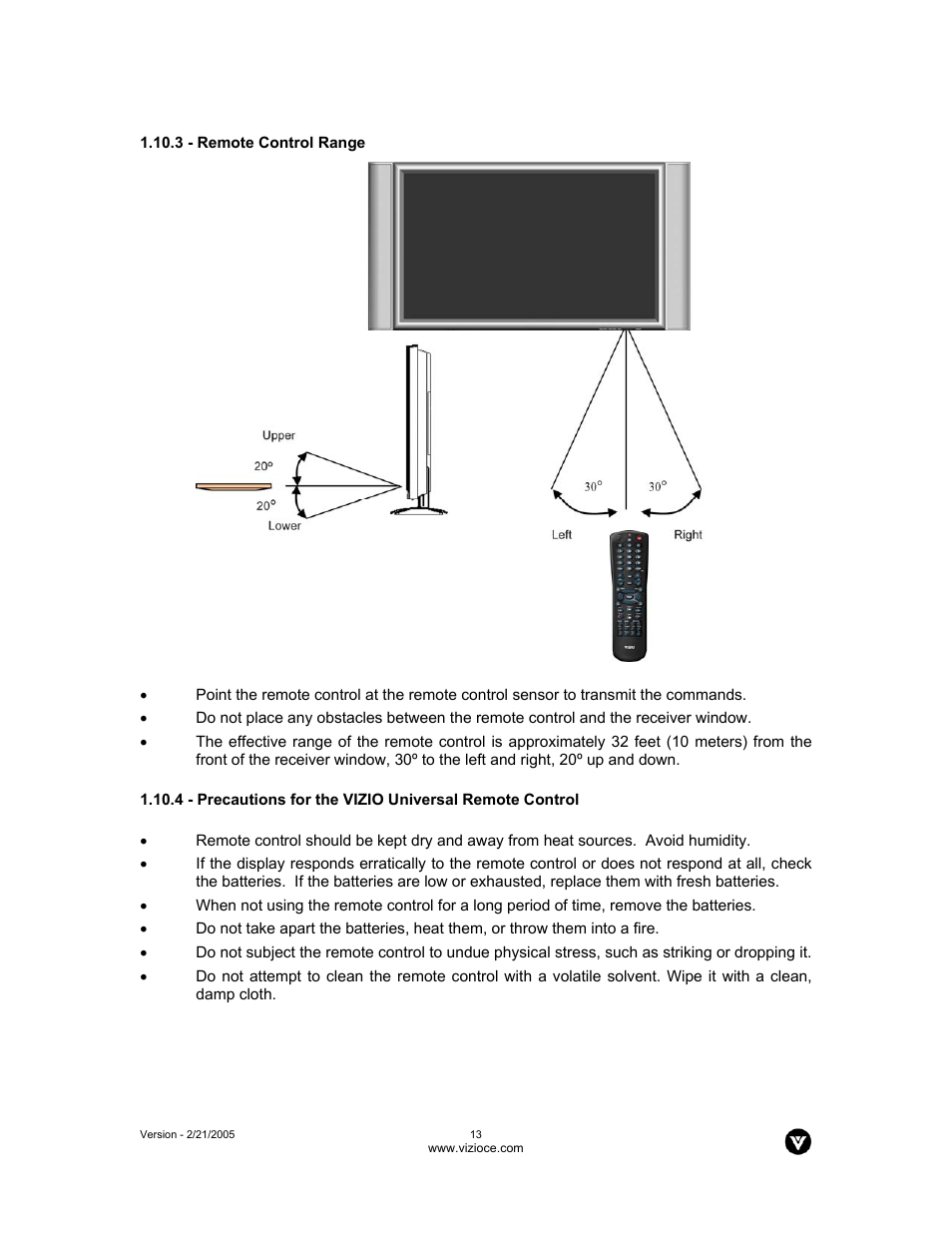 1.10.3 - Remote Control Range

Upper
20º
20º
Lower

30°
30°
Left
Right

VIZIO

• Point the remote control at the remote control sensor to transmit the commands.
• Do not place any obstacles between the remote control and the receiver window.
• The effective range of the remote control is approximately 32 feet (10 meters) from the front of the receiver window, 30º to the left and right, 20º up and down.

1.10.4 - Precautions for the VIZIO Universal Remote Control

• Remote control should be kept dry and away from heat sources. Avoid humidity.
• If the display responds erratically to the remote control or does not respond at all, check the batteries. If the batteries are low or exhausted, replace them with fresh batteries.
• When not using the remote control for a long period of time, remove the batteries.
• Do not take apart the batteries, heat them, or throw them into a fire.
• Do not subject the remote control to undue physical stress, such as striking or dropping it.
• Do not attempt to clean the remote control with a volatile solvent. Wipe it with a clean, damp cloth.

Version - 2/21/2005
13
www.vizioce.com