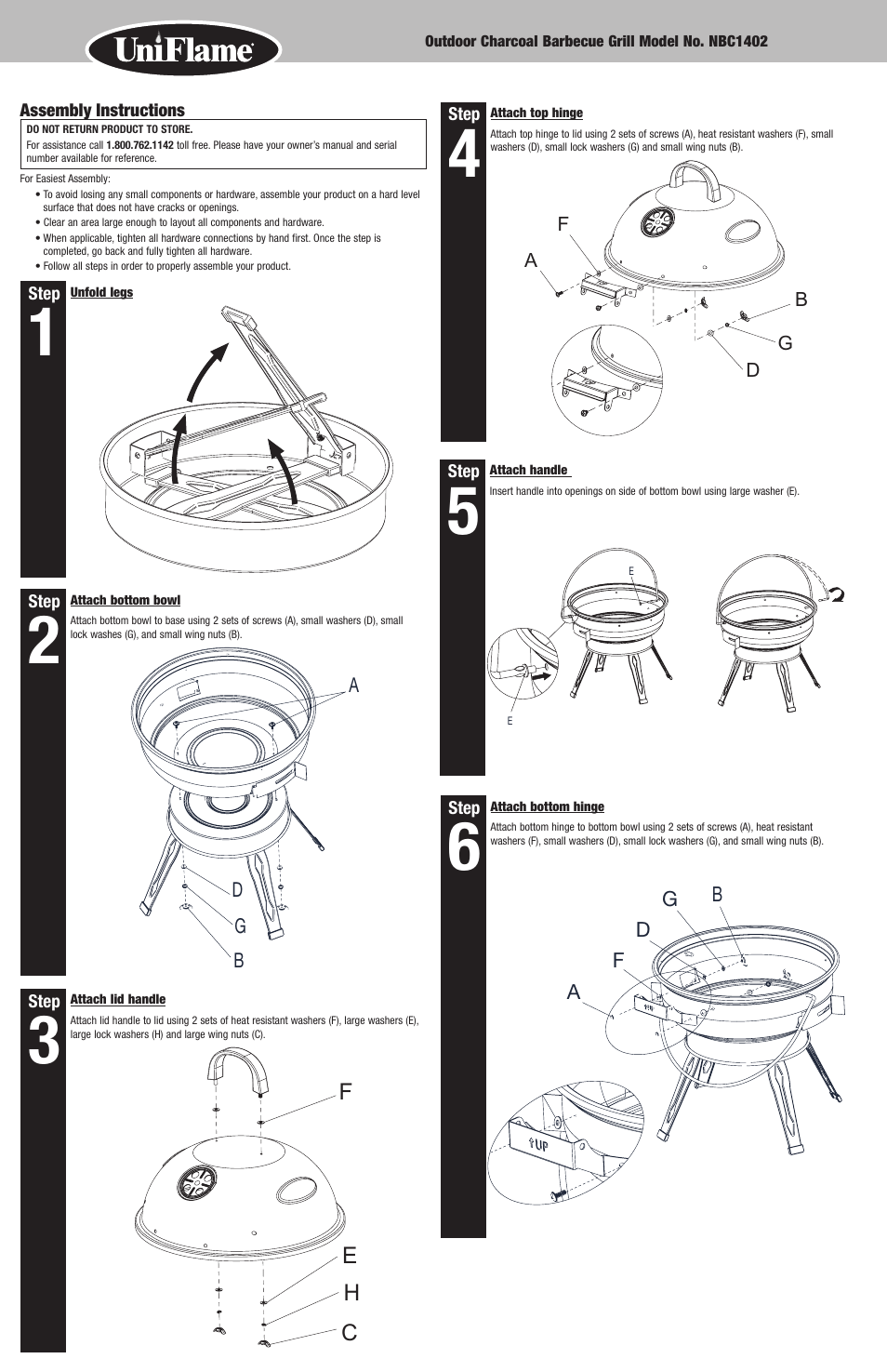 UniFlame

Outdoor Charcoal Barbecue Grill Model No. NBC1402

Assembly Instructions

DO NOT RETURN PRODUCT TO STORE.
For assistance call 1.800.762.1142 toll free. Please have your owner's manual and serial number available for reference.

For Easiest Assembly:
• To avoid losing any small components or hardware, assemble your product on a hard level surface that does not have cracks or openings.
• Clear an area large enough to layout all components and hardware.
• When applicable, tighten all hardware connections by hand first. Once the step is completed, go back and fully tighten all hardware.
• Follow all steps in order to properly assemble your product.

Step 1
Unfold legs

Step 2
Attach bottom bowl
Attach bottom bowl to base using 2 sets of screws (A), small washers (D), small lock washes (G), and small wing nuts (B).

A
D
G
B

Step 3
Attach lid handle
Attach lid handle to lid using 2 sets of heat resistant washers (F), large washers (E), large lock washers (H) and large wing nuts (C).

F
E
H
C

Step 4
Attach top hinge
Attach top hinge to lid using 2 sets of screws (A), heat resistant washers (F), small washers (D), small lock washers (G) and small wing nuts (B).

F
A
B
G
D

Step 5
Attach handle
Insert handle into openings on side of bottom bowl using large washer (E).

E
E

Step 6
Attach bottom hinge
Attach bottom hinge to bottom bowl using 2 sets of screws (A), heat resistant washers (F), small washers (D), small lock washers (G), and small wing nuts (B).

G
B
D
F
A
UP