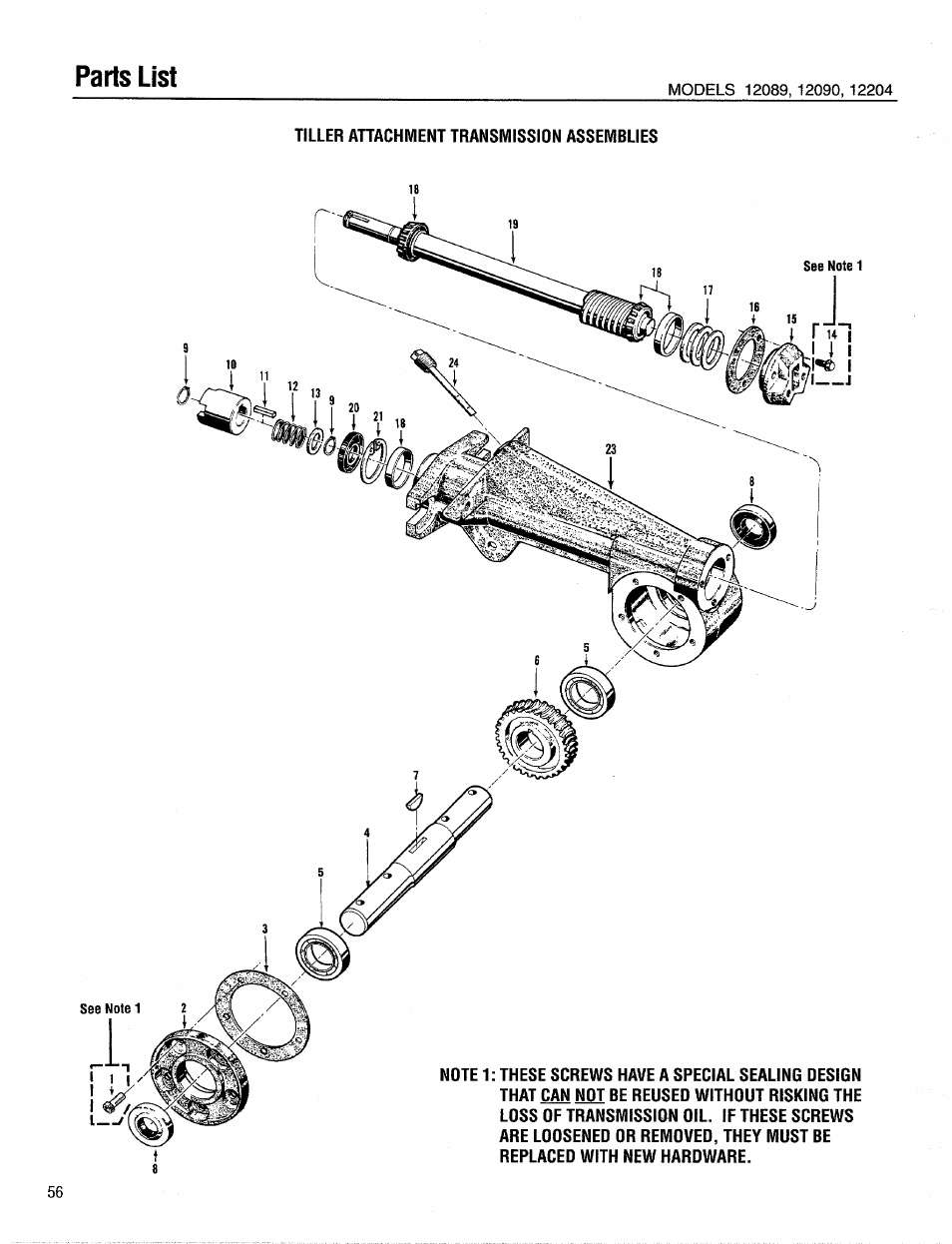 Parts List

MODELS 12089, 12090, 12204

TILLER ATTACHMENT TRANSMISSION ASSEMBLIES

18

19

18

17

16

15

See Note 1

14

9

10

11

12

13

9

20

21

18

24

23

8

6

5

7

4

5

3

See Note 1

2

1

8

NOTE 1: THESE SCREWS HAVE A SPECIAL SEALING DESIGN THAT CAN NOT BE REUSED WITHOUT RISKING THE LOSS OF TRANSMISSION OIL. IF THESE SCREWS ARE LOOSENED OR REMOVED, THEY MUST BE REPLACED WITH NEW HARDWARE.

56