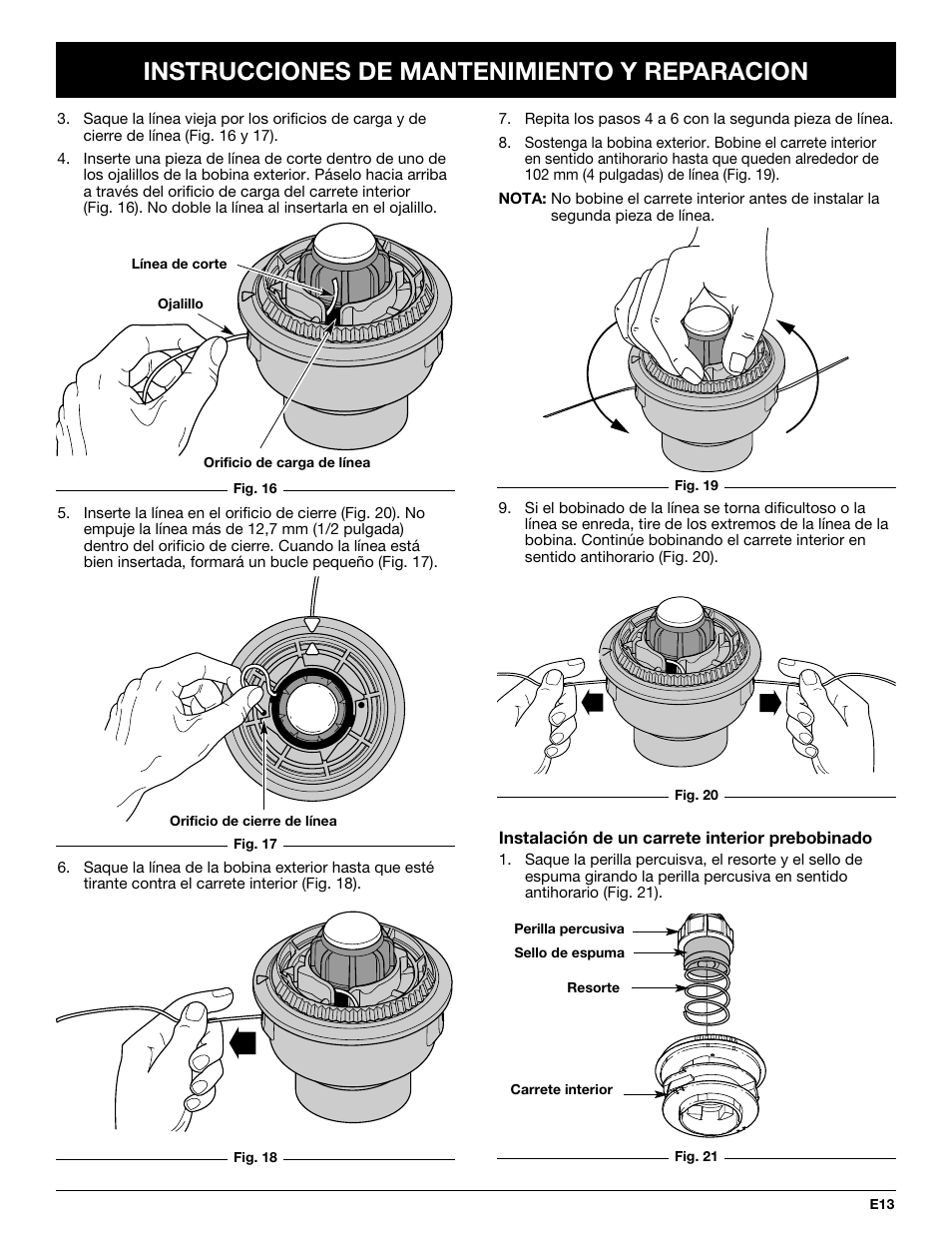 INSTRUCCIONES DE MANTENIMIENTO Y REPARACION

3. Saque la línea vieja por los orificios de carga y de cierre de línea (Fig. 16 y 17).

4. Inserte una pieza de línea de corte dentro de uno de los ojalillos de la bobina exterior. Páselo hacia arriba a través del orificio de carga del carrete interior (Fig. 16). No doble la línea al insertarla en el ojalillo.

Línea de corte

Ojalillo

Orificio de carga de línea

Fig. 16

5. Inserte la línea en el orificio de cierre (Fig. 20). No empuje la línea más de 12,7 mm (1/2 pulgada) dentro del orificio de cierre. Cuando la línea está bien insertada, formará un bucle pequeño (Fig. 17).

Orificio de cierre de línea

Fig. 17

6. Saque la línea de la bobina exterior hasta que esté tirante contra el carrete interior (Fig. 18).

Fig. 18

7. Repita los pasos 4 a 6 con la segunda pieza de línea.

8. Sostenga la bobina exterior. Bobine el carrete interior en sentido antihorario hasta que queden alrededor de 102 mm (4 pulgadas) de línea (Fig. 19).

NOTA: No bobine el carrete interior antes de instalar la segunda pieza de línea.

Fig. 19

9. Si el bobinado de la línea se torna dificultoso o la línea se enreda, tire de los extremos de la línea de la bobina. Continúe bobinando el carrete interior en sentido antihorario (Fig. 20).

Fig. 20

Instalación de un carrete interior prebobinado

1. Saque la perilla percusiva, el resorte y el sello de espuma girando la perilla percusiva en sentido antihorario (Fig. 21).

Perilla percusiva

Sello de espuma

Resorte

Carrete interior

Fig. 21

E13