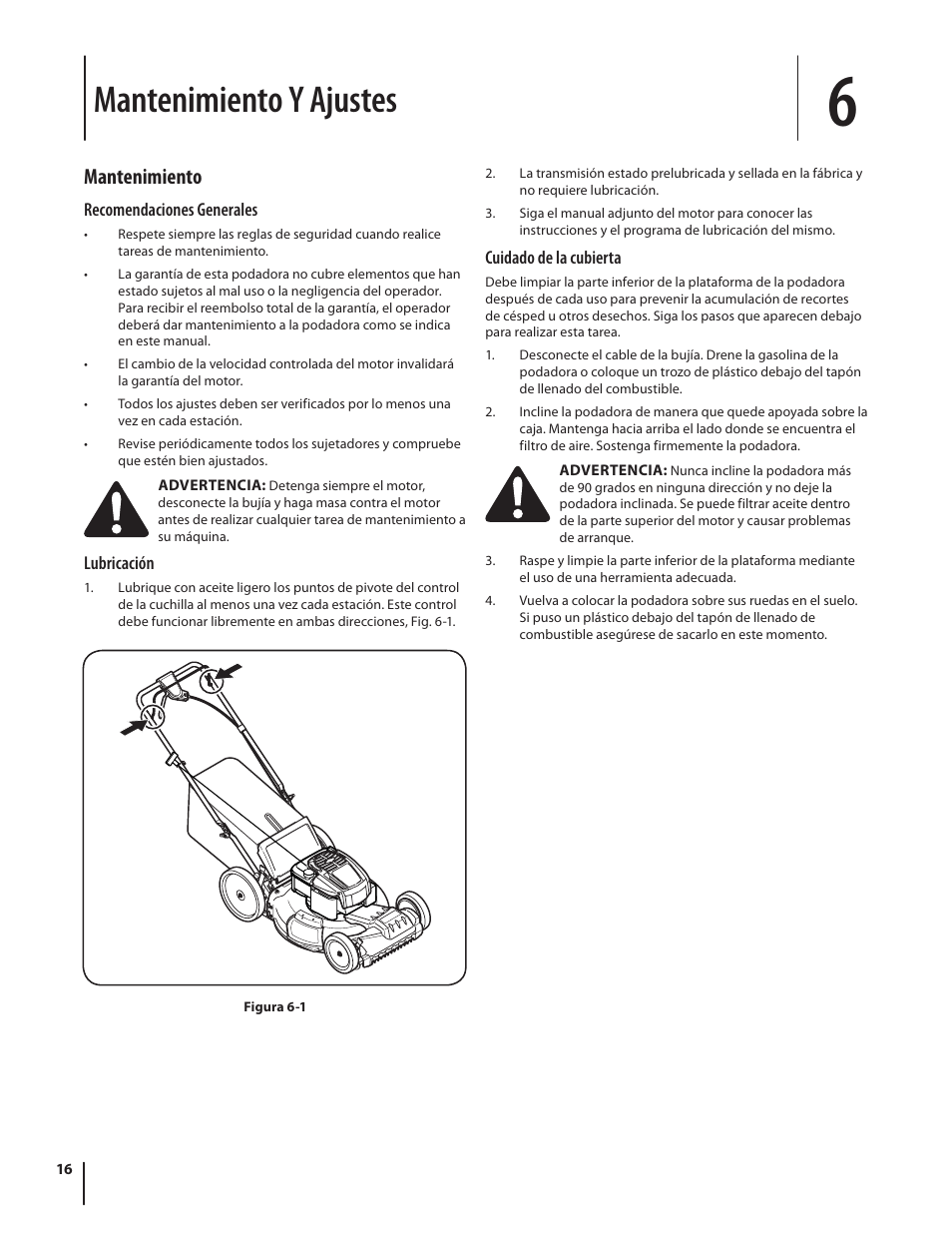 Mantenimiento Y Ajustes

6

Mantenimiento

Recomendaciones Generales

• Respete siempre las reglas de seguridad cuando realice tareas de mantenimiento.

• La garantía de esta podadora no cubre elementos que han estado sujetos al mal uso o la negligencia del operador. Para recibir el reembolso total de la garantía, el operador deberá dar mantenimiento a la podadora como se indica en este manual.

• El cambio de la velocidad controlada del motor invalidará la garantía del motor.

• Todos los ajustes deben ser verificados por lo menos una vez en cada estación.

• Revise periódicamente todos los sujetadores y compruebe que estén bien ajustados.

ADVERTENCIA: Detenga siempre el motor, desconecte la bujía y haga masa contra el motor antes de realizar cualquier tarea de mantenimiento a su máquina.

Lubricación

1. Lubrique con aceite ligero los puntos de pivote del control de la cuchilla al menos una vez cada estación. Este control debe funcionar libremente en ambas direcciones, Fig. 6-1.

Figura 6-1

2. La transmisión estado prelubricada y sellada en la fábrica y no requiere lubricación.

3. Siga el manual adjunto del motor para conocer las instrucciones y el programa de lubricación del mismo.

Cuidado de la cubierta

Debe limpiar la parte inferior de la plataforma de la podadora después de cada uso para prevenir la acumulación de recortes de césped u otros desechos. Siga los pasos que aparecen debajo para realizar esta tarea.

1. Desconecte el cable de la bujía. Drene la gasolina de la podadora o coloque un trozo de plástico debajo del tapón de llenado del combustible.

2. Incline la podadora de manera que quede apoyada sobre la caja. Mantenga hacia arriba el lado donde se encuentra el filtro de aire. Sostenga firmemente la podadora.

ADVERTENCIA: Nunca incline la podadora más de 90 grados en ninguna dirección y no deje la podadora inclinada. Se puede filtrar aceite dentro de la parte superior del motor y causar problemas de arranque.

3. Raspe y limpie la parte inferior de la plataforma mediante el uso de una herramienta adecuada.

4. Vuelva a colocar la podadora sobre sus ruedas en el suelo. Si puso un plástico debajo del tapón de llenado de combustible asegúrese de sacarlo en este momento.

16