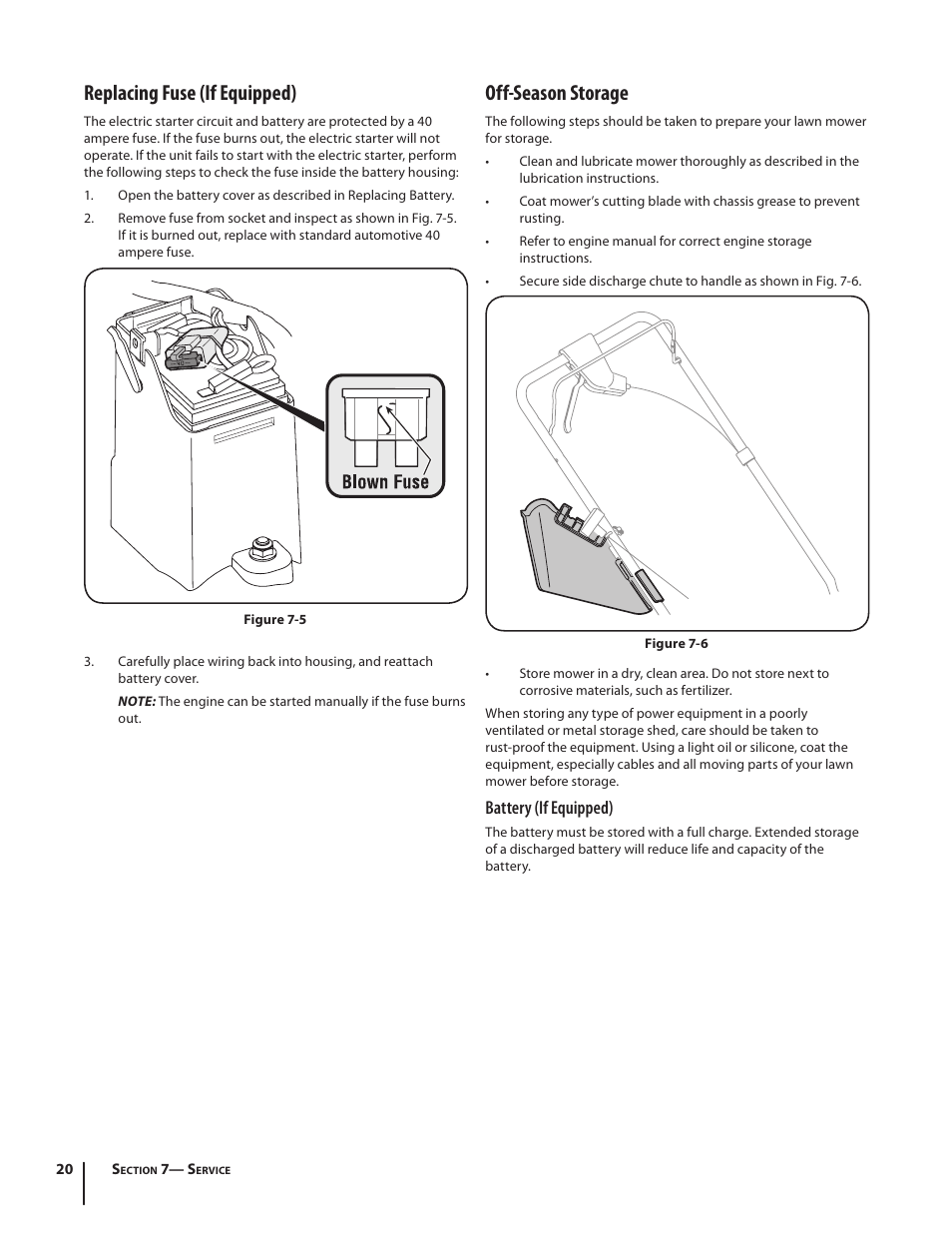 Replacing Fuse (If Equipped)

The electric starter circuit and battery are protected by a 40 ampere fuse. If the fuse burns out, the electric starter will not operate. If the unit fails to start with the electric starter, perform the following steps to check the fuse inside the battery housing:

1. Open the battery cover as described in Replacing Battery.

2. Remove fuse from socket and inspect as shown in Fig. 7-5. If it is burned out, replace with standard automotive 40 ampere fuse.

Blown Fuse

Figure 7-5

3. Carefully place wiring back into housing, and reattach battery cover.

NOTE: The engine can be started manually if the fuse burns out.

Off-Season Storage

The following steps should be taken to prepare your lawn mower for storage.

• Clean and lubricate mower thoroughly as described in the lubrication instructions.

• Coat mower's cutting blade with chassis grease to prevent rusting.

• Refer to engine manual for correct engine storage instructions.

• Secure side discharge chute to handle as shown in Fig. 7-6.

Figure 7-6

• Store mower in a dry, clean area. Do not store next to corrosive materials, such as fertilizer.

When storing any type of power equipment in a poorly ventilated or metal storage shed, care should be taken to rust-proof the equipment. Using a light oil or silicone, coat the equipment, especially cables and all moving parts of your lawn mower before storage.

Battery (If Equipped)

The battery must be stored with a full charge. Extended storage of a discharged battery will reduce life and capacity of the battery.

20 Section 7— Service