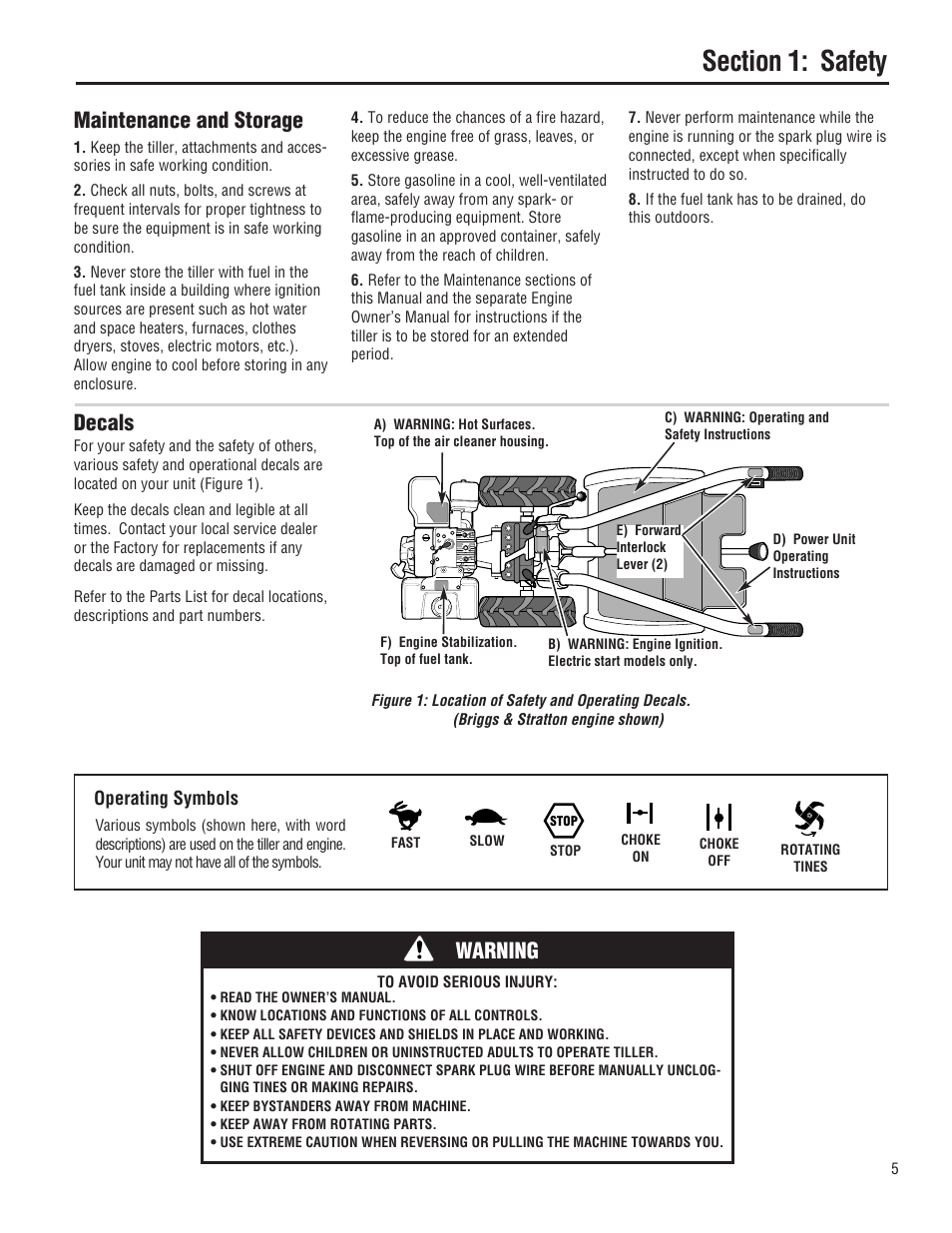 Section 1: Safety

Maintenance and Storage

1. Keep the tiller, attachments and accessories in safe working condition.

2. Check all nuts, bolts, and screws at frequent intervals for proper tightness to be sure the equipment is in safe working condition.

3. Never store the tiller with fuel in the fuel tank inside a building where ignition sources are present such as hot water and space heaters, furnaces, clothes dryers, stoves, electric motors, etc.). Allow engine to cool before storing in any enclosure.

4. To reduce the chances of a fire hazard, keep the engine free of grass, leaves, or excessive grease.

5. Store gasoline in a cool, well-ventilated area, safely away from any spark- or flame-producing equipment. Store gasoline in an approved container, safely away from the reach of children.

6. Refer to the Maintenance sections of this Manual and the separate Engine Owner's Manual for instructions if the tiller is to be stored for an extended period.

7. Never perform maintenance while the engine is running or the spark plug wire is connected, except when specifically instructed to do so.

8. If the fuel tank has to be drained, do this outdoors.

Decals

For your safety and the safety of others, various safety and operational decals are located on your unit (Figure 1).

Keep the decals clean and legible at all times. Contact your local service dealer or the Factory for replacements if any decals are damaged or missing.

Refer to the Parts List for decal locations, descriptions and part numbers.

A) WARNING: Hot Surfaces. Top of the air cleaner housing.

C) WARNING: Operating and Safety Instructions

E) Forward Interlock Lever (2)

D) Power Unit Operating Instructions

F) Engine Stabilization. Top of fuel tank.

B) WARNING: Engine Ignition. Electric start models only.

Figure 1: Location of Safety and Operating Decals. (Briggs & Stratton engine shown)

Operating Symbols

Various symbols (shown here, with word descriptions) are used on the tiller and engine. Your unit may not have all of the symbols.

FAST SLOW STOP STOP CHOKE ON CHOKE OFF ROTATING TINES

WARNING

TO AVOID SERIOUS INJURY:
• READ THE OWNER'S MANUAL.
• KNOW LOCATIONS AND FUNCTIONS OF ALL CONTROLS.
• KEEP ALL SAFETY DEVICES AND SHIELDS IN PLACE AND WORKING.
• NEVER ALLOW CHILDREN OR UNINSTRUCTED ADULTS TO OPERATE TILLER.
• SHUT OFF ENGINE AND DISCONNECT SPARK PLUG WIRE BEFORE MANUALLY UNCLOGGING TINES OR MAKING REPAIRS.
• KEEP BYSTANDERS AWAY FROM MACHINE.
• KEEP AWAY FROM ROTATING PARTS.
• USE EXTREME CAUTION WHEN REVERSING OR PULLING THE MACHINE TOWARDS YOU.

5