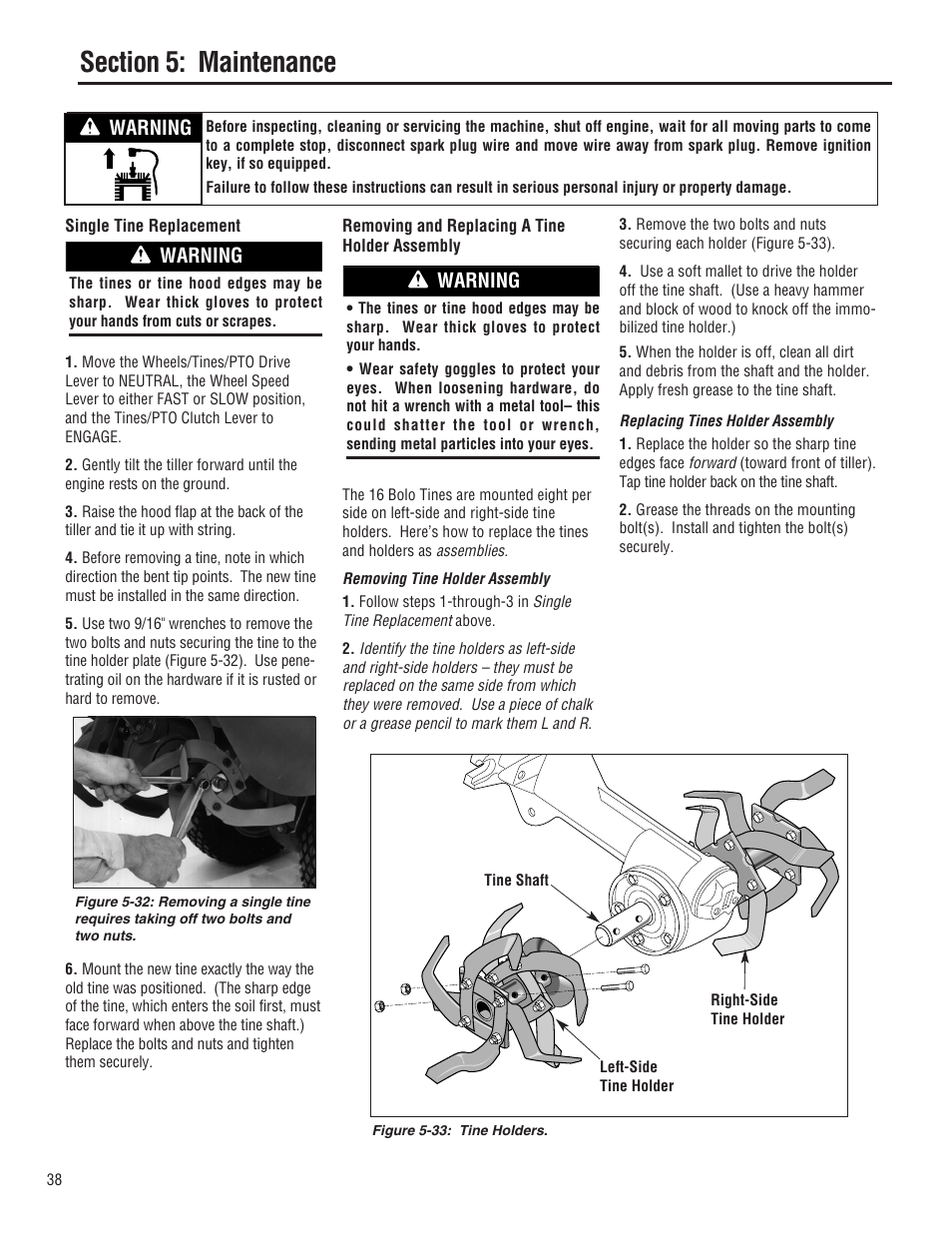 Section 5: Maintenance

WARNING

Before inspecting, cleaning or servicing the machine, shut off engine, wait for all moving parts to come to a complete stop, disconnect spark plug wire and move wire away from spark plug. Remove ignition key, if so equipped.

Failure to follow these instructions can result in serious personal injury or property damage.

Single Tine Replacement

WARNING

The tines or tine hood edges may be sharp. Wear thick gloves to protect your hands from cuts or scrapes.

1. Move the Wheels/Tines/PTO Drive Lever to NEUTRAL, the Wheel Speed Lever to either FAST or SLOW position, and the Tines/PTO Clutch Lever to ENGAGE.

2. Gently tilt the tiller forward until the engine rests on the ground.

3. Raise the hood flap at the back of the tiller and tie it up with string.

4. Before removing a tine, note in which direction the bent tip points. The new tine must be installed in the same direction.

5. Use two 9/16" wrenches to remove the two bolts and nuts securing the tine to the tine holder plate (Figure 5-32). Use penetrating oil on the hardware if it is rusted or hard to remove.

Figure 5-32: Removing a single tine requires taking off two bolts and two nuts.

6. Mount the new tine exactly the way the old tine was positioned. (The sharp edge of the tine, which enters the soil first, must face forward when above the tine shaft.) Replace the bolts and nuts and tighten them securely.

Removing and Replacing A Tine Holder Assembly

WARNING

• The tines or tine hood edges may be sharp. Wear thick gloves to protect your hands.

• Wear safety goggles to protect your eyes. When loosening hardware, do not hit a wrench with a metal tool– this could shatter the tool or wrench, sending metal particles into your eyes.

The 16 Bolo Tines are mounted eight per side on left-side and right-side tine holders. Here's how to replace the tines and holders as assemblies.

Removing Tine Holder Assembly

1. Follow steps 1-through-3 in Single Tine Replacement above.

2. Identify the tine holders as left-side and right-side holders – they must be replaced on the same side from which they were removed. Use a piece of chalk or a grease pencil to mark them L and R.

3. Remove the two bolts and nuts securing each holder (Figure 5-33).

4. Use a soft mallet to drive the holder off the tine shaft. (Use a heavy hammer and block of wood to knock off the immobilized tine holder.)

5. When the holder is off, clean all dirt and debris from the shaft and the holder. Apply fresh grease to the tine shaft.

Replacing Tines Holder Assembly

1. Replace the holder so the sharp tine edges face forward (toward front of tiller). Tap tine holder back on the tine shaft.

2. Grease the threads on the mounting bolt(s). Install and tighten the bolt(s) securely.

Tine Shaft

Right-Side Tine Holder

Left-Side Tine Holder

Figure 5-33: Tine Holders.

38