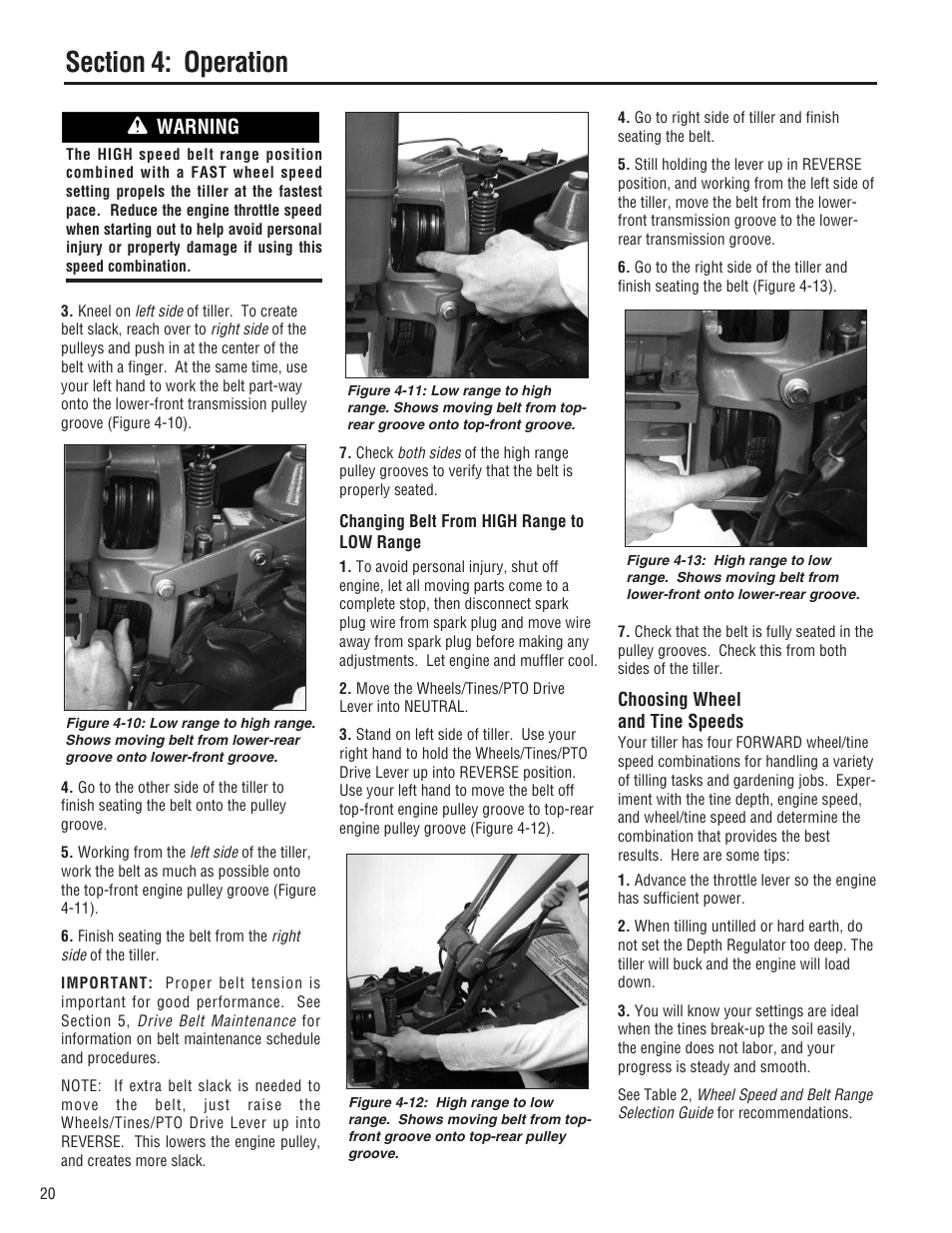 Section 4: Operation

WARNING

The HIGH speed belt range position combined with a FAST wheel speed setting propels the tiller at the fastest pace. Reduce the engine throttle speed when starting out to help avoid personal injury or property damage if using this speed combination.

3. Kneel on left side of tiller. To create belt slack, reach over to right side of the pulleys and push in at the center of the belt with a finger. At the same time, use your left hand to work the belt part-way onto the lower-front transmission pulley groove (Figure 4-10).

Figure 4-10: Low range to high range. Shows moving belt from lower-rear groove onto lower-front groove.

4. Go to the other side of the tiller to finish seating the belt onto the pulley groove.

5. Working from the left side of the tiller, work the belt as much as possible onto the top-front engine pulley groove (Figure 4-11).

6. Finish seating the belt from the right side of the tiller.

IMPORTANT: Proper belt tension is important for good performance. See Section 5, Drive Belt Maintenance for information on belt maintenance schedule and procedures.

NOTE: If extra belt slack is needed to move the belt, just raise the Wheels/Tines/PTO Drive Lever up into REVERSE. This lowers the engine pulley, and creates more slack.

Figure 4-11: Low range to high range. Shows moving belt from top-rear groove onto top-front groove.

7. Check both sides of the high range pulley grooves to verify that the belt is properly seated.

Changing Belt From HIGH Range to LOW Range

1. To avoid personal injury, shut off engine, let all moving parts come to a complete stop, then disconnect spark plug wire from spark plug and move wire away from spark plug before making any adjustments. Let engine and muffler cool.

2. Move the Wheels/Tines/PTO Drive Lever into NEUTRAL.

3. Stand on left side of tiller. Use your right hand to hold the Wheels/Tines/PTO Drive Lever up into REVERSE position. Use your left hand to move the belt off top-front engine pulley groove to top-rear engine pulley groove (Figure 4-12).

Figure 4-12: High range to low range. Shows moving belt from top-front groove onto top-rear pulley groove.

4. Go to right side of tiller and finish seating the belt.

5. Still holding the lever up in REVERSE position, and working from the left side of the tiller, move the belt from the lower-front transmission groove to the lower-rear transmission groove.

6. Go to the right side of the tiller and finish seating the belt (Figure 4-13).

Figure 4-13: High range to low range. Shows moving belt from lower-front onto lower-rear groove.

7. Check that the belt is fully seated in the pulley grooves. Check this from both sides of the tiller.

Choosing Wheel and Tine Speeds

Your tiller has four FORWARD wheel/tine speed combinations for handling a variety of tilling tasks and gardening jobs. Experiment with the tine depth, engine speed, and wheel/tine speed and determine the combination that provides the best results. Here are some tips:

1. Advance the throttle lever so the engine has sufficient power.

2. When tilling untilled or hard earth, do not set the Depth Regulator too deep. The tiller will buck and the engine will load down.

3. You will know your settings are ideal when the tines break-up the soil easily, the engine does not labor, and your progress is steady and smooth.

See Table 2, Wheel Speed and Belt Range Selection Guide for recommendations.

20