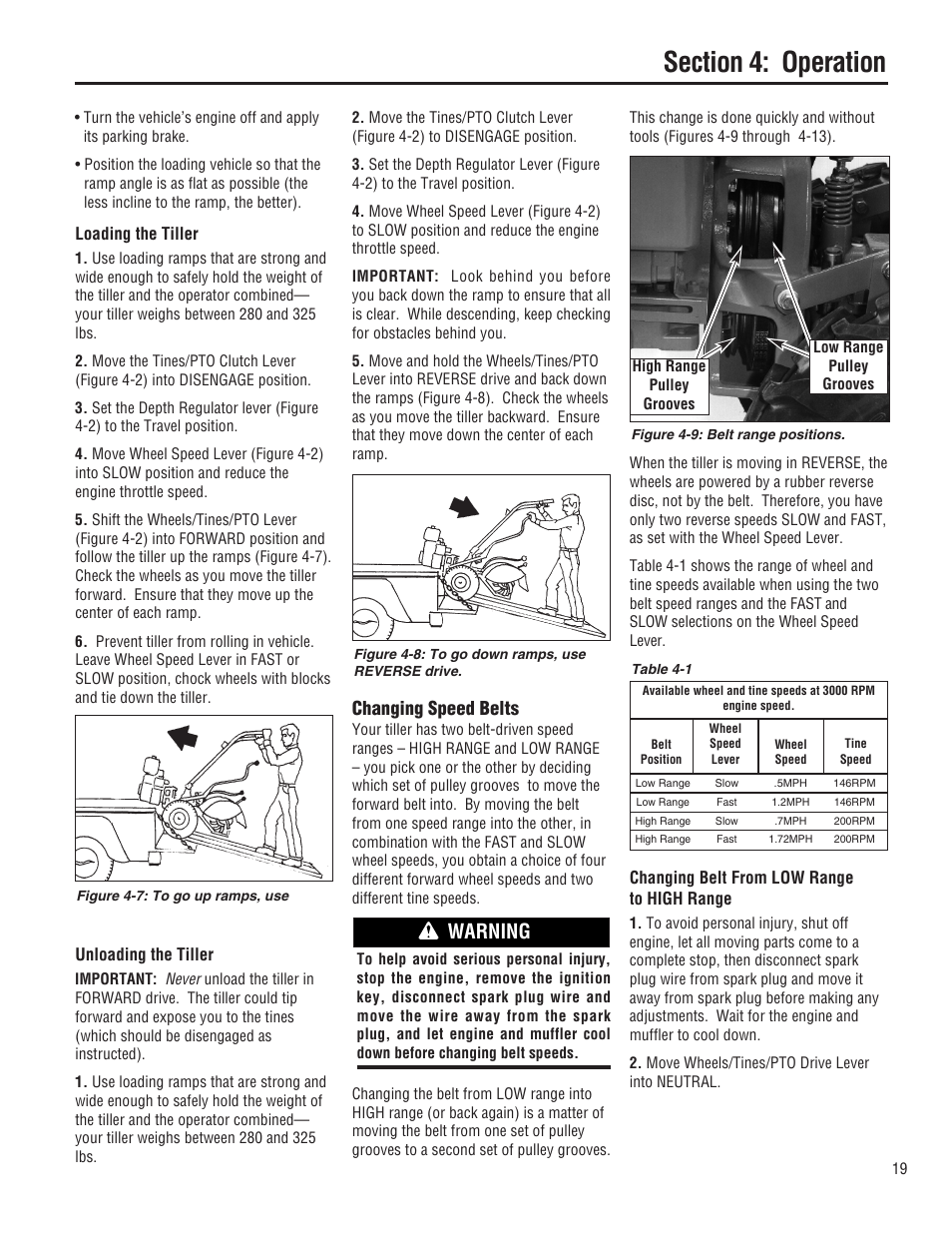 Section 4: Operation

• Turn the vehicle's engine off and apply its parking brake.

• Position the loading vehicle so that the ramp angle is as flat as possible (the less incline to the ramp, the better).

Loading the Tiller

1. Use loading ramps that are strong and wide enough to safely hold the weight of the tiller and the operator combined—your tiller weighs between 280 and 325 lbs.

2. Move the Tines/PTO Clutch Lever (Figure 4-2) into DISENGAGE position.

3. Set the Depth Regulator lever (Figure 4-2) to the Travel position.

4. Move Wheel Speed Lever (Figure 4-2) into SLOW position and reduce the engine throttle speed.

5. Shift the Wheels/Tines/PTO Lever (Figure 4-2) into FORWARD position and follow the tiller up the ramps (Figure 4-7). Check the wheels as you move the tiller forward. Ensure that they move up the center of each ramp.

6. Prevent tiller from rolling in vehicle. Leave Wheel Speed Lever in FAST or SLOW position, chock wheels with blocks and tie down the tiller.

Figure 4-7: To go up ramps, use

Unloading the Tiller

IMPORTANT: Never unload the tiller in FORWARD drive. The tiller could tip forward and expose you to the tines (which should be disengaged as instructed).

1. Use loading ramps that are strong and wide enough to safely hold the weight of the tiller and the operator combined—your tiller weighs between 280 and 325 lbs.

2. Move the Tines/PTO Clutch Lever (Figure 4-2) to DISENGAGE position.

3. Set the Depth Regulator Lever (Figure 4-2) to the Travel position.

4. Move Wheel Speed Lever (Figure 4-2) to SLOW position and reduce the engine throttle speed.

IMPORTANT: Look behind you before you back down the ramp to ensure that all is clear. While descending, keep checking for obstacles behind you.

5. Move and hold the Wheels/Tines/PTO Lever into REVERSE drive and back down the ramps (Figure 4-8). Check the wheels as you move the tiller backward. Ensure that they move down the center of each ramp.

Figure 4-8: To go down ramps, use REVERSE drive.

Changing Speed Belts

Your tiller has two belt-driven speed ranges – HIGH RANGE and LOW RANGE – you pick one or the other by deciding which set of pulley grooves to move the forward belt into. By moving the belt from one speed range into the other, in combination with the FAST and SLOW wheel speeds, you obtain a choice of four different forward wheel speeds and two different tine speeds.

WARNING

To help avoid serious personal injury, stop the engine, remove the ignition key, disconnect spark plug wire and move the wire away from the spark plug, and let engine and muffler cool down before changing belt speeds.

Changing the belt from LOW range into HIGH range (or back again) is a matter of moving the belt from one set of pulley grooves to a second set of pulley grooves.

This change is done quickly and without tools (Figures 4-9 through 4-13).

High Range Pulley Grooves

Low Range Pulley Grooves

Figure 4-9: Belt range positions.

When the tiller is moving in REVERSE, the wheels are powered by a rubber reverse disc, not by the belt. Therefore, you have only two reverse speeds SLOW and FAST, as set with the Wheel Speed Lever.

Table 4-1 shows the range of wheel and tine speeds available when using the two belt speed ranges and the FAST and SLOW selections on the Wheel Speed Lever.

Table 4-1

Available wheel and tine speeds at 3000 RPM engine speed.

| Belt Position | Wheel Speed Lever | Wheel Speed | Tine Speed |
|---|---|---|---|
| Low Range | Slow | .5MPH | 146RPM |
| Low Range | Fast | 1.2MPH | 146RPM |
| High Range | Slow | .7MPH | 200RPM |
| High Range | Fast | 1.72MPH | 200RPM |

Changing Belt From LOW Range to HIGH Range

1. To avoid personal injury, shut off engine, let all moving parts come to a complete stop, then disconnect spark plug wire from spark plug and move it away from spark plug before making any adjustments. Wait for the engine and muffler to cool down.

2. Move Wheels/Tines/PTO Drive Lever into NEUTRAL.

19