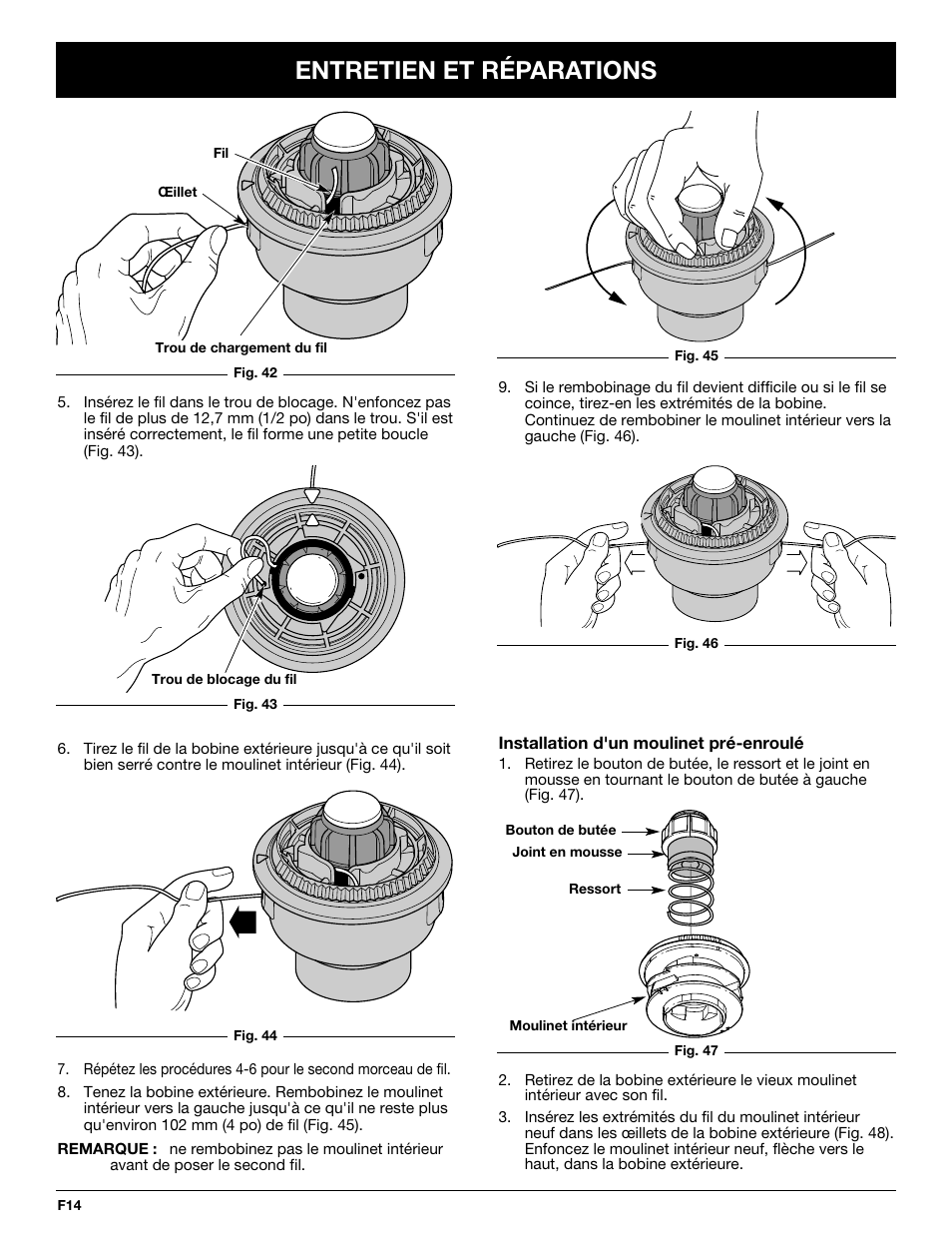 ENTRETIEN ET RÉPARATIONS

Fil

Œillet

Trou de chargement du fil

Fig. 42

5. Insérez le fil dans le trou de blocage. N'enfoncez pas le fil de plus de 12,7 mm (1/2 po) dans le trou. S'il est inséré correctement, le fil forme une petite boucle (Fig. 43).

Trou de blocage du fil

Fig. 43

6. Tirez le fil de la bobine extérieure jusqu'à ce qu'il soit bien serré contre le moulinet intérieur (Fig. 44).

Fig. 44

7. Répétez les procédures 4-6 pour le second morceau de fil.

8. Tenez la bobine extérieure. Rembobinez le moulinet intérieur vers la gauche jusqu'à ce qu'il ne reste plus qu'environ 102 mm (4 po) de fil (Fig. 45).

REMARQUE : ne rembobinez pas le moulinet intérieur avant de poser le second fil.

Fig. 45

9. Si le rembobinage du fil devient difficile ou si le fil se coince, tirez-en les extrémités de la bobine. Continuez de rembobiner le moulinet intérieur vers la gauche (Fig. 46).

Fig. 46

Installation d'un moulinet pré-enroulé

1. Retirez le bouton de butée, le ressort et le joint en mousse en tournant le bouton de butée à gauche (Fig. 47).

Bouton de butée

Joint en mousse

Ressort

Moulinet intérieur

Fig. 47

2. Retirez de la bobine extérieure le vieux moulinet intérieur avec son fil.

3. Insérez les extrémités du fil du moulinet intérieur neuf dans les œillets de la bobine extérieure (Fig. 48). Enfoncez le moulinet intérieur neuf, flèche vers le haut, dans la bobine extérieure.

F14