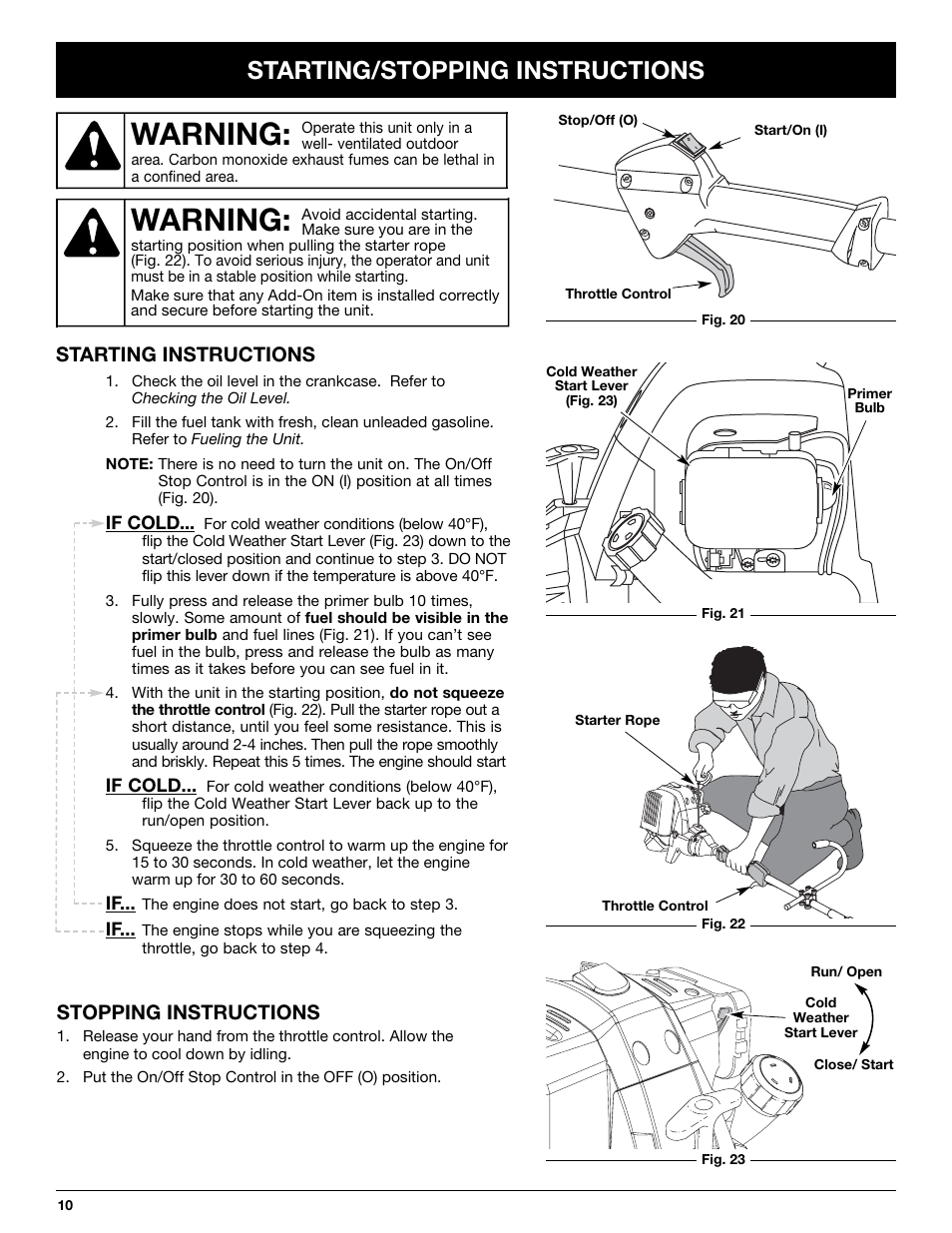 STARTING/STOPPING INSTRUCTIONS

WARNING: Operate this unit only in a well- ventilated outdoor area. Carbon monoxide exhaust fumes can be lethal in a confined area.

WARNING: Avoid accidental starting. Make sure you are in the starting position when pulling the starter rope (Fig. 22). To avoid serious injury, the operator and unit must be in a stable position while starting.

Make sure that any Add-On item is installed correctly and secure before starting the unit.

STARTING INSTRUCTIONS

1. Check the oil level in the crankcase. Refer to Checking the Oil Level.

2. Fill the fuel tank with fresh, clean unleaded gasoline. Refer to Fueling the Unit.

NOTE: There is no need to turn the unit on. The On/Off Stop Control is in the ON (I) position at all times (Fig. 20).

IF COLD... For cold weather conditions (below 40°F), flip the Cold Weather Start Lever (Fig. 23) down to the start/closed position and continue to step 3. DO NOT flip this lever down if the temperature is above 40°F.

3. Fully press and release the primer bulb 10 times, slowly. Some amount of fuel should be visible in the primer bulb and fuel lines (Fig. 21). If you can't see fuel in the bulb, press and release the bulb as many times as it takes before you can see fuel in it.

4. With the unit in the starting position, do not squeeze the throttle control (Fig. 22). Pull the starter rope out a short distance, until you feel some resistance. This is usually around 2-4 inches. Then pull the rope smoothly and briskly. Repeat this 5 times. The engine should start

IF COLD... For cold weather conditions (below 40°F), flip the Cold Weather Start Lever back up to the run/open position.

5. Squeeze the throttle control to warm up the engine for 15 to 30 seconds. In cold weather, let the engine warm up for 30 to 60 seconds.

IF... The engine does not start, go back to step 3.

IF... The engine stops while you are squeezing the throttle, go back to step 4.

STOPPING INSTRUCTIONS

1. Release your hand from the throttle control. Allow the engine to cool down by idling.

2. Put the On/Off Stop Control in the OFF (O) position.

Stop/Off (O)
Start/On (I)
Throttle Control
Fig. 20

Cold Weather Start Lever (Fig. 23)
Primer Bulb
Fig. 21

Starter Rope
Throttle Control
Fig. 22

Run/ Open
Cold Weather Start Lever
Close/ Start
Fig. 23

10