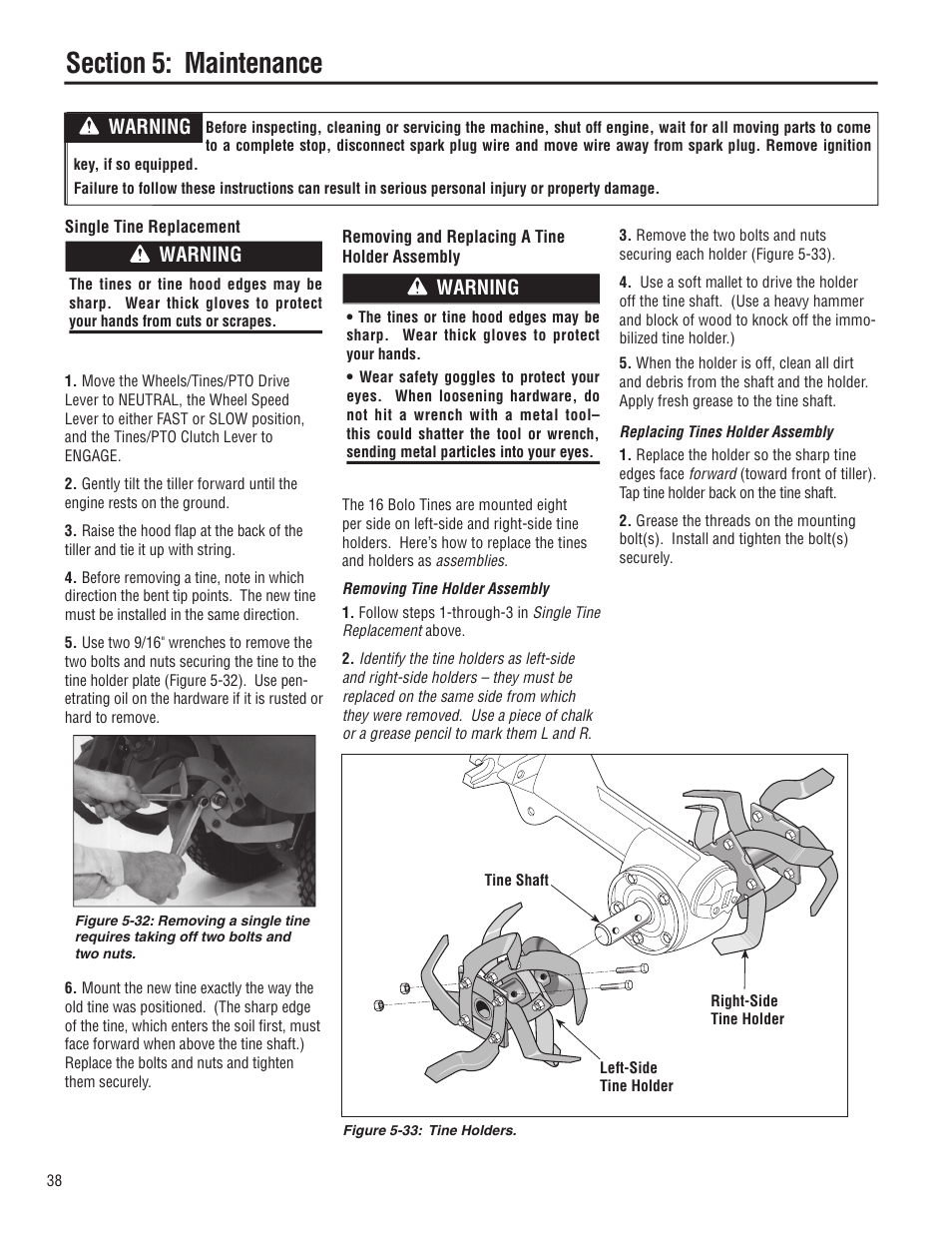 Section 5: Maintenance

WARNING Before inspecting, cleaning or servicing the machine, shut off engine, wait for all moving parts to come to a complete stop, disconnect spark plug wire and move wire away from spark plug. Remove ignition key, if so equipped.

Failure to follow these instructions can result in serious personal injury or property damage.

Single Tine Replacement

WARNING

The tines or tine hood edges may be sharp. Wear thick gloves to protect your hands from cuts or scrapes.

1. Move the Wheels/Tines/PTO Drive Lever to NEUTRAL, the Wheel Speed Lever to either FAST or SLOW position, and the Tines/PTO Clutch Lever to ENGAGE.

2. Gently tilt the tiller forward until the engine rests on the ground.

3. Raise the hood flap at the back of the tiller and tie it up with string.

4. Before removing a tine, note in which direction the bent tip points. The new tine must be installed in the same direction.

5. Use two 9/16" wrenches to remove the two bolts and nuts securing the tine to the tine holder plate (Figure 5-32). Use penetrating oil on the hardware if it is rusted or hard to remove.

Figure 5-32: Removing a single tine requires taking off two bolts and two nuts.

6. Mount the new tine exactly the way the old tine was positioned. (The sharp edge of the tine, which enters the soil first, must face forward when above the tine shaft.) Replace the bolts and nuts and tighten them securely.

Removing and Replacing A Tine Holder Assembly

WARNING

• The tines or tine hood edges may be sharp. Wear thick gloves to protect your hands.

• Wear safety goggles to protect your eyes. When loosening hardware, do not hit a wrench with a metal tool– this could shatter the tool or wrench, sending metal particles into your eyes.

The 16 Bolo Tines are mounted eight per side on left-side and right-side tine holders. Here's how to replace the tines and holders as assemblies.

Removing Tine Holder Assembly

1. Follow steps 1-through-3 in Single Tine Replacement above.

2. Identify the tine holders as left-side and right-side holders – they must be replaced on the same side from which they were removed. Use a piece of chalk or a grease pencil to mark them L and R.

3. Remove the two bolts and nuts securing each holder (Figure 5-33).

4. Use a soft mallet to drive the holder off the tine shaft. (Use a heavy hammer and block of wood to knock off the immobilized tine holder.)

5. When the holder is off, clean all dirt and debris from the shaft and the holder. Apply fresh grease to the tine shaft.

Replacing Tines Holder Assembly

1. Replace the holder so the sharp tine edges face forward (toward front of tiller). Tap tine holder back on the tine shaft.

2. Grease the threads on the mounting bolt(s). Install and tighten the bolt(s) securely.

Tine Shaft

Right-Side Tine Holder

Left-Side Tine Holder

Figure 5-33: Tine Holders.

38