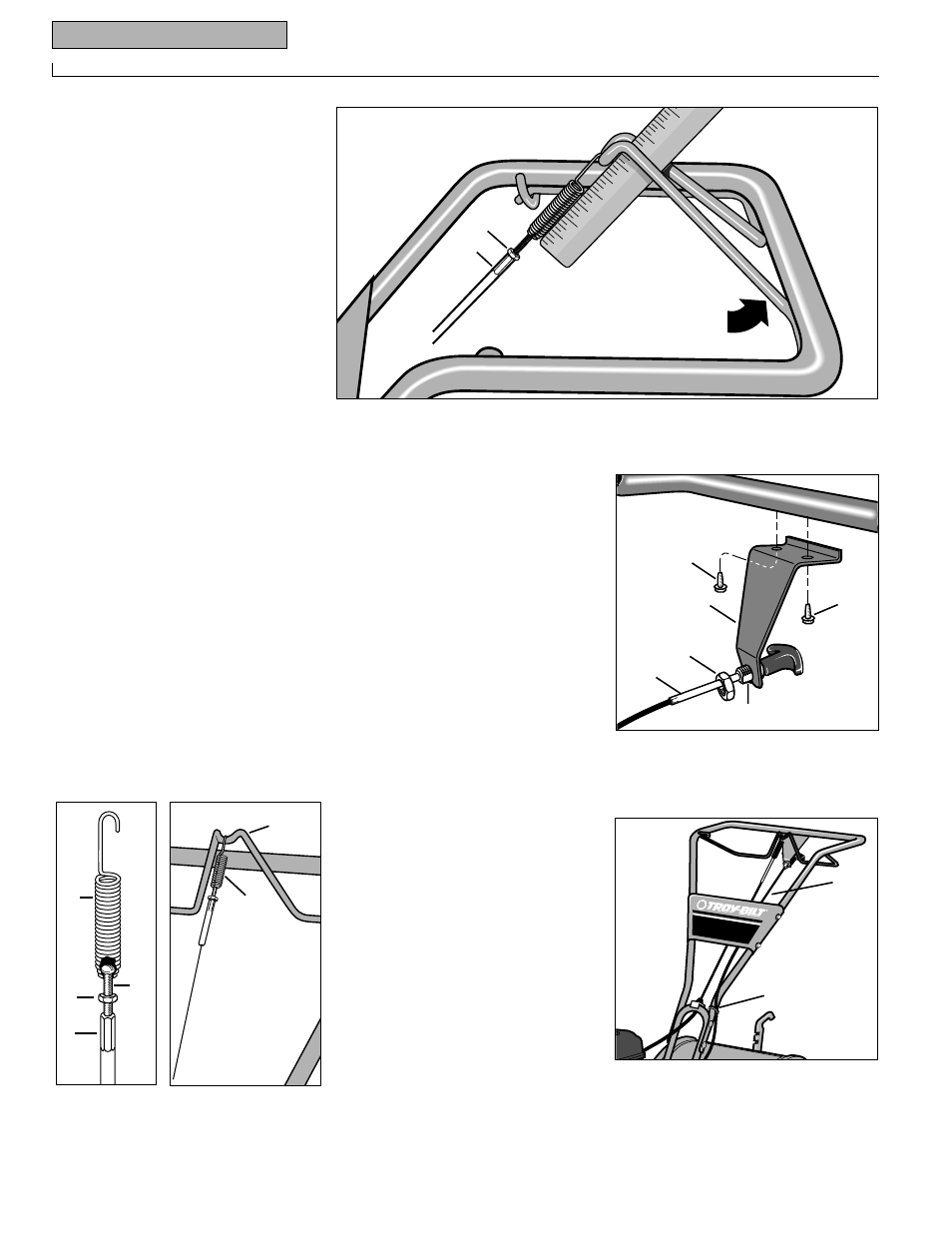 TROY-BILT