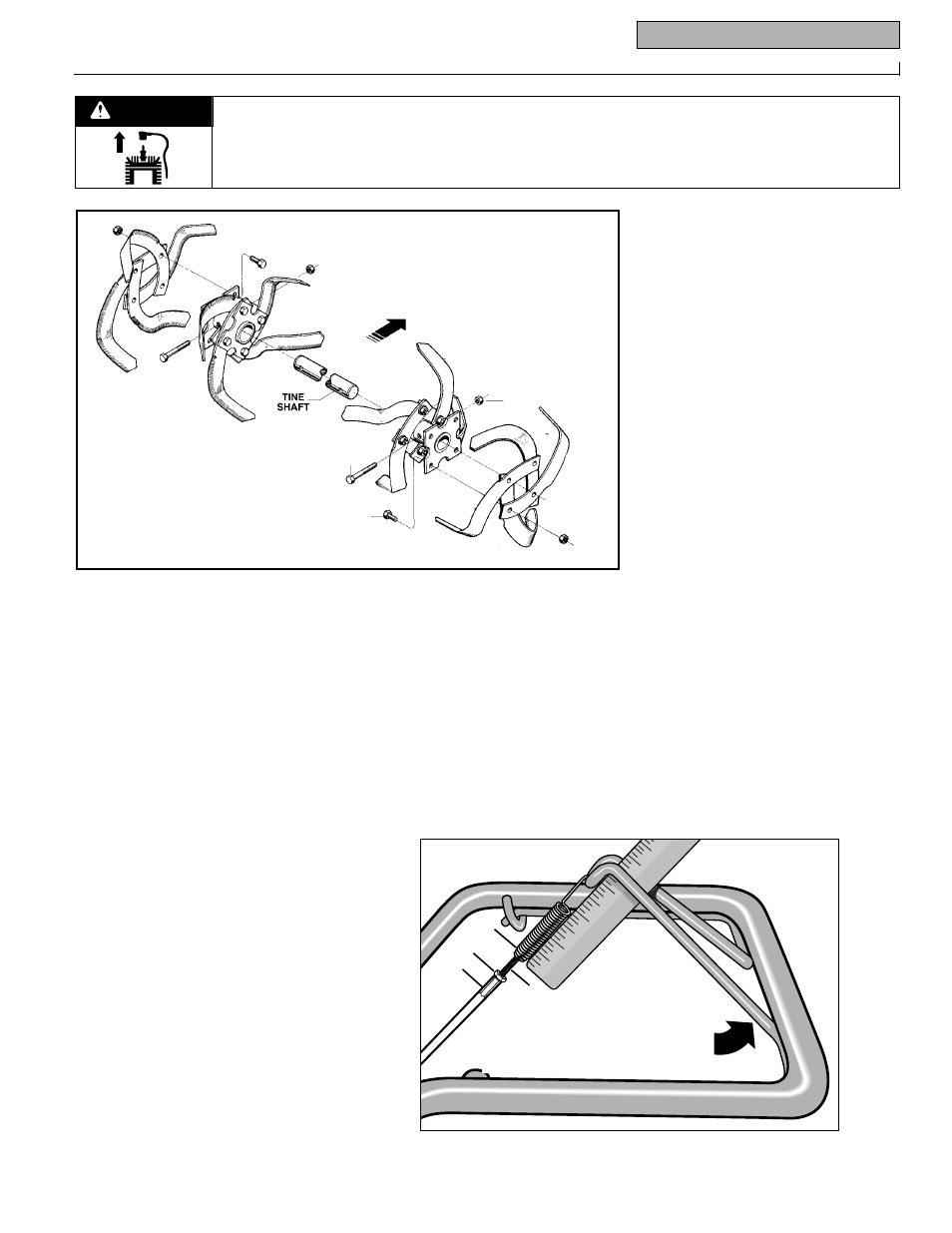 TINE
SHAFT