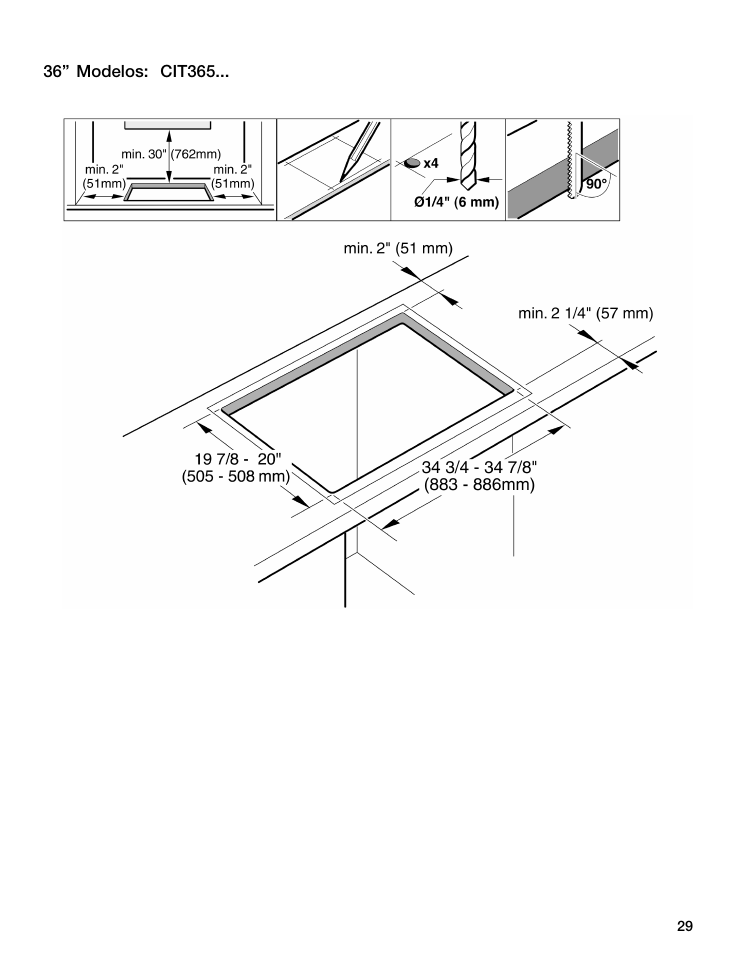 36” Modelos: CIT365...

min. 30" (762mm)
min. 2" (51mm)
min. 2" (51mm)
x4
Ø1/4" (6 mm)
90°

min. 2" (51 mm)
min. 2 1/4" (57 mm)
19 7/8 - 20" (505 - 508 mm)
34 3/4 - 34 7/8" (883 - 886mm)

29