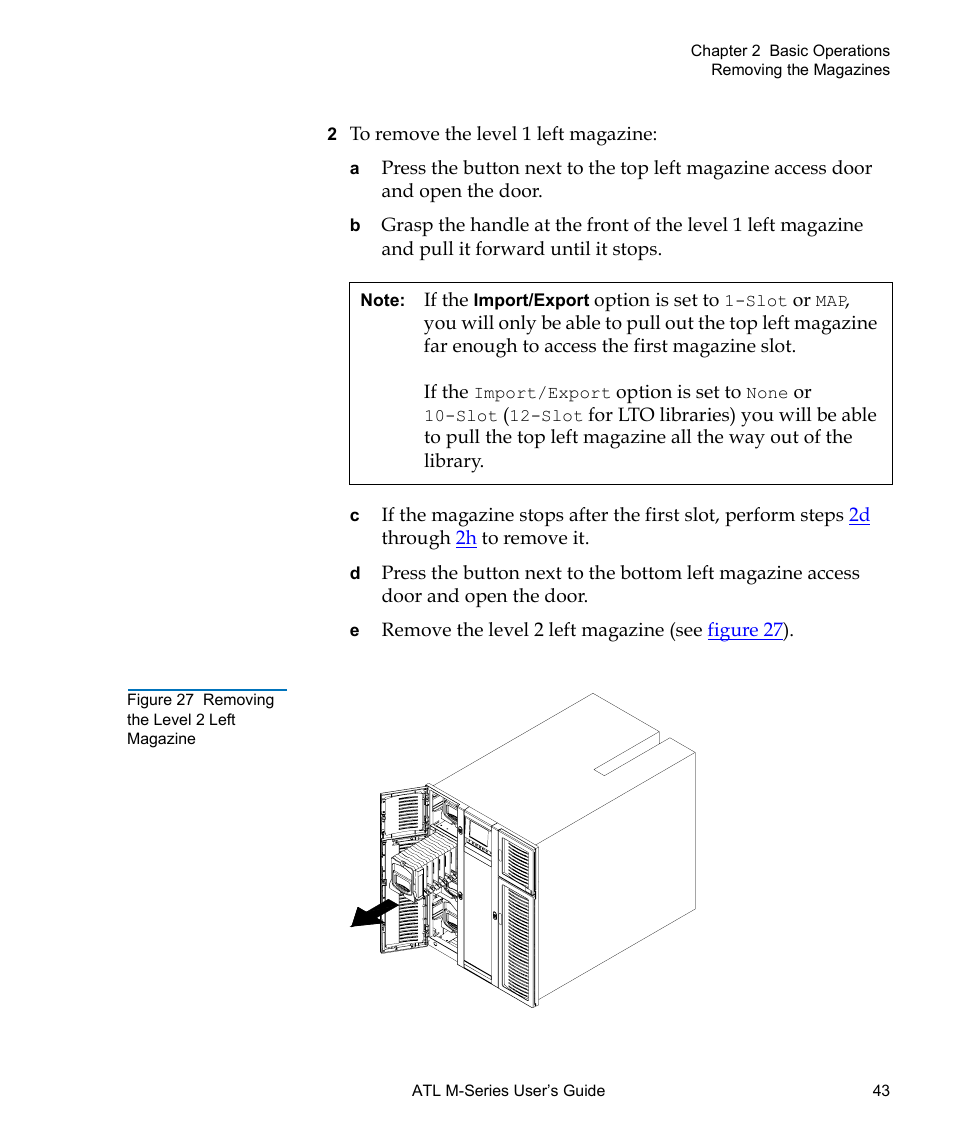 Chapter 2 Basic Operations
Removing the Magazines

2 To remove the level 1 left magazine:

a Press the button next to the top left magazine access door and open the door.

b Grasp the handle at the front of the level 1 left magazine and pull it forward until it stops.

Note: If the Import/Export option is set to 1-Slot or MAP, you will only be able to pull out the top left magazine far enough to access the first magazine slot.

If the Import/Export option is set to None or 10-Slot (12-Slot for LTO libraries) you will be able to pull the top left magazine all the way out of the library.

c If the magazine stops after the first slot, perform steps 2d through 2h to remove it.

d Press the button next to the bottom left magazine access door and open the door.

e Remove the level 2 left magazine (see figure 27).

Figure 27 Removing the Level 2 Left Magazine

ATL M-Series User's Guide 43