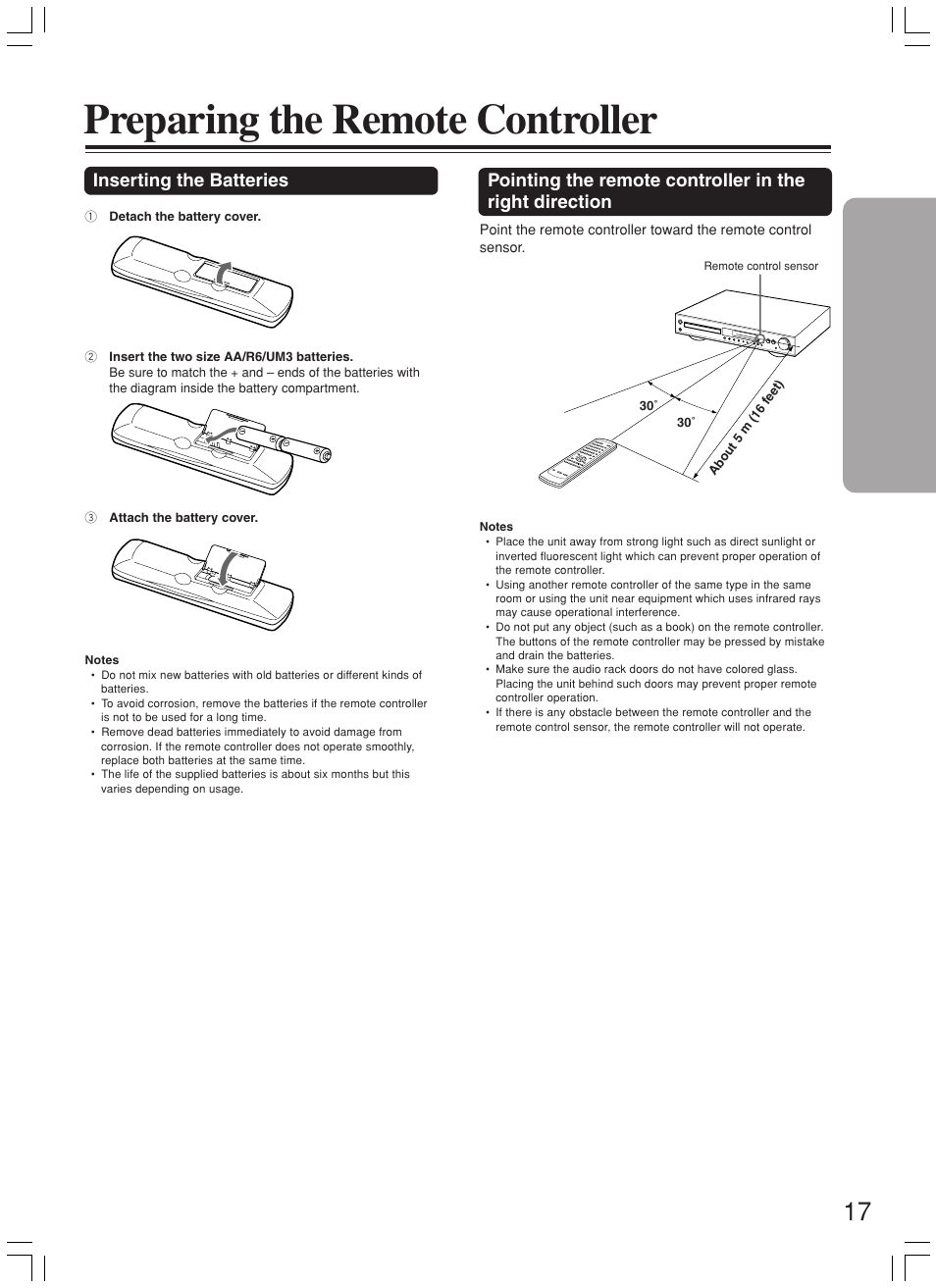 Preparing the Remote Controller

Inserting the Batteries

① Detach the battery cover.

② Insert the two size AA/R6/UM3 batteries.
Be sure to match the + and – ends of the batteries with the diagram inside the battery compartment.

③ Attach the battery cover.

Notes
• Do not mix new batteries with old batteries or different kinds of batteries.
• To avoid corrosion, remove the batteries if the remote controller is not to be used for a long time.
• Remove dead batteries immediately to avoid damage from corrosion. If the remote controller does not operate smoothly, replace both batteries at the same time.
• The life of the supplied batteries is about six months but this varies depending on usage.

Pointing the remote controller in the right direction

Point the remote controller toward the remote control sensor.

Remote control sensor

30˚

30˚

About 5 m (16 feet)

Notes
• Place the unit away from strong light such as direct sunlight or inverted fluorescent light which can prevent proper operation of the remote controller.
• Using another remote controller of the same type in the same room or using the unit near equipment which uses infrared rays may cause operational interference.
• Do not put any object (such as a book) on the remote controller. The buttons of the remote controller may be pressed by mistake and drain the batteries.
• Make sure the audio rack doors do not have colored glass. Placing the unit behind such doors may prevent proper remote controller operation.
• If there is any obstacle between the remote controller and the remote control sensor, the remote controller will not operate.

17