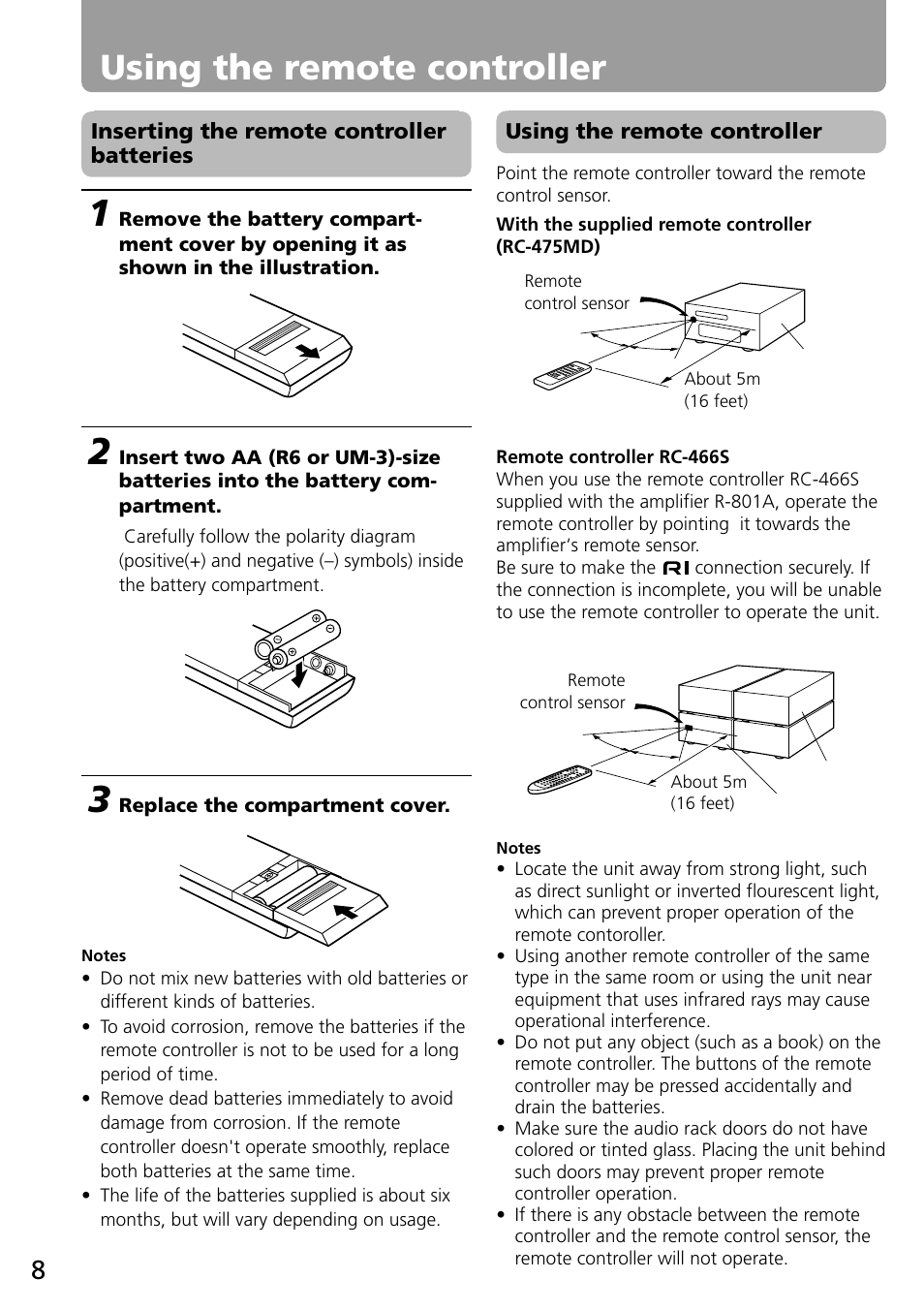 Using the remote controller

Inserting the remote controller batteries

1 Remove the battery compartment cover by opening it as shown in the illustration.

2 Insert two AA (R6 or UM-3)-size batteries into the battery compartment.

Carefully follow the polarity diagram (positive(+) and negative (–) symbols) inside the battery compartment.

3 Replace the compartment cover.

Notes
• Do not mix new batteries with old batteries or different kinds of batteries.
• To avoid corrosion, remove the batteries if the remote controller is not to be used for a long period of time.
• Remove dead batteries immediately to avoid damage from corrosion. If the remote controller doesn't operate smoothly, replace both batteries at the same time.
• The life of the batteries supplied is about six months, but will vary depending on usage.

Using the remote controller

Point the remote controller toward the remote control sensor.

With the supplied remote controller (RC-475MD)

Remote control sensor

About 5m (16 feet)

Remote controller RC-466S
When you use the remote controller RC-466S supplied with the amplifier R-801A, operate the remote controller by pointing it towards the amplifier's remote sensor.
Be sure to make the RI connection securely. If the connection is incomplete, you will be unable to use the remote controller to operate the unit.

Remote control sensor

About 5m (16 feet)

Notes
• Locate the unit away from strong light, such as direct sunlight or inverted flourescent light, which can prevent proper operation of the remote contoroller.
• Using another remote controller of the same type in the same room or using the unit near equipment that uses infrared rays may cause operational interference.
• Do not put any object (such as a book) on the remote controller. The buttons of the remote controller may be pressed accidentally and drain the batteries.
• Make sure the audio rack doors do not have colored or tinted glass. Placing the unit behind such doors may prevent proper remote controller operation.
• If there is any obstacle between the remote controller and the remote control sensor, the remote controller will not operate.

8