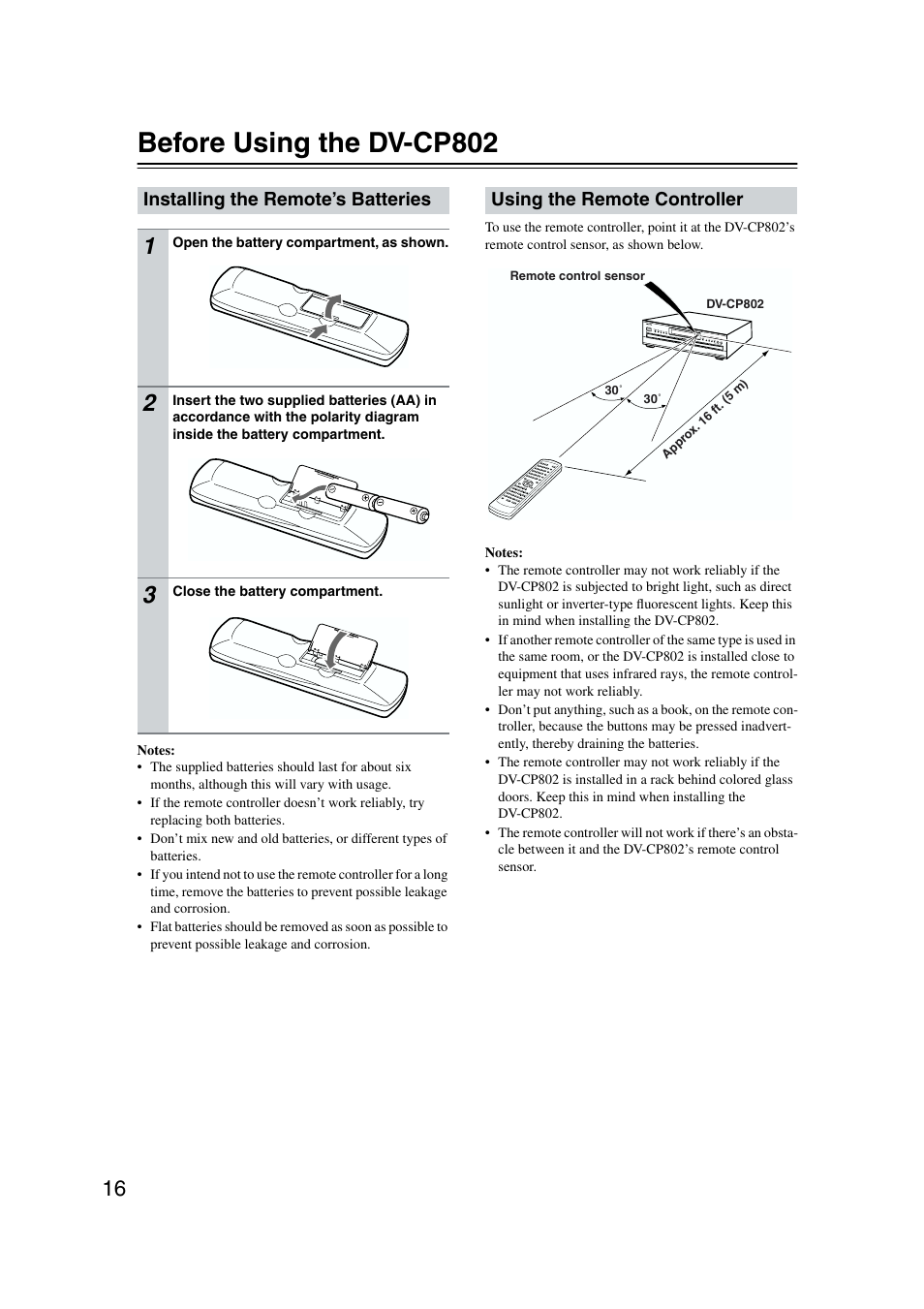 Before Using the DV-CP802

Installing the Remote's Batteries

1 Open the battery compartment, as shown.

2 Insert the two supplied batteries (AA) in accordance with the polarity diagram inside the battery compartment.

3 Close the battery compartment.

Notes:
• The supplied batteries should last for about six months, although this will vary with usage.
• If the remote controller doesn't work reliably, try replacing both batteries.
• Don't mix new and old batteries, or different types of batteries.
• If you intend not to use the remote controller for a long time, remove the batteries to prevent possible leakage and corrosion.
• Flat batteries should be removed as soon as possible to prevent possible leakage and corrosion.

Using the Remote Controller

To use the remote controller, point it at the DV-CP802's remote control sensor, as shown below.

Remote control sensor

DV-CP802

30˚

30˚

Approx. 16 ft. (5 m)

Notes:
• The remote controller may not work reliably if the DV-CP802 is subjected to bright light, such as direct sunlight or inverter-type fluorescent lights. Keep this in mind when installing the DV-CP802.
• If another remote controller of the same type is used in the same room, or the DV-CP802 is installed close to equipment that uses infrared rays, the remote controller may not work reliably.
• Don't put anything, such as a book, on the remote controller, because the buttons may be pressed inadvertently, thereby draining the batteries.
• The remote controller may not work reliably if the DV-CP802 is installed in a rack behind colored glass doors. Keep this in mind when installing the DV-CP802.
• The remote controller will not work if there's an obstacle between it and the DV-CP802's remote control sensor.

16