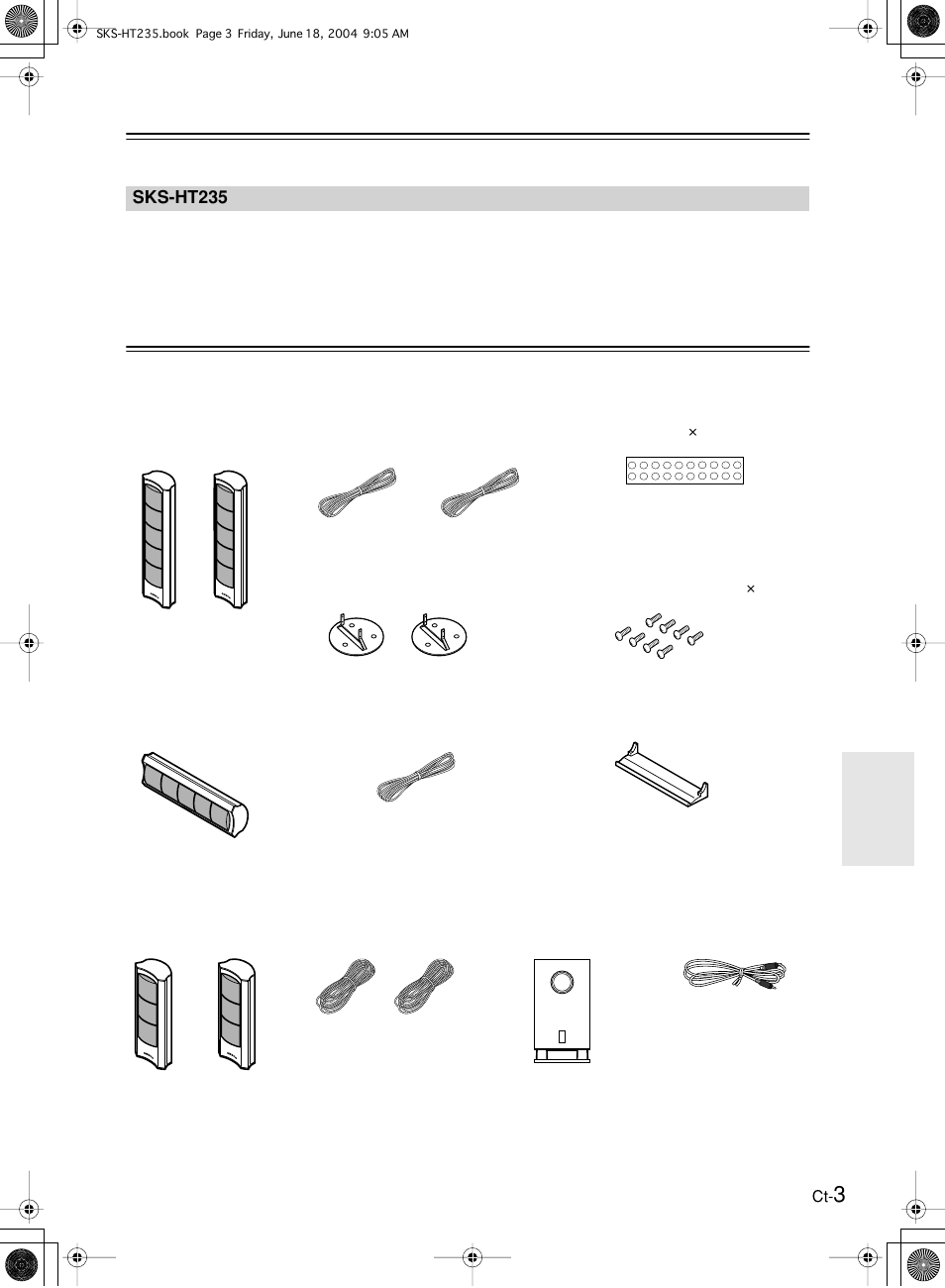 SKS-HT235.book Page 3 Friday, June 18, 2004 9:05 AM

SKS-HT235

×

×

Ct-3