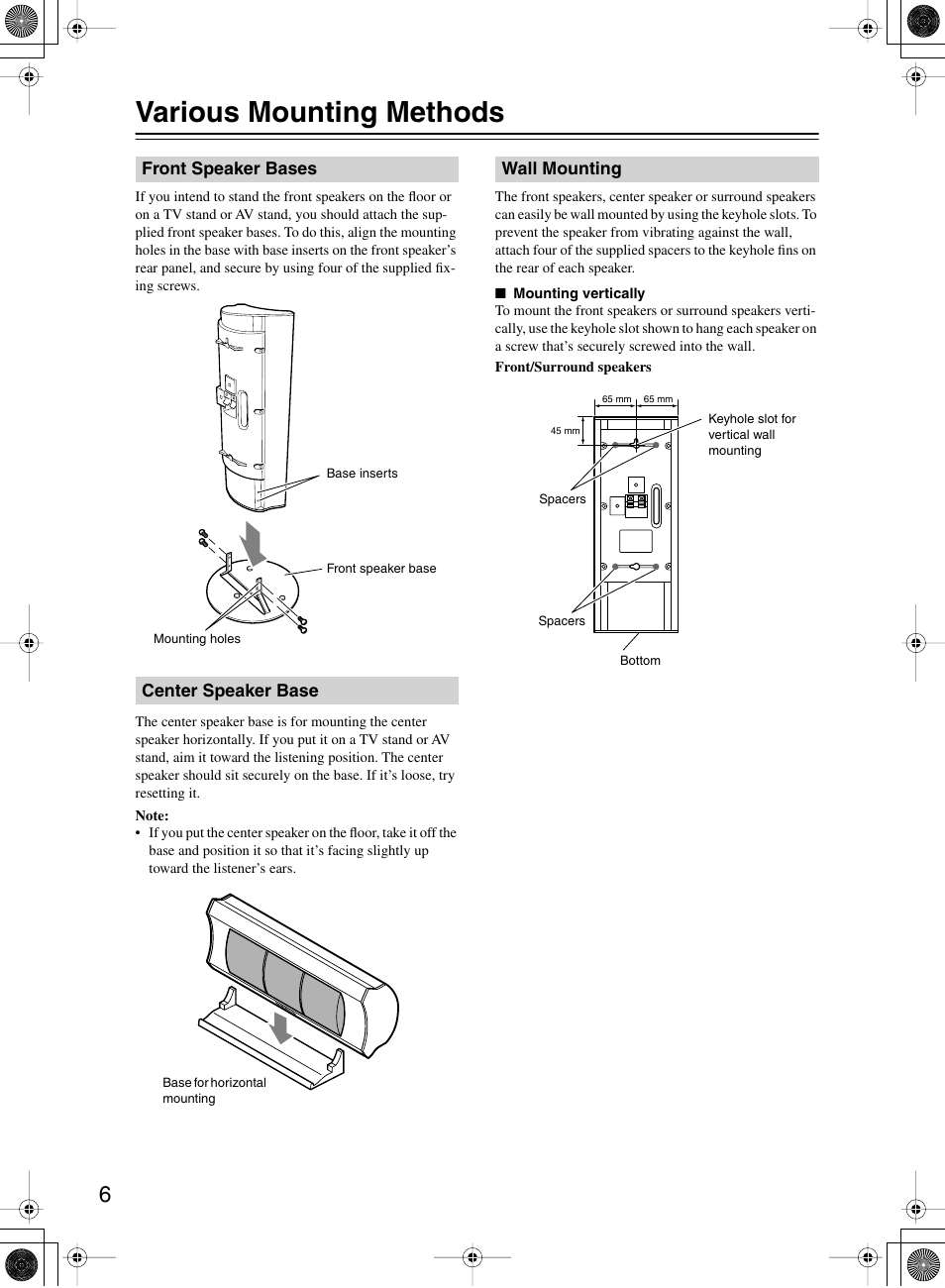 Various Mounting Methods

Front Speaker Bases

If you intend to stand the front speakers on the floor or on a TV stand or AV stand, you should attach the supplied front speaker bases. To do this, align the mounting holes in the base with base inserts on the front speaker's rear panel, and secure by using four of the supplied fixing screws.

Base inserts

Front speaker base

Mounting holes

Center Speaker Base

The center speaker base is for mounting the center speaker horizontally. If you put it on a TV stand or AV stand, aim it toward the listening position. The center speaker should sit securely on the base. If it's loose, try resetting it.

Note:
• If you put the center speaker on the floor, take it off the base and position it so that it's facing slightly up toward the listener's ears.

Base for horizontal mounting

Wall Mounting

The front speakers, center speaker or surround speakers can easily be wall mounted by using the keyhole slots. To prevent the speaker from vibrating against the wall, attach four of the supplied spacers to the keyhole fins on the rear of each speaker.

■ Mounting vertically
To mount the front speakers or surround speakers vertically, use the keyhole slot shown to hang each speaker on a screw that's securely screwed into the wall.

Front/Surround speakers

65 mm 65 mm

45 mm

Keyhole slot for vertical wall mounting

Spacers

Spacers

Bottom

6