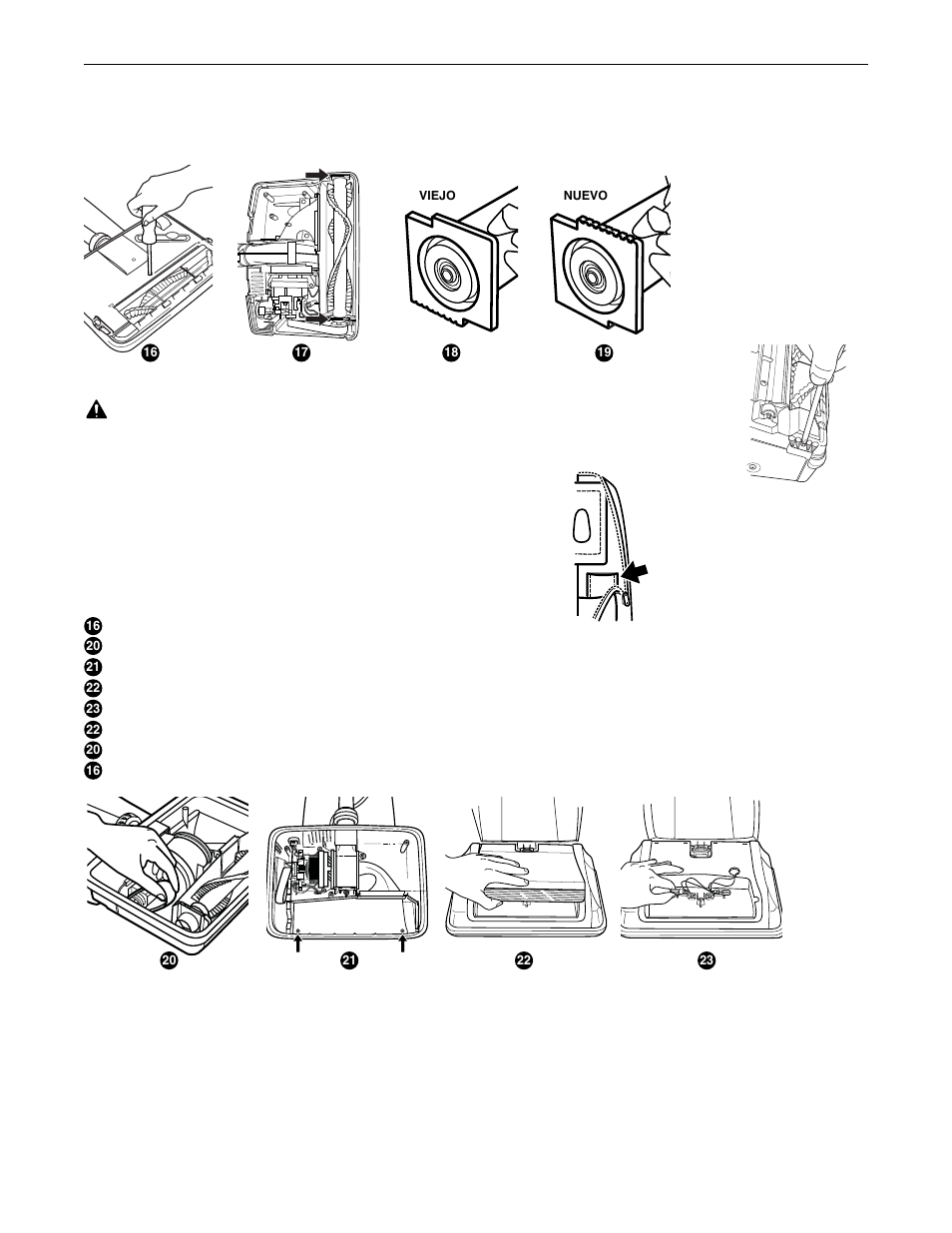 VIEJO

NUEVO

16

17

18

19

16

20

21

22

23

22

20

16

20

21

22

23