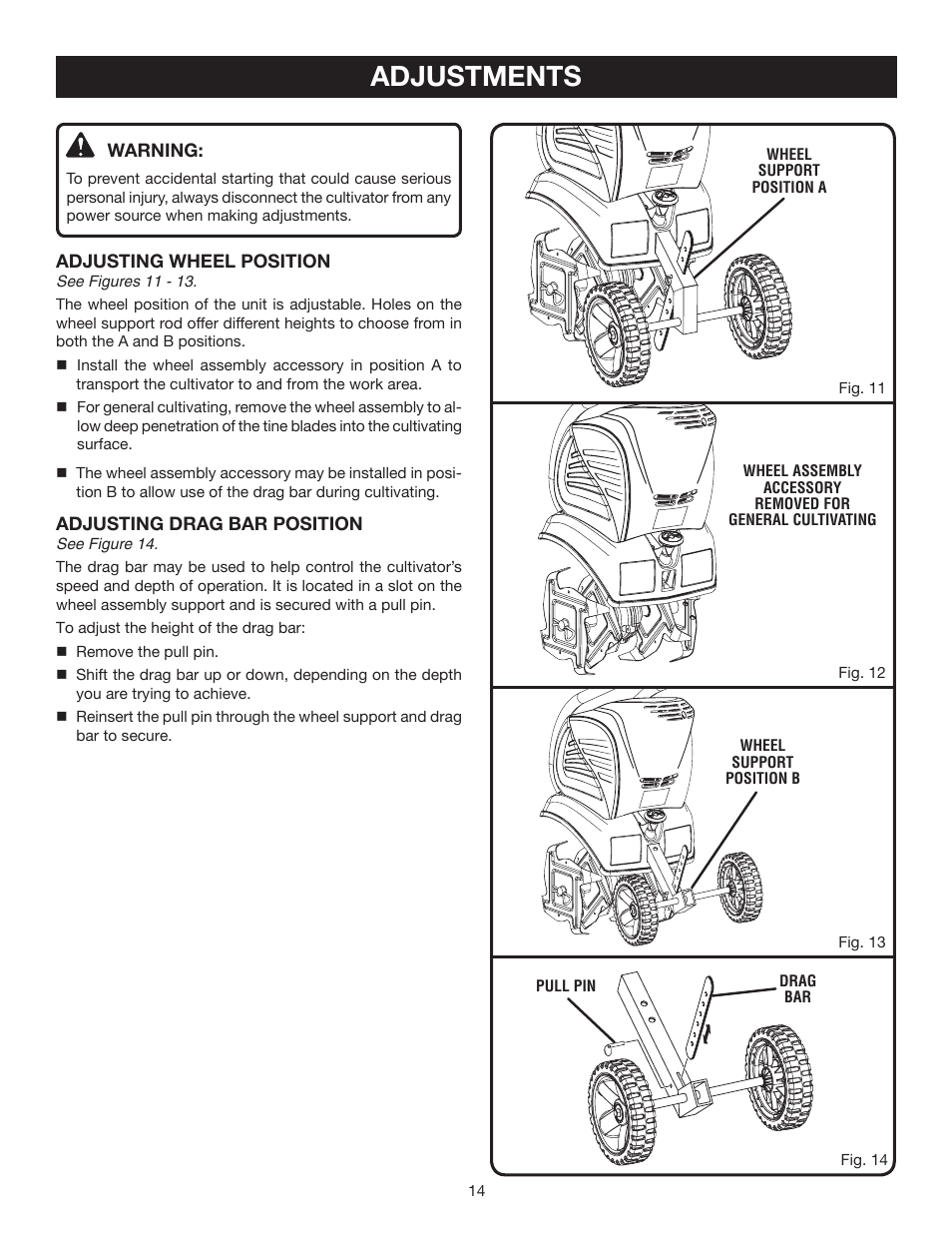 ADJUSTMENTS

WARNING:

To prevent accidental starting that could cause serious personal injury, always disconnect the cultivator from any power source when making adjustments.

ADJUSTING WHEEL POSITION

See Figures 11 - 13.

The wheel position of the unit is adjustable. Holes on the wheel support rod offer different heights to choose from in both the A and B positions.

■ Install the wheel assembly accessory in position A to transport the cultivator to and from the work area.

■ For general cultivating, remove the wheel assembly to allow deep penetration of the tine blades into the cultivating surface.

■ The wheel assembly accessory may be installed in position B to allow use of the drag bar during cultivating.

ADJUSTING DRAG BAR POSITION

See Figure 14.

The drag bar may be used to help control the cultivator's speed and depth of operation. It is located in a slot on the wheel assembly support and is secured with a pull pin.

To adjust the height of the drag bar:

■ Remove the pull pin.

■ Shift the drag bar up or down, depending on the depth you are trying to achieve.

■ Reinsert the pull pin through the wheel support and drag bar to secure.

WHEEL SUPPORT POSITION A

Fig. 11

WHEEL ASSEMBLY ACCESSORY REMOVED FOR GENERAL CULTIVATING

Fig. 12

WHEEL SUPPORT POSITION B

Fig. 13

PULL PIN

DRAG BAR

Fig. 14

14