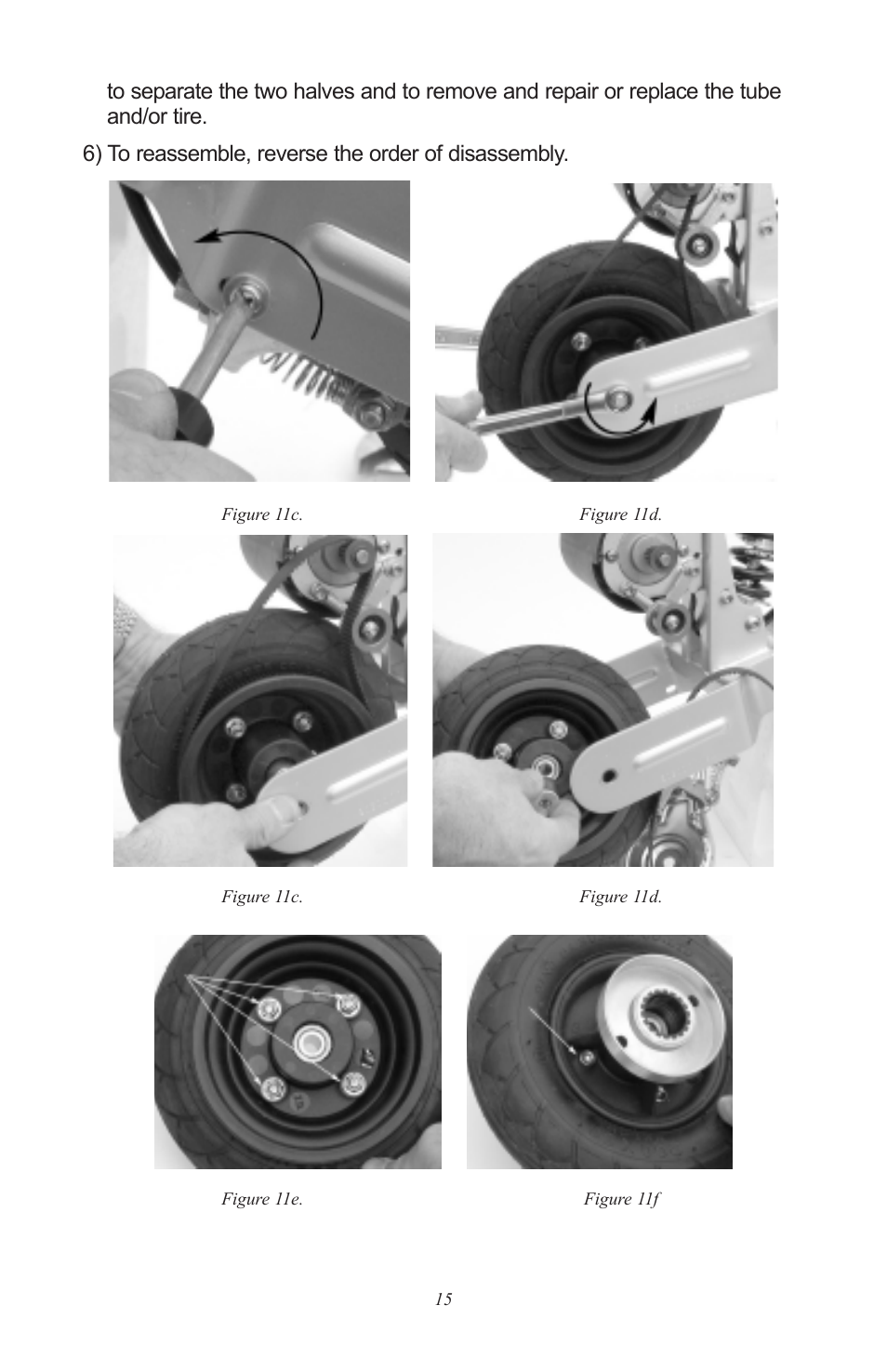 to separate the two halves and to remove and repair or replace the tube and/or tire.

6) To reassemble, reverse the order of disassembly.

Figure 11c.

Figure 11d.

Figure 11c.

Figure 11d.

Figure 11e.

Figure 11f

15