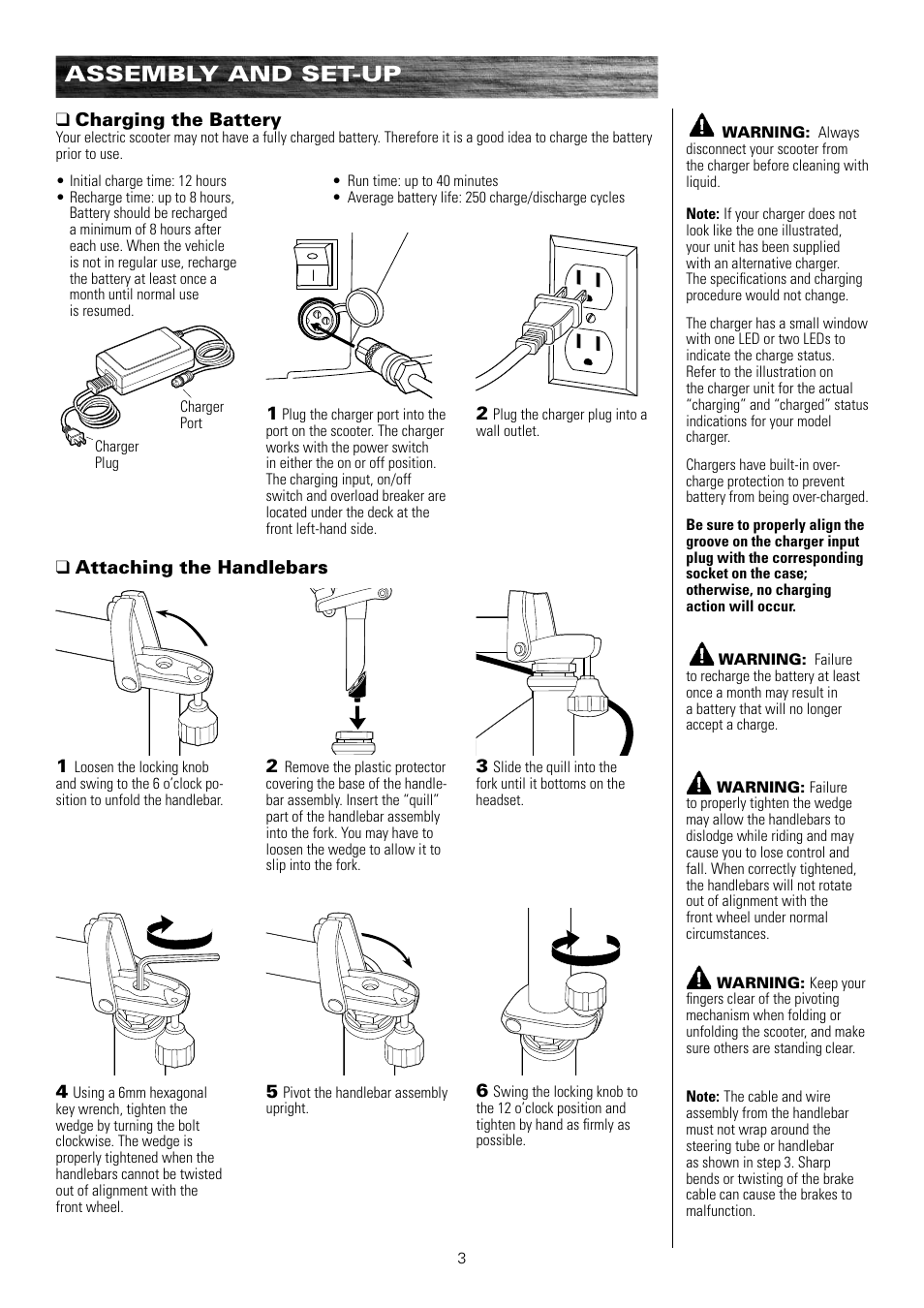 ASSEMBLY AND SET-UP

❑ Charging the Battery
Your electric scooter may not have a fully charged battery. Therefore it is a good idea to charge the battery prior to use.

• Initial charge time: 12 hours
• Recharge time: up to 8 hours, Battery should be recharged a minimum of 8 hours after each use. When the vehicle is not in regular use, recharge the battery at least once a month until normal use is resumed.

• Run time: up to 40 minutes
• Average battery life: 250 charge/discharge cycles

Charger Port

Charger Plug

1 Plug the charger port into the port on the scooter. The charger works with the power switch in either the on or off position. The charging input, on/off switch and overload breaker are located under the deck at the front left-hand side.

2 Plug the charger plug into a wall outlet.

❑ Attaching the Handlebars

1 Loosen the locking knob and swing to the 6 o'clock position to unfold the handlebar.

2 Remove the plastic protector covering the base of the handlebar assembly. Insert the "quill" part of the handlebar assembly into the fork. You may have to loosen the wedge to allow it to slip into the fork.

3 Slide the quill into the fork until it bottoms on the headset.

4 Using a 6mm hexagonal key wrench, tighten the wedge by turning the bolt clockwise. The wedge is properly tightened when the handlebars cannot be twisted out of alignment with the front wheel.

5 Pivot the handlebar assembly upright.

6 Swing the locking knob to the 12 o'clock position and tighten by hand as firmly as possible.

WARNING: Always disconnect your scooter from the charger before cleaning with liquid.

Note: If your charger does not look like the one illustrated, your unit has been supplied with an alternative charger. The specifications and charging procedure would not change.

The charger has a small window with one LED or two LEDs to indicate the charge status. Refer to the illustration on the charger unit for the actual "charging" and "charged" status indications for your model charger.

Chargers have built-in over-charge protection to prevent battery from being over-charged.

Be sure to properly align the groove on the charger input plug with the corresponding socket on the case; otherwise, no charging action will occur.

WARNING: Failure to recharge the battery at least once a month may result in a battery that will no longer accept a charge.

WARNING: Failure to properly tighten the wedge may allow the handlebars to dislodge while riding and may cause you to lose control and fall. When correctly tightened, the handlebars will not rotate out of alignment with the front wheel under normal circumstances.

WARNING: Keep your fingers clear of the pivoting mechanism when folding or unfolding the scooter, and make sure others are standing clear.

Note: The cable and wire assembly from the handlebar must not wrap around the steering tube or handlebar as shown in step 3. Sharp bends or twisting of the brake cable can cause the brakes to malfunction.

3