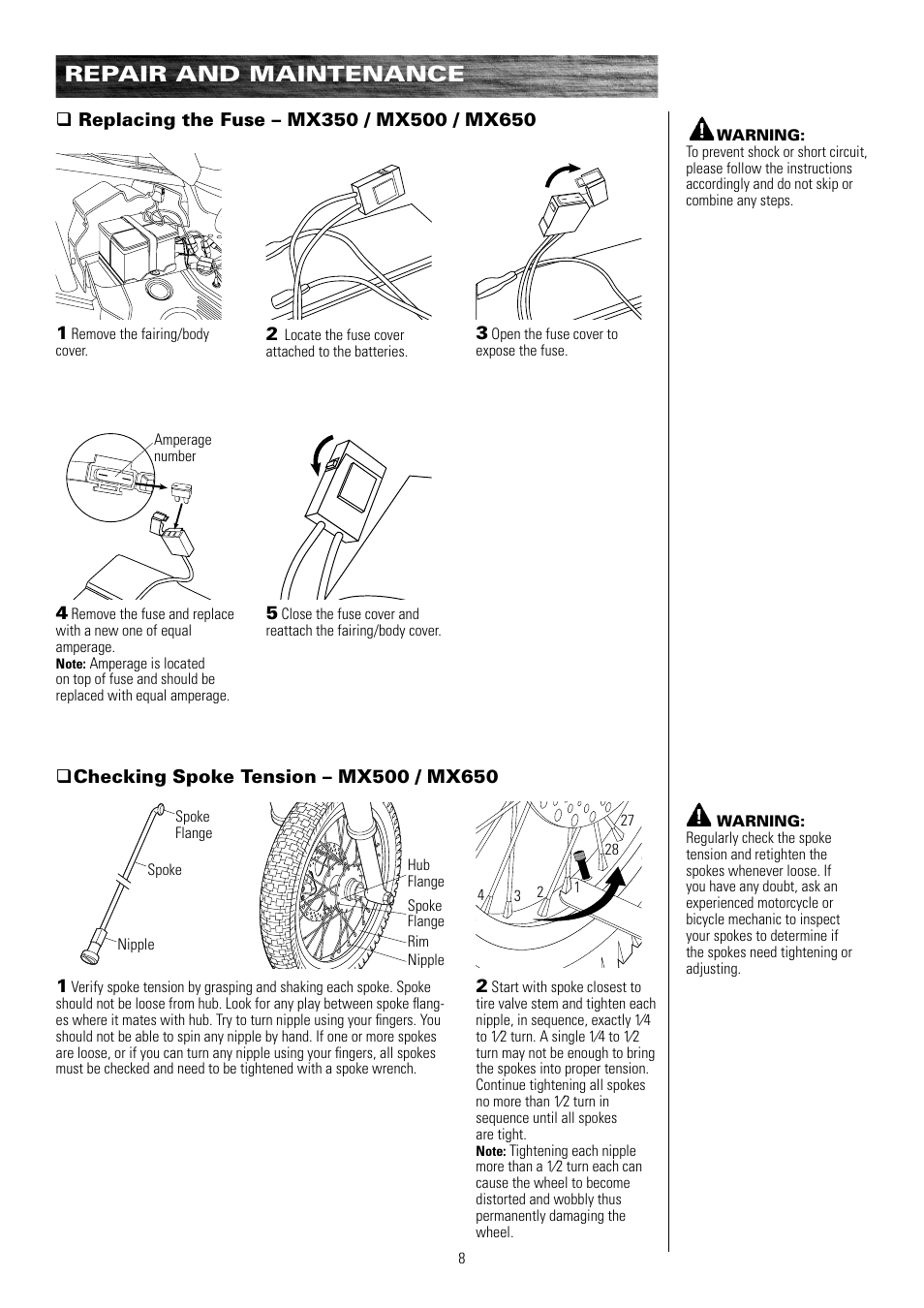 REPAIR AND MAINTENANCE

❑ Replacing the Fuse – MX350 / MX500 / MX650

**1** Remove the fairing/body cover.

**2** Locate the fuse cover attached to the batteries.

**3** Open the fuse cover to expose the fuse.

Amperage number

**4** Remove the fuse and replace with a new one of equal amperage.
**Note:** Amperage is located on top of fuse and should be replaced with equal amperage.

**5** Close the fuse cover and reattach the fairing/body cover.

WARNING:
To prevent shock or short circuit, please follow the instructions accordingly and do not skip or combine any steps.

❑ Checking Spoke Tension – MX500 / MX650

Spoke Flange
Spoke
Nipple

Hub Flange
Spoke Flange
Rim
Nipple

27
28
4 3 2 1

**1** Verify spoke tension by grasping and shaking each spoke. Spoke should not be loose from hub. Look for any play between spoke flanges where it mates with hub. Try to turn nipple using your fingers. You should not be able to spin any nipple by hand. If one or more spokes are loose, or if you can turn any nipple using your fingers, all spokes must be checked and need to be tightened with a spoke wrench.

**2** Start with spoke closest to tire valve stem and tighten each nipple, in sequence, exactly 1⁄4 to 1⁄2 turn. A single 1⁄4 to 1⁄2 turn may not be enough to bring the spokes into proper tension. Continue tightening all spokes no more than 1⁄2 turn in sequence until all spokes are tight.
**Note:** Tightening each nipple more than a 1⁄2 turn each can cause the wheel to become distorted and wobbly thus permanently damaging the wheel.

WARNING:
Regularly check the spoke tension and retighten the spokes whenever loose. If you have any doubt, ask an experienced motorcycle or bicycle mechanic to inspect your spokes to determine if the spokes need tightening or adjusting.

8