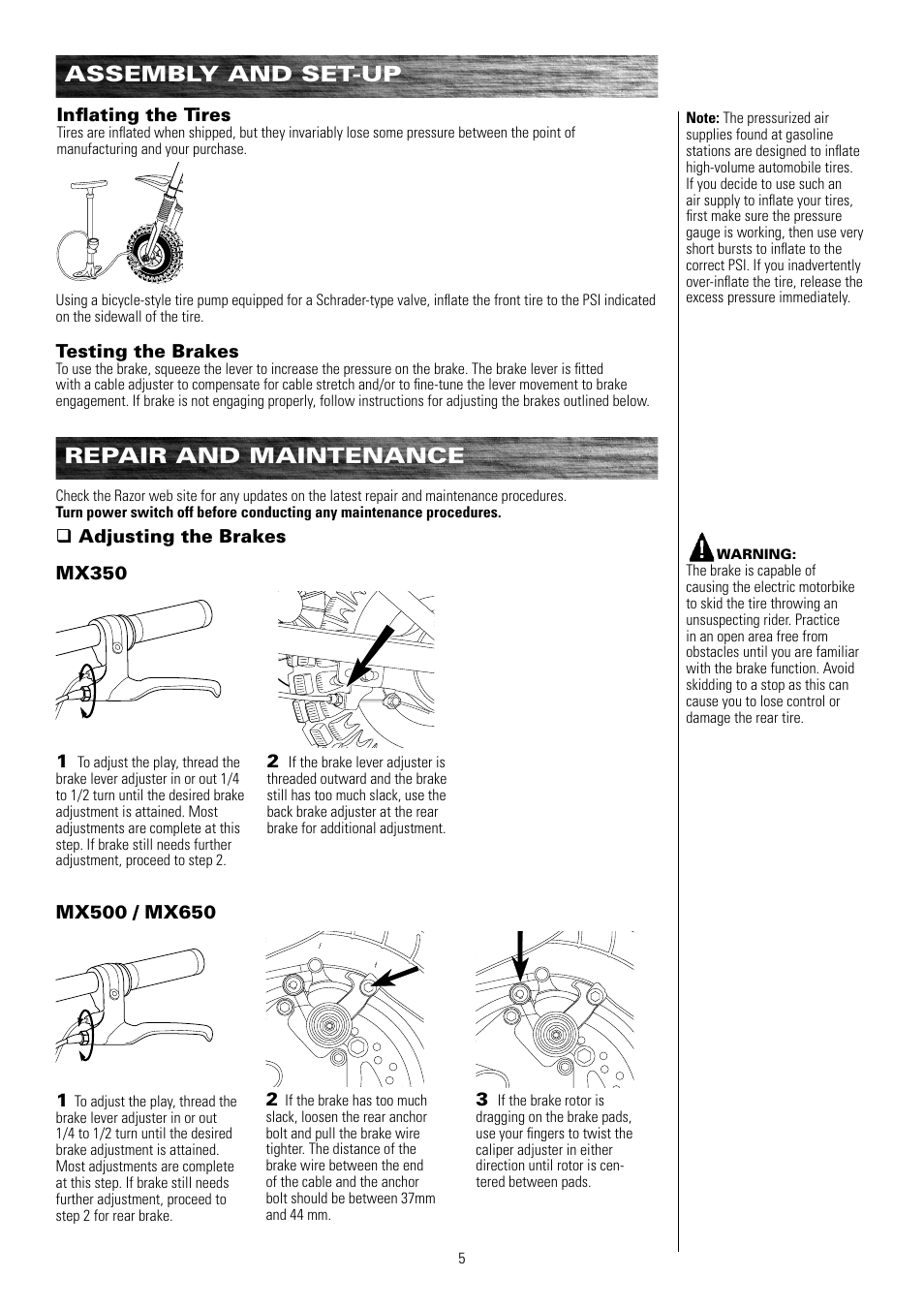 ASSEMBLY AND SET-UP

Inflating the Tires
Tires are inflated when shipped, but they invariably lose some pressure between the point of manufacturing and your purchase.

Using a bicycle-style tire pump equipped for a Schrader-type valve, inflate the front tire to the PSI indicated on the sidewall of the tire.

Testing the Brakes
To use the brake, squeeze the lever to increase the pressure on the brake. The brake lever is fitted with a cable adjuster to compensate for cable stretch and/or to fine-tune the lever movement to brake engagement. If brake is not engaging properly, follow instructions for adjusting the brakes outlined below.

REPAIR AND MAINTENANCE

Check the Razor web site for any updates on the latest repair and maintenance procedures.
Turn power switch off before conducting any maintenance procedures.

❑ Adjusting the Brakes

MX350

1 To adjust the play, thread the brake lever adjuster in or out 1/4 to 1/2 turn until the desired brake adjustment is attained. Most adjustments are complete at this step. If brake still needs further adjustment, proceed to step 2.

2 If the brake lever adjuster is threaded outward and the brake still has too much slack, use the back brake adjuster at the rear brake for additional adjustment.

MX500 / MX650

1 To adjust the play, thread the brake lever adjuster in or out 1/4 to 1/2 turn until the desired brake adjustment is attained. Most adjustments are complete at this step. If brake still needs further adjustment, proceed to step 2 for rear brake.

2 If the brake has too much slack, loosen the rear anchor bolt and pull the brake wire tighter. The distance of the brake wire between the end of the cable and the anchor bolt should be between 37mm and 44 mm.

3 If the brake rotor is dragging on the brake pads, use your fingers to twist the caliper adjuster in either direction until rotor is centered between pads.

Note: The pressurized air supplies found at gasoline stations are designed to inflate high-volume automobile tires. If you decide to use such an air supply to inflate your tires, first make sure the pressure gauge is working, then use very short bursts to inflate to the correct PSI. If you inadvertently over-inflate the tire, release the excess pressure immediately.

WARNING:
The brake is capable of causing the electric motorbike to skid the tire throwing an unsuspecting rider. Practice in an open area free from obstacles until you are familiar with the brake function. Avoid skidding to a stop as this can cause you to lose control or damage the rear tire.

5