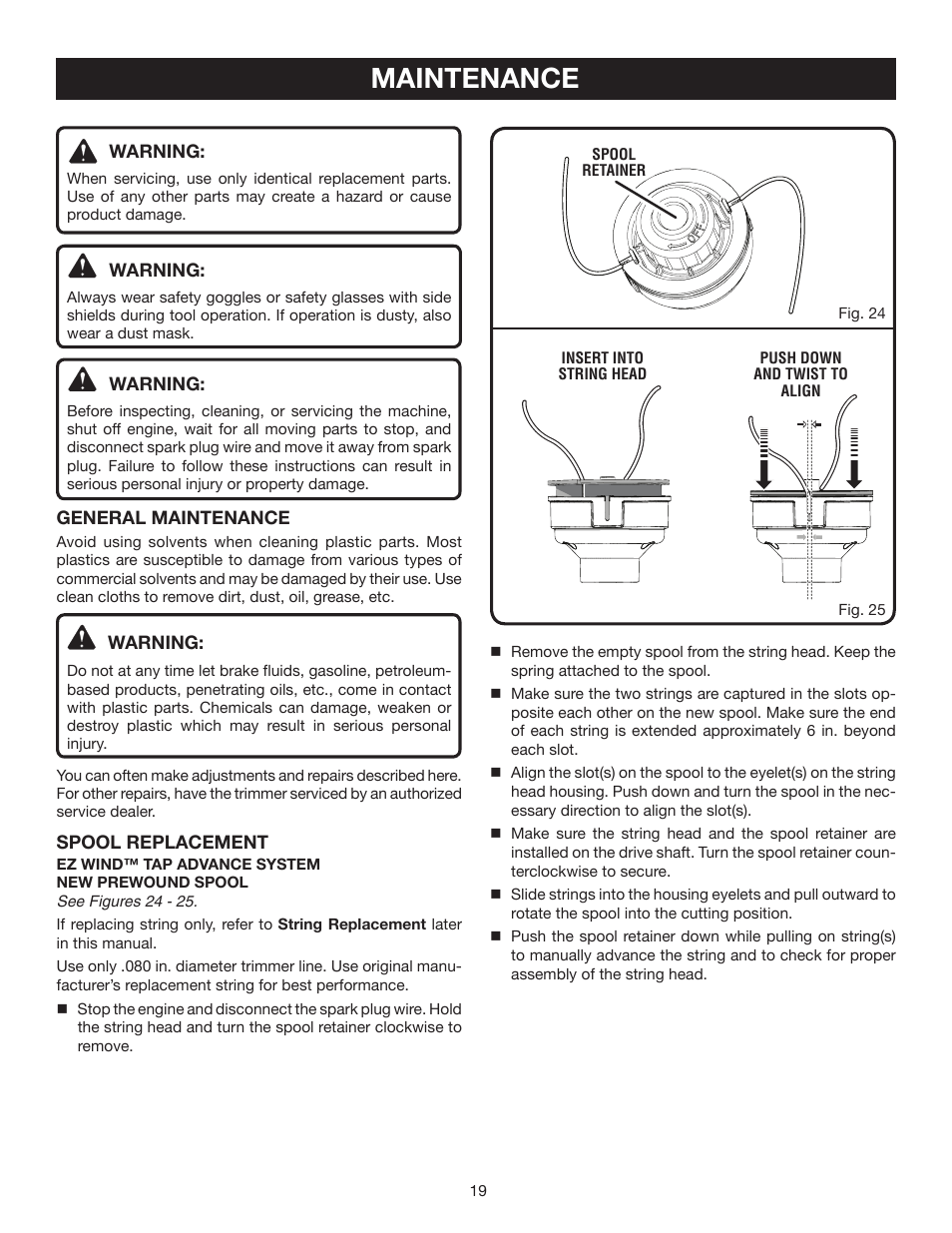 MAINTENANCE

WARNING:
When servicing, use only identical replacement parts. Use of any other parts may create a hazard or cause product damage.

WARNING:
Always wear safety goggles or safety glasses with side shields during tool operation. If operation is dusty, also wear a dust mask.

WARNING:
Before inspecting, cleaning, or servicing the machine, shut off engine, wait for all moving parts to stop, and disconnect spark plug wire and move it away from spark plug. Failure to follow these instructions can result in serious personal injury or property damage.

GENERAL MAINTENANCE
Avoid using solvents when cleaning plastic parts. Most plastics are susceptible to damage from various types of commercial solvents and may be damaged by their use. Use clean cloths to remove dirt, dust, oil, grease, etc.

WARNING:
Do not at any time let brake fluids, gasoline, petroleum-based products, penetrating oils, etc., come in contact with plastic parts. Chemicals can damage, weaken or destroy plastic which may result in serious personal injury.

You can often make adjustments and repairs described here. For other repairs, have the trimmer serviced by an authorized service dealer.

SPOOL REPLACEMENT
EZ WIND™ TAP ADVANCE SYSTEM
NEW PREWOUND SPOOL
See Figures 24 - 25.

If replacing string only, refer to String Replacement later in this manual.

Use only .080 in. diameter trimmer line. Use original manufacturer's replacement string for best performance.

■ Stop the engine and disconnect the spark plug wire. Hold the string head and turn the spool retainer clockwise to remove.

SPOOL RETAINER

Fig. 24

INSERT INTO STRING HEAD

PUSH DOWN AND TWIST TO ALIGN

Fig. 25

■ Remove the empty spool from the string head. Keep the spring attached to the spool.
■ Make sure the two strings are captured in the slots opposite each other on the new spool. Make sure the end of each string is extended approximately 6 in. beyond each slot.
■ Align the slot(s) on the spool to the eyelet(s) on the string head housing. Push down and turn the spool in the necessary direction to align the slot(s).
■ Make sure the string head and the spool retainer are installed on the drive shaft. Turn the spool retainer counterclockwise to secure.
■ Slide strings into the housing eyelets and pull outward to rotate the spool into the cutting position.
■ Push the spool retainer down while pulling on string(s) to manually advance the string and to check for proper assembly of the string head.

19