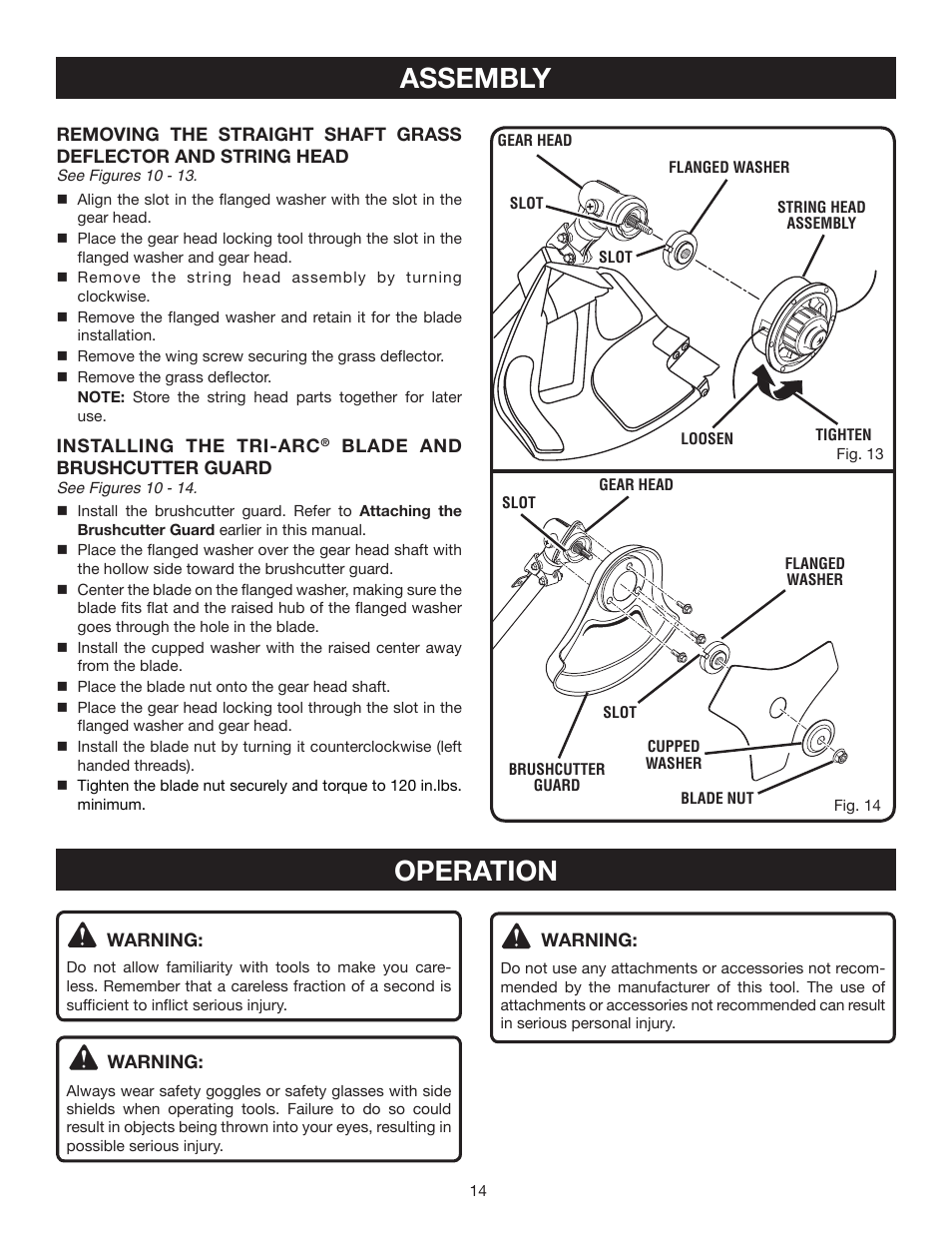 ASSEMBLY

REMOVING THE STRAIGHT SHAFT GRASS DEFLECTOR AND STRING HEAD
See Figures 10 - 13.

■ Align the slot in the flanged washer with the slot in the gear head.
■ Place the gear head locking tool through the slot in the flanged washer and gear head.
■ Remove the string head assembly by turning clockwise.
■ Remove the flanged washer and retain it for the blade installation.
■ Remove the wing screw securing the grass deflector.
■ Remove the grass deflector.
NOTE: Store the string head parts together for later use.

INSTALLING THE TRI-ARC® BLADE AND BRUSHCUTTER GUARD
See Figures 10 - 14.

■ Install the brushcutter guard. Refer to Attaching the Brushcutter Guard earlier in this manual.
■ Place the flanged washer over the gear head shaft with the hollow side toward the brushcutter guard.
■ Center the blade on the flanged washer, making sure the blade fits flat and the raised hub of the flanged washer goes through the hole in the blade.
■ Install the cupped washer with the raised center away from the blade.
■ Place the blade nut onto the gear head shaft.
■ Place the gear head locking tool through the slot in the flanged washer and gear head.
■ Install the blade nut by turning it counterclockwise (left handed threads).
■ Tighten the blade nut securely and torque to 120 in.lbs. minimum.

GEAR HEAD
FLANGED WASHER
SLOT
STRING HEAD ASSEMBLY
SLOT
LOOSEN
TIGHTEN
Fig. 13

GEAR HEAD
SLOT
FLANGED WASHER
SLOT
CUPPED WASHER
BRUSHCUTTER GUARD
BLADE NUT
Fig. 14

OPERATION

WARNING:
Do not allow familiarity with tools to make you careless. Remember that a careless fraction of a second is sufficient to inflict serious injury.

WARNING:
Always wear safety goggles or safety glasses with side shields when operating tools. Failure to do so could result in objects being thrown into your eyes, resulting in possible serious injury.

WARNING:
Do not use any attachments or accessories not recommended by the manufacturer of this tool. The use of attachments or accessories not recommended can result in serious personal injury.

14