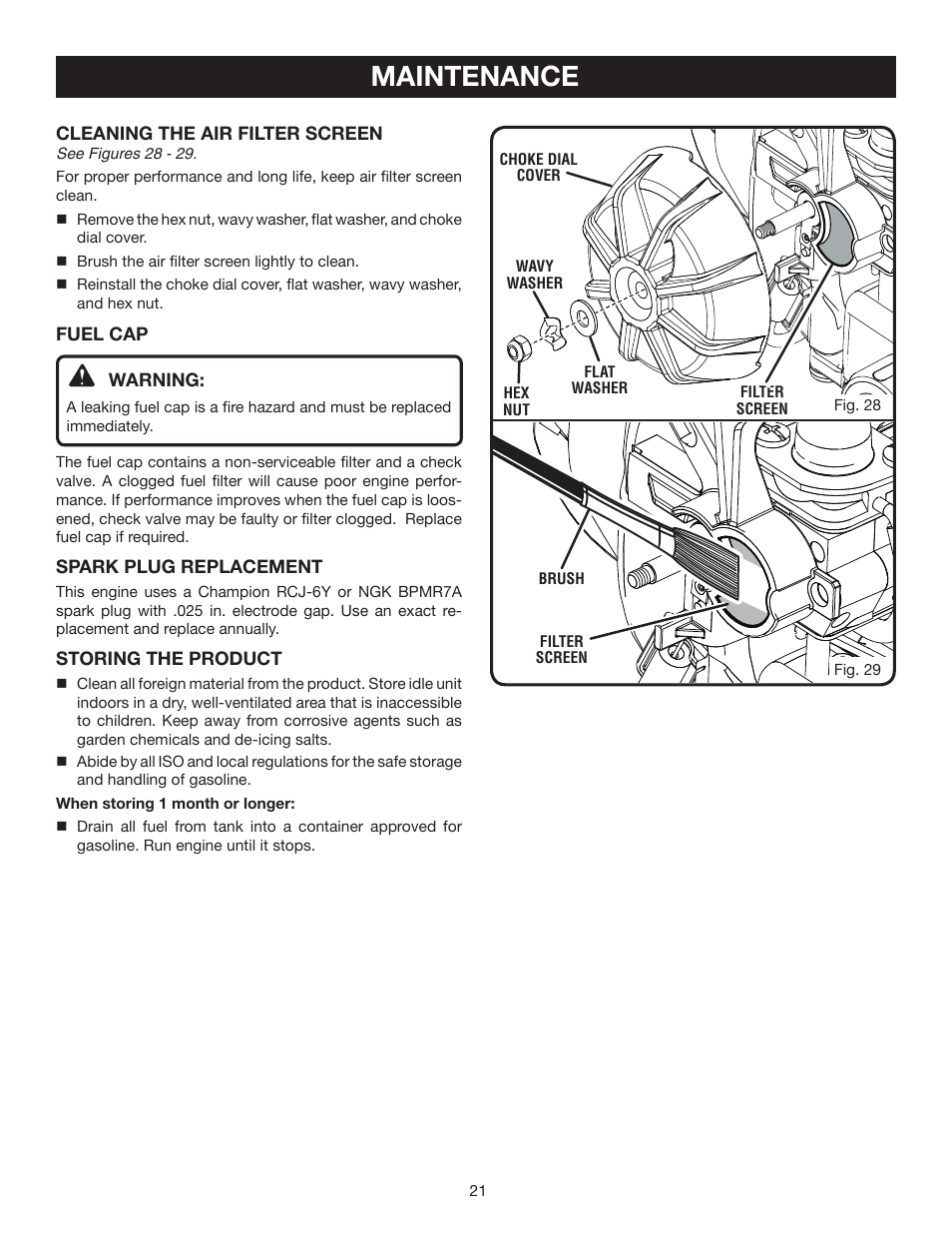 MAINTENANCE

CLEANING THE AIR FILTER SCREEN

See Figures 28 - 29.

For proper performance and long life, keep air filter screen clean.

■ Remove the hex nut, wavy washer, flat washer, and choke dial cover.

■ Brush the air filter screen lightly to clean.

■ Reinstall the choke dial cover, flat washer, wavy washer, and hex nut.

FUEL CAP

WARNING:

A leaking fuel cap is a fire hazard and must be replaced immediately.

The fuel cap contains a non-serviceable filter and a check valve. A clogged fuel filter will cause poor engine performance. If performance improves when the fuel cap is loosened, check valve may be faulty or filter clogged. Replace fuel cap if required.

SPARK PLUG REPLACEMENT

This engine uses a Champion RCJ-6Y or NGK BPMR7A spark plug with .025 in. electrode gap. Use an exact replacement and replace annually.

STORING THE PRODUCT

■ Clean all foreign material from the product. Store idle unit indoors in a dry, well-ventilated area that is inaccessible to children. Keep away from corrosive agents such as garden chemicals and de-icing salts.

■ Abide by all ISO and local regulations for the safe storage and handling of gasoline.

When storing 1 month or longer:

■ Drain all fuel from tank into a container approved for gasoline. Run engine until it stops.

CHOKE DIAL COVER

WAVY WASHER

HEX NUT

FLAT WASHER

FILTER SCREEN

Fig. 28

BRUSH

FILTER SCREEN

Fig. 29

21