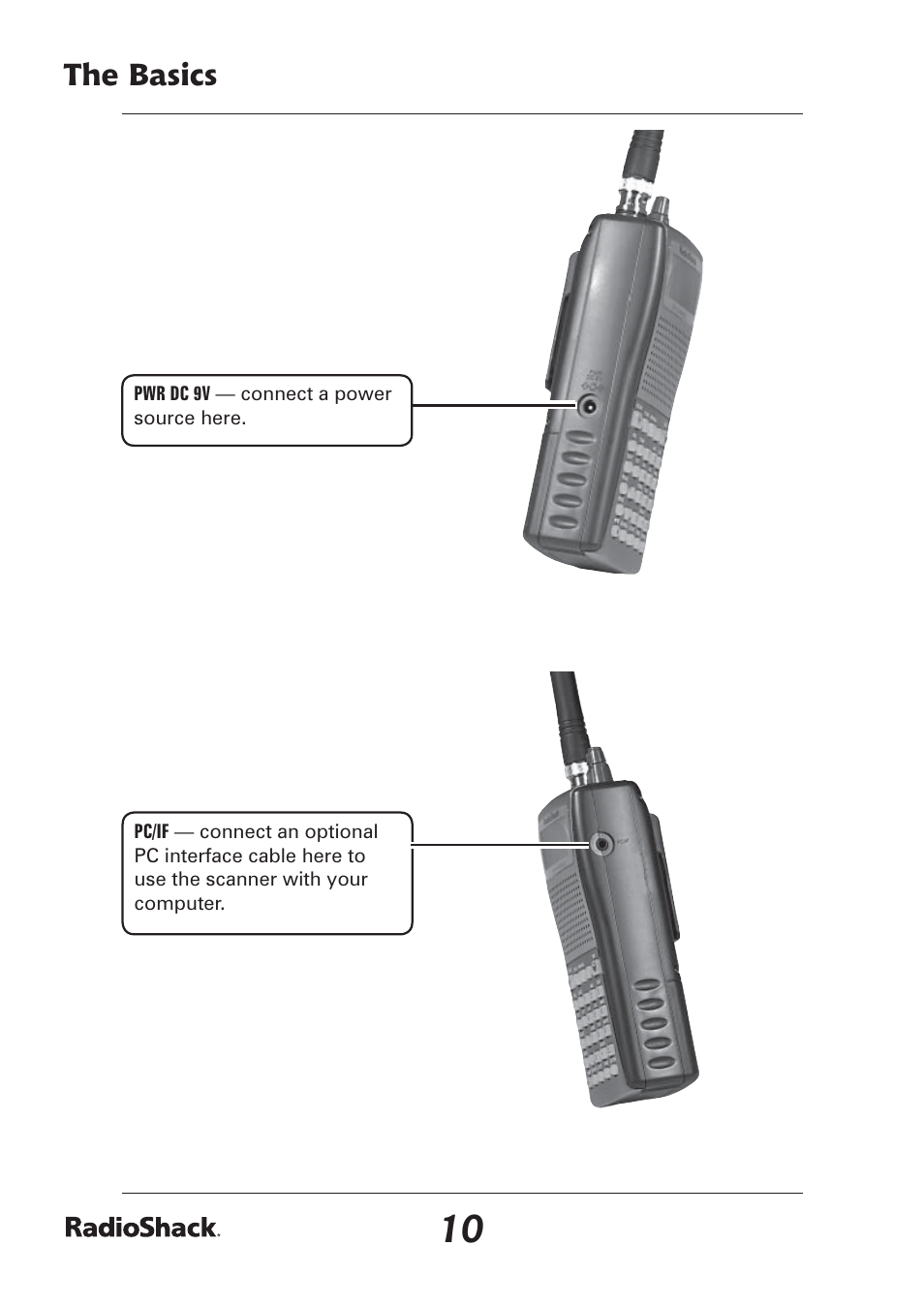 The Basics

PWR DC 9V — connect a power source here.

PC/IF — connect an optional PC interface cable here to use the scanner with your computer.

RadioShack.

10