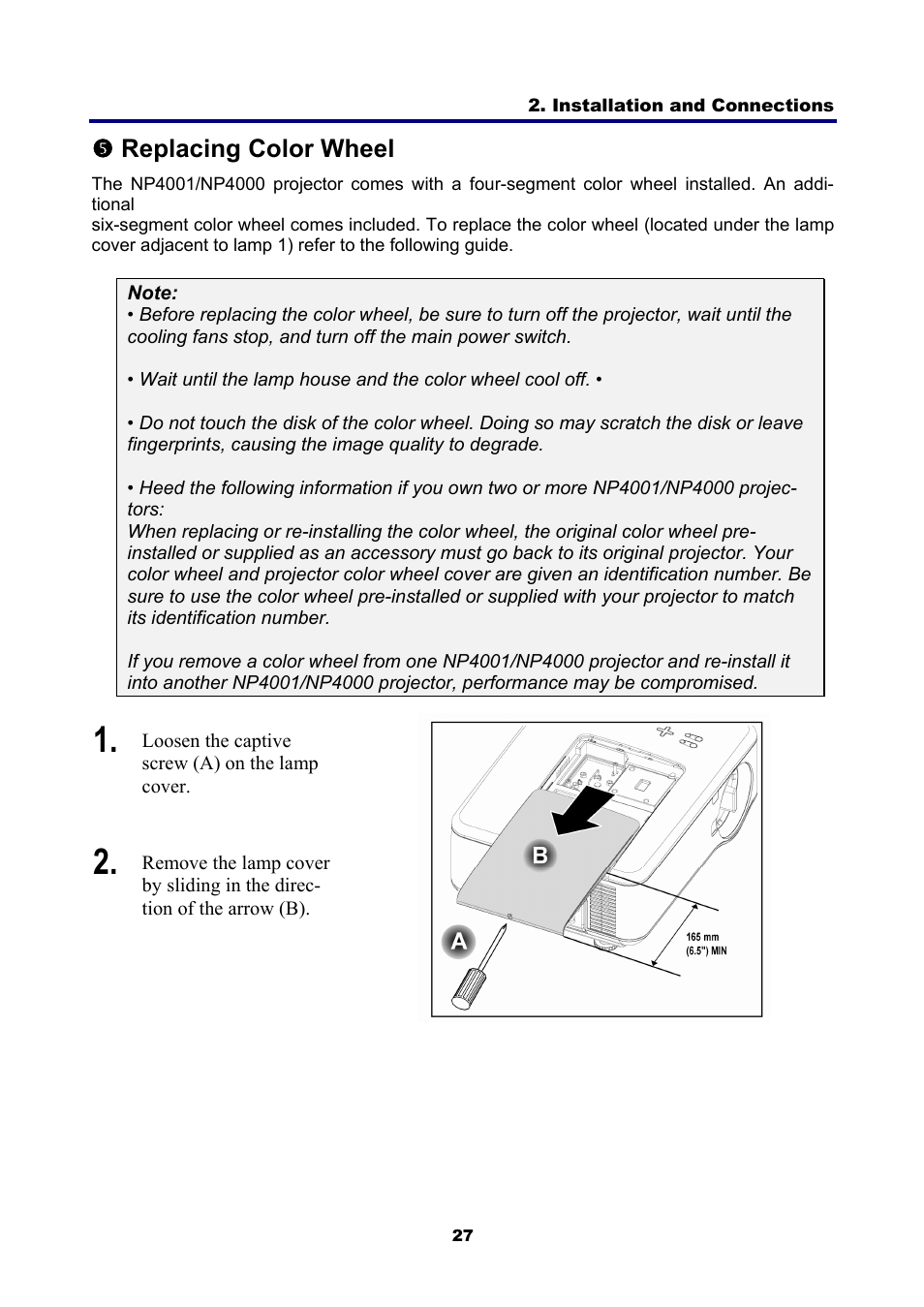 2. Installation and Connections

❺ Replacing Color Wheel

The NP4001/NP4000 projector comes with a four-segment color wheel installed. An additional
six-segment color wheel comes included. To replace the color wheel (located under the lamp cover adjacent to lamp 1) refer to the following guide.

Note:
• Before replacing the color wheel, be sure to turn off the projector, wait until the cooling fans stop, and turn off the main power switch.

• Wait until the lamp house and the color wheel cool off. •

• Do not touch the disk of the color wheel. Doing so may scratch the disk or leave fingerprints, causing the image quality to degrade.

• Heed the following information if you own two or more NP4001/NP4000 projectors:
When replacing or re-installing the color wheel, the original color wheel pre-installed or supplied as an accessory must go back to its original projector. Your color wheel and projector color wheel cover are given an identification number. Be sure to use the color wheel pre-installed or supplied with your projector to match its identification number.

If you remove a color wheel from one NP4001/NP4000 projector and re-install it into another NP4001/NP4000 projector, performance may be compromised.

1. Loosen the captive screw (A) on the lamp cover.

2. Remove the lamp cover by sliding in the direction of the arrow (B).

B

A

165 mm (6.5") MIN

27