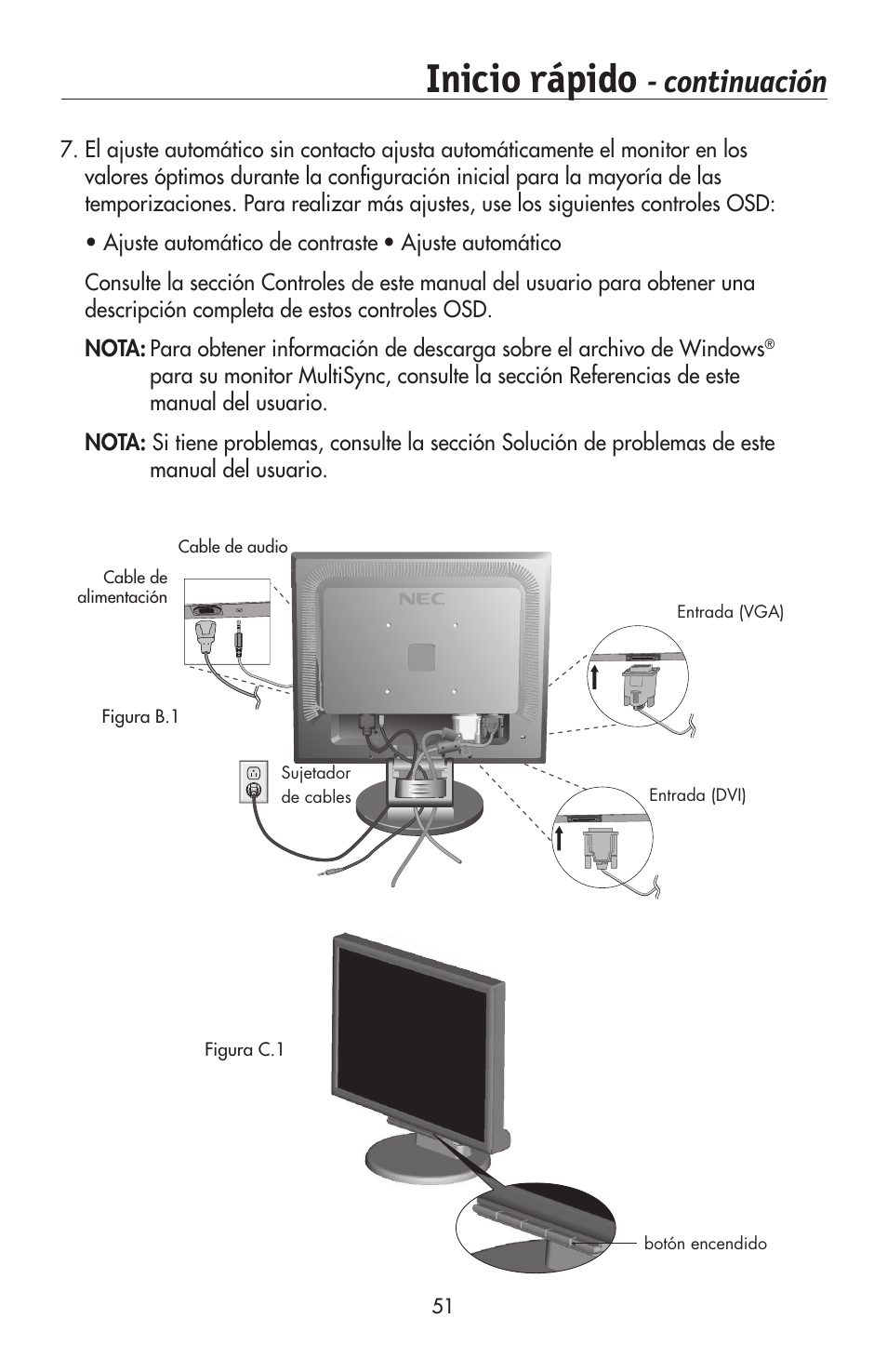 Inicio rápido - continuación

7. El ajuste automático sin contacto ajusta automáticamente el monitor en los valores óptimos durante la configuración inicial para la mayoría de las temporizaciones. Para realizar más ajustes, use los siguientes controles OSD:

• Ajuste automático de contraste • Ajuste automático

Consulte la sección Controles de este manual del usuario para obtener una descripción completa de estos controles OSD.

NOTA: Para obtener información de descarga sobre el archivo de Windows® para su monitor MultiSync, consulte la sección Referencias de este manual del usuario.

NOTA: Si tiene problemas, consulte la sección Solución de problemas de este manual del usuario.

Cable de audio

Cable de alimentación

NEC

Entrada (VGA)

Figura B.1

Sujetador de cables

Entrada (DVI)

Figura C.1

botón encendido

51