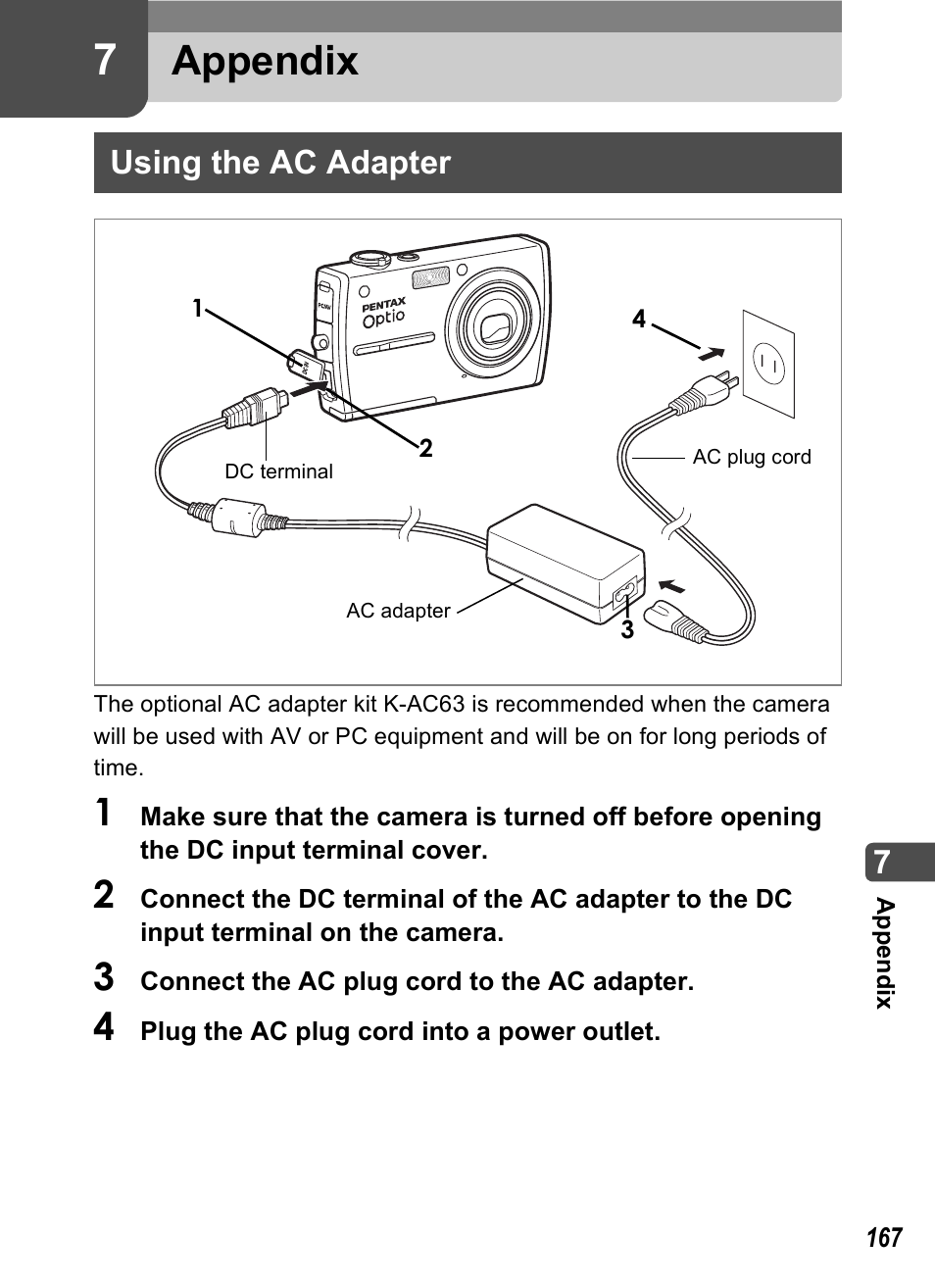 7 Appendix

Using the AC Adapter

1
PENTAX
Optio
4
2
DC terminal
AC plug cord
AC adapter
3

The optional AC adapter kit K-AC63 is recommended when the camera will be used with AV or PC equipment and will be on for long periods of time.

1 Make sure that the camera is turned off before opening the DC input terminal cover.

2 Connect the DC terminal of the AC adapter to the DC input terminal on the camera.

3 Connect the AC plug cord to the AC adapter.

4 Plug the AC plug cord into a power outlet.

7
Appendix

167