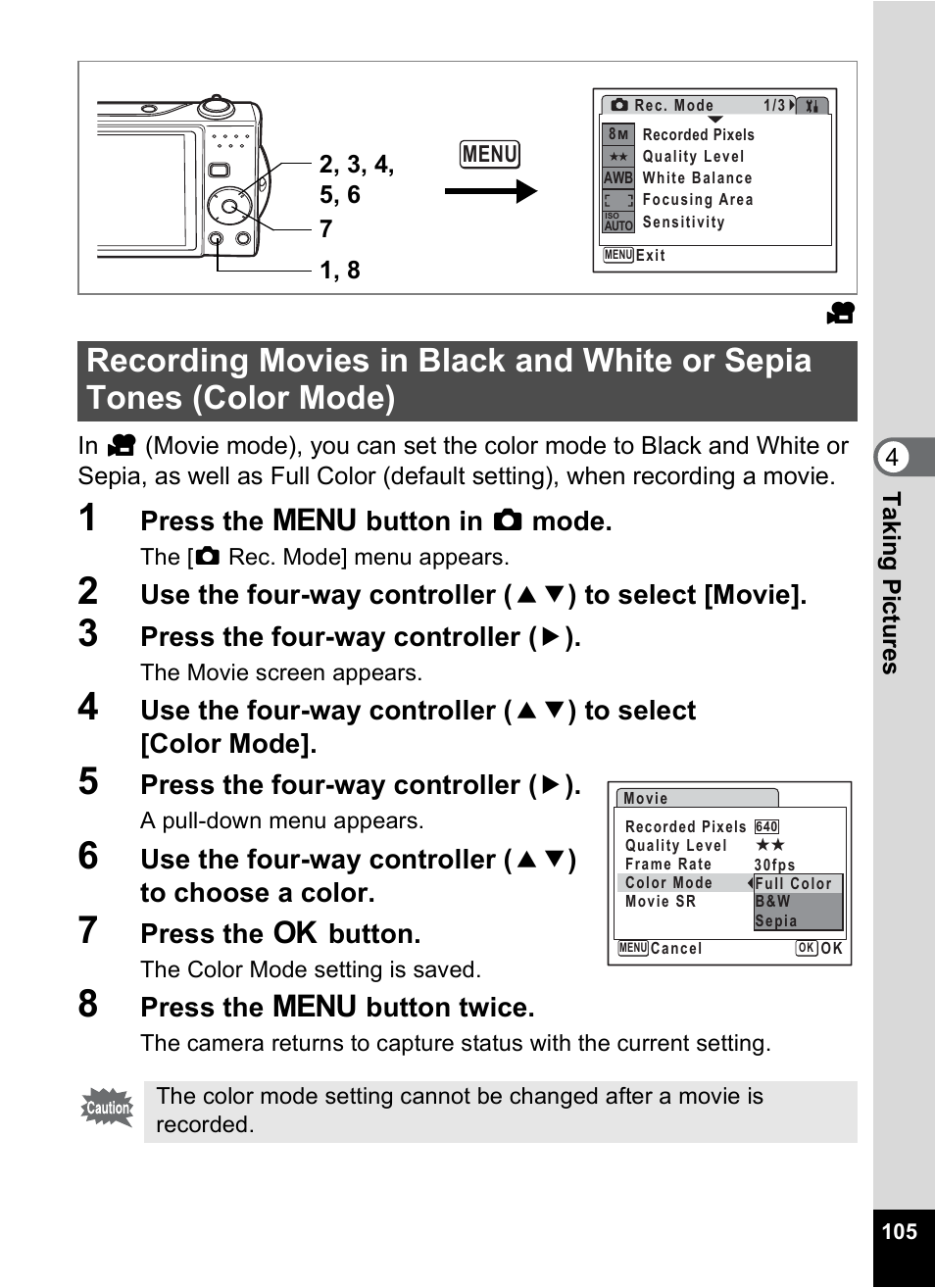 2, 3, 4, 5, 6
7
1, 8

MENU

Rec. Mode 1/3
8M Recorded Pixels
★★ Quality Level
AWB White Balance
Focusing Area
ISO AUTO Sensitivity
MENU Exit

Recording Movies in Black and White or Sepia Tones (Color Mode)

In (Movie mode), you can set the color mode to Black and White or Sepia, as well as Full Color (default setting), when recording a movie.

1 Press the MENU button in mode.
The [ Rec. Mode] menu appears.

2 Use the four-way controller (▲▼) to select [Movie].

3 Press the four-way controller (▶).
The Movie screen appears.

4 Use the four-way controller (▲▼) to select [Color Mode].

5 Press the four-way controller (▶).
A pull-down menu appears.

6 Use the four-way controller (▲▼) to choose a color.

7 Press the OK button.
The Color Mode setting is saved.

8 Press the MENU button twice.
The camera returns to capture status with the current setting.

Movie
Recorded Pixels 640
Quality Level ★★
Frame Rate 30fps
Color Mode Full Color
Movie SR B&W
Sepia
MENU Cancel OK OK

Caution
The color mode setting cannot be changed after a movie is recorded.

4
Taking Pictures

105