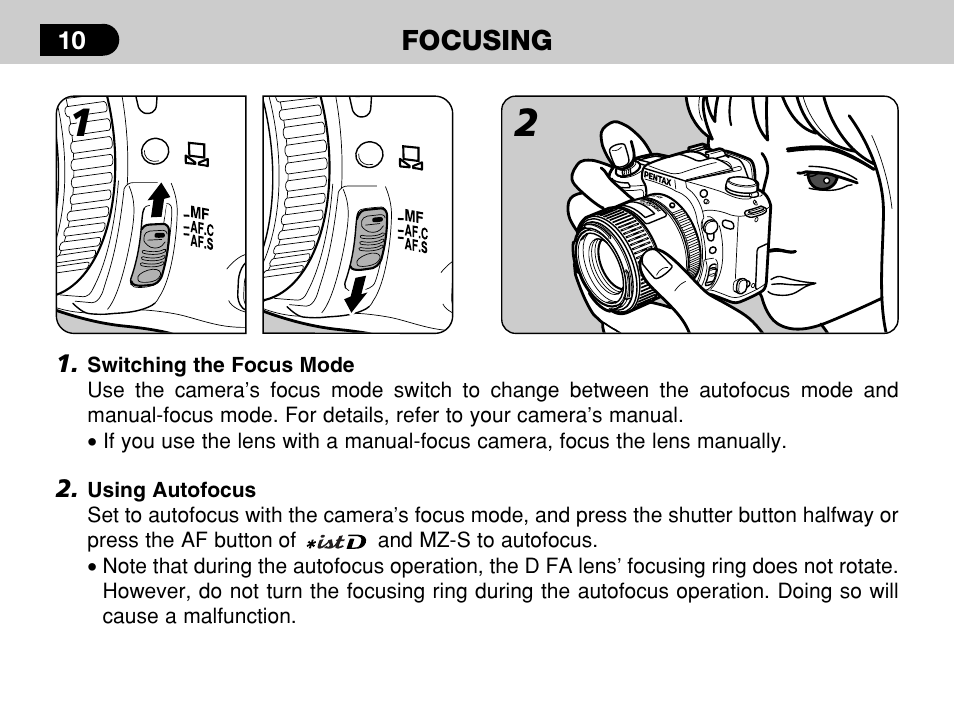 10

FOCUSING

1

MF
AF.C
AF.S

MF
AF.C
AF.S

2

PENTAX

1. Switching the Focus Mode
Use the camera's focus mode switch to change between the autofocus mode and manual-focus mode. For details, refer to your camera's manual.
• If you use the lens with a manual-focus camera, focus the lens manually.

2. Using Autofocus
Set to autofocus with the camera's focus mode, and press the shutter button halfway or press the AF button of *istD and MZ-S to autofocus.
• Note that during the autofocus operation, the D FA lens' focusing ring does not rotate. However, do not turn the focusing ring during the autofocus operation. Doing so will cause a malfunction.