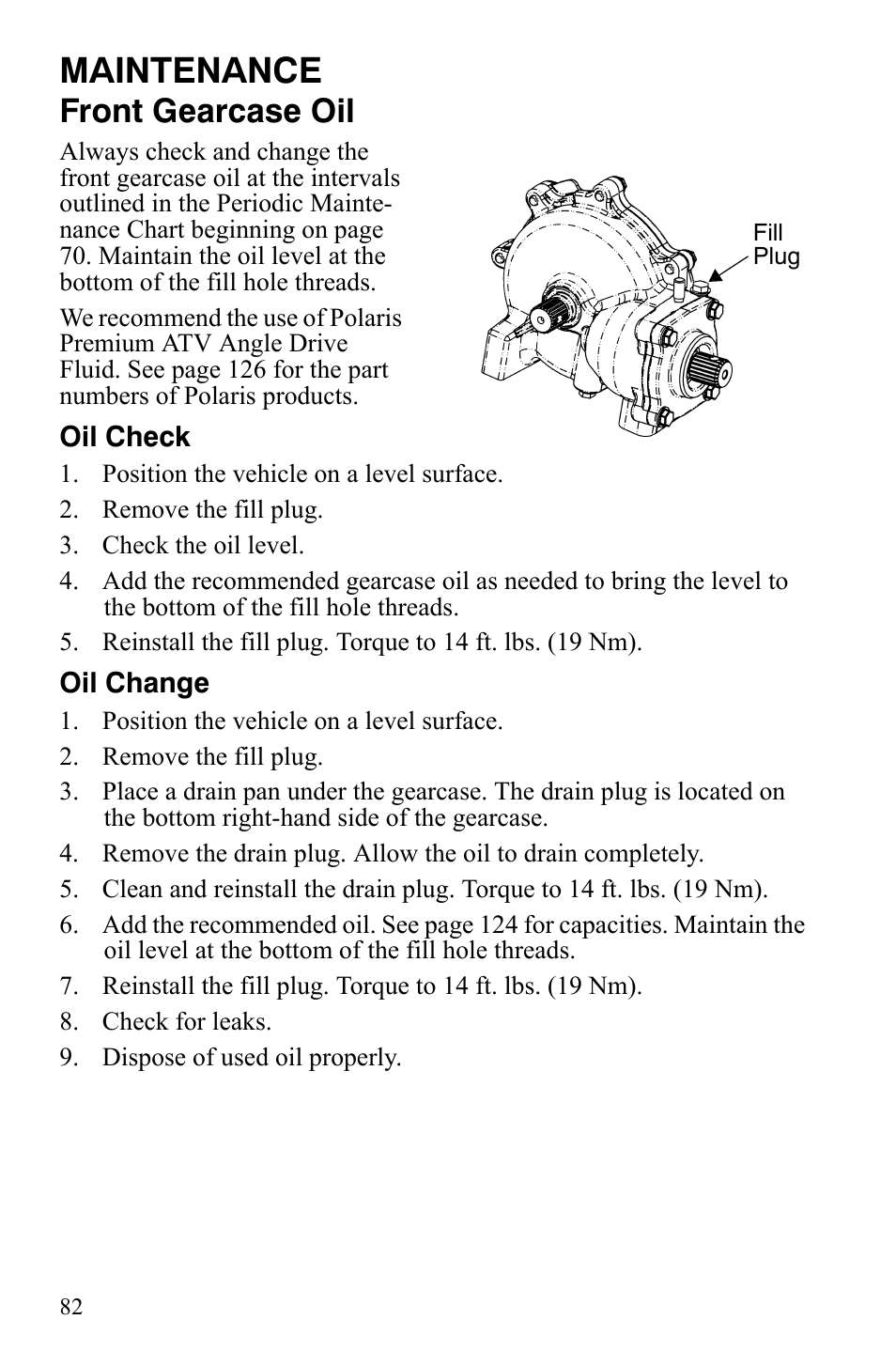 MAINTENANCE
Front Gearcase Oil

Always check and change the front gearcase oil at the intervals outlined in the Periodic Maintenance Chart beginning on page 70. Maintain the oil level at the bottom of the fill hole threads.

We recommend the use of Polaris Premium ATV Angle Drive Fluid. See page 126 for the part numbers of Polaris products.

Fill Plug

Oil Check
1. Position the vehicle on a level surface.
2. Remove the fill plug.
3. Check the oil level.
4. Add the recommended gearcase oil as needed to bring the level to the bottom of the fill hole threads.
5. Reinstall the fill plug. Torque to 14 ft. lbs. (19 Nm).

Oil Change
1. Position the vehicle on a level surface.
2. Remove the fill plug.
3. Place a drain pan under the gearcase. The drain plug is located on the bottom right-hand side of the gearcase.
4. Remove the drain plug. Allow the oil to drain completely.
5. Clean and reinstall the drain plug. Torque to 14 ft. lbs. (19 Nm).
6. Add the recommended oil. See page 124 for capacities. Maintain the oil level at the bottom of the fill hole threads.
7. Reinstall the fill plug. Torque to 14 ft. lbs. (19 Nm).
8. Check for leaks.
9. Dispose of used oil properly.

82