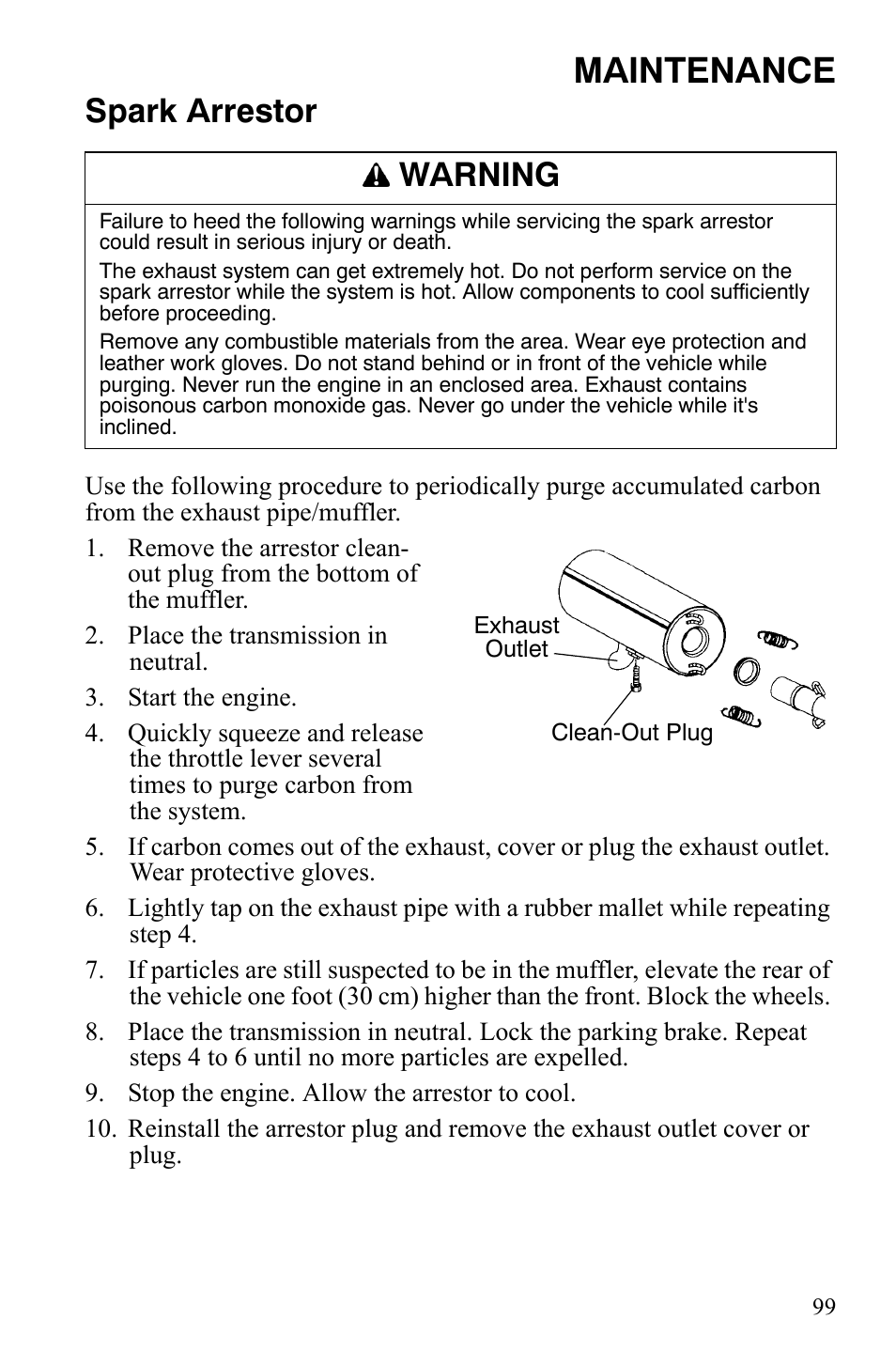 MAINTENANCE

Spark Arrestor

WARNING

Failure to heed the following warnings while servicing the spark arrestor could result in serious injury or death.

The exhaust system can get extremely hot. Do not perform service on the spark arrestor while the system is hot. Allow components to cool sufficiently before proceeding.

Remove any combustible materials from the area. Wear eye protection and leather work gloves. Do not stand behind or in front of the vehicle while purging. Never run the engine in an enclosed area. Exhaust contains poisonous carbon monoxide gas. Never go under the vehicle while it's inclined.

Use the following procedure to periodically purge accumulated carbon from the exhaust pipe/muffler.

1. Remove the arrestor clean-out plug from the bottom of the muffler.
2. Place the transmission in neutral.
3. Start the engine.
4. Quickly squeeze and release the throttle lever several times to purge carbon from the system.

Exhaust Outlet
Clean-Out Plug

5. If carbon comes out of the exhaust, cover or plug the exhaust outlet. Wear protective gloves.
6. Lightly tap on the exhaust pipe with a rubber mallet while repeating step 4.
7. If particles are still suspected to be in the muffler, elevate the rear of the vehicle one foot (30 cm) higher than the front. Block the wheels.
8. Place the transmission in neutral. Lock the parking brake. Repeat steps 4 to 6 until no more particles are expelled.
9. Stop the engine. Allow the arrestor to cool.
10. Reinstall the arrestor plug and remove the exhaust outlet cover or plug.

99