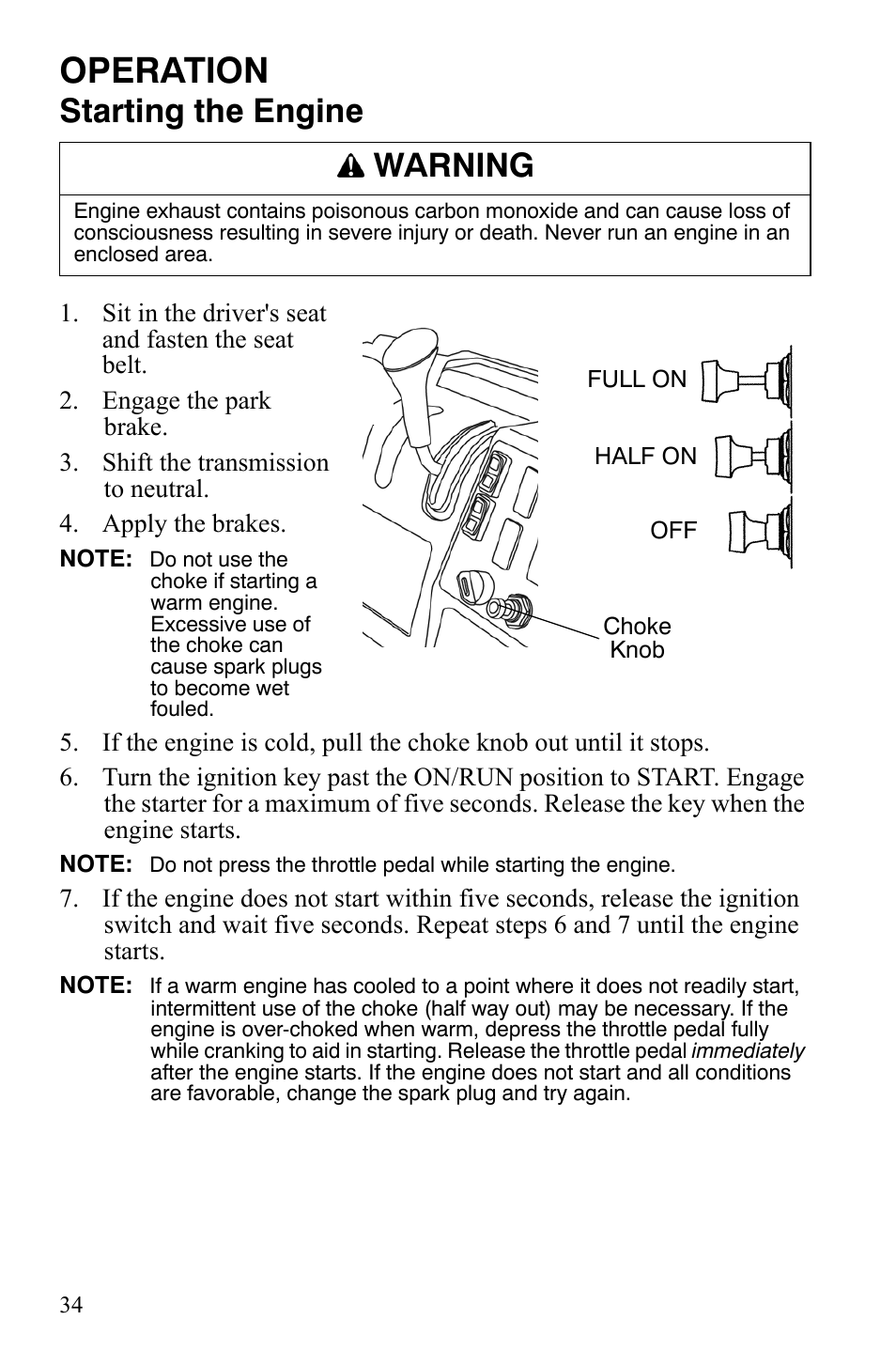 OPERATION

Starting the Engine

WARNING

Engine exhaust contains poisonous carbon monoxide and can cause loss of consciousness resulting in severe injury or death. Never run an engine in an enclosed area.

1. Sit in the driver's seat and fasten the seat belt.

2. Engage the park brake.

3. Shift the transmission to neutral.

4. Apply the brakes.

NOTE: Do not use the choke if starting a warm engine. Excessive use of the choke can cause spark plugs to become wet fouled.

FULL ON

HALF ON

OFF

Choke Knob

5. If the engine is cold, pull the choke knob out until it stops.

6. Turn the ignition key past the ON/RUN position to START. Engage the starter for a maximum of five seconds. Release the key when the engine starts.

NOTE: Do not press the throttle pedal while starting the engine.

7. If the engine does not start within five seconds, release the ignition switch and wait five seconds. Repeat steps 6 and 7 until the engine starts.

NOTE: If a warm engine has cooled to a point where it does not readily start, intermittent use of the choke (half way out) may be necessary. If the engine is over-choked when warm, depress the throttle pedal fully while cranking to aid in starting. Release the throttle pedal immediately after the engine starts. If the engine does not start and all conditions are favorable, change the spark plug and try again.

34