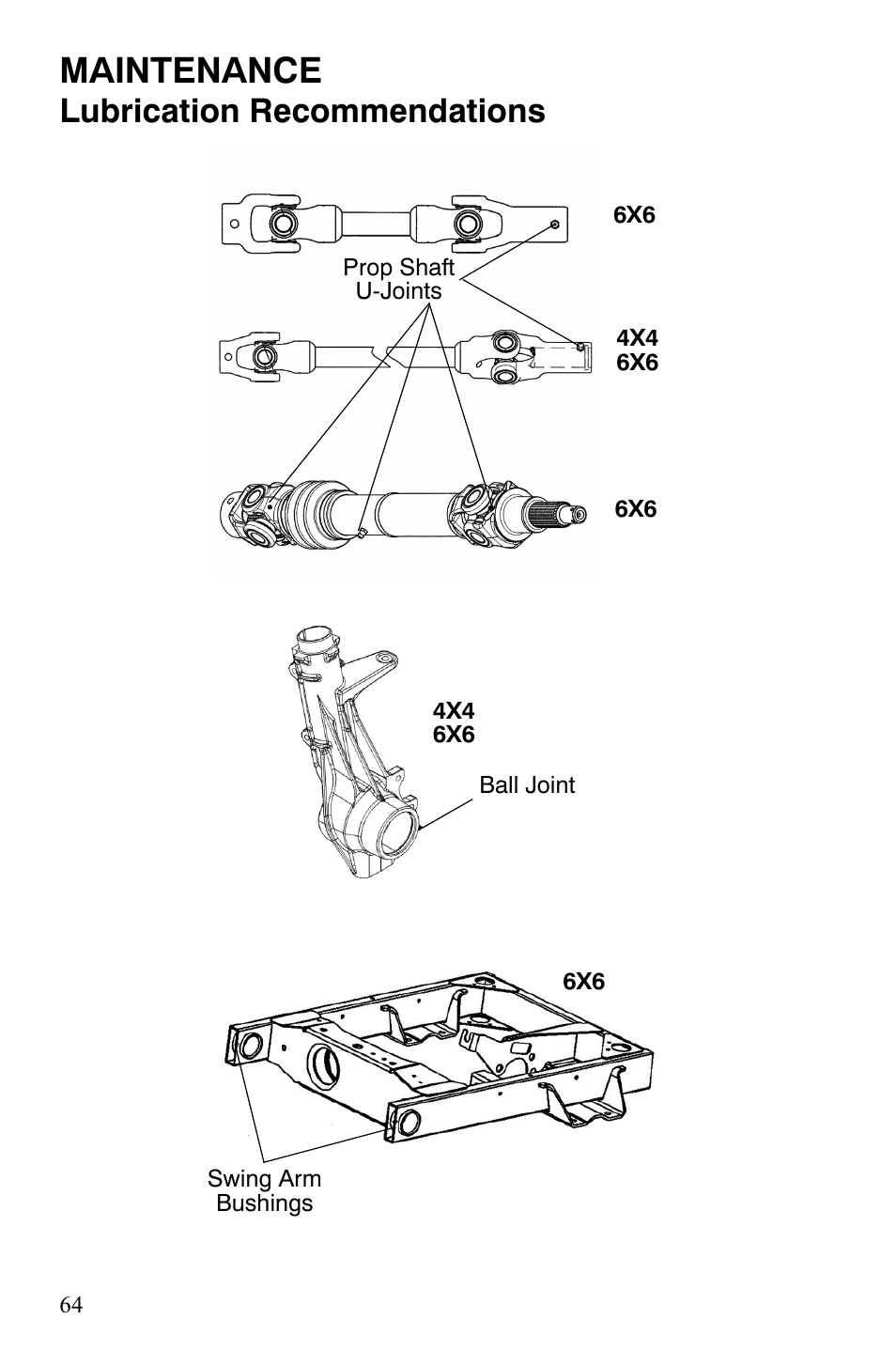 MAINTENANCE
Lubrication Recommendations

6X6

Prop Shaft
U-Joints

4X4
6X6

6X6

4X4
6X6

Ball Joint

6X6

Swing Arm
Bushings

64