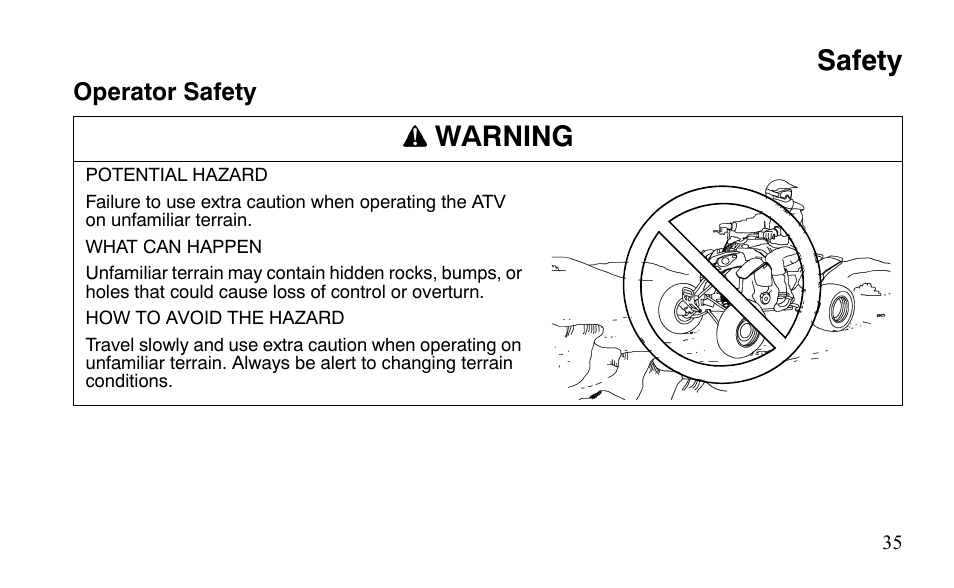 Safety

Operator Safety

WARNING

POTENTIAL HAZARD

Failure to use extra caution when operating the ATV on unfamiliar terrain.

WHAT CAN HAPPEN

Unfamiliar terrain may contain hidden rocks, bumps, or holes that could cause loss of control or overturn.

HOW TO AVOID THE HAZARD

Travel slowly and use extra caution when operating on unfamiliar terrain. Always be alert to changing terrain conditions.

35