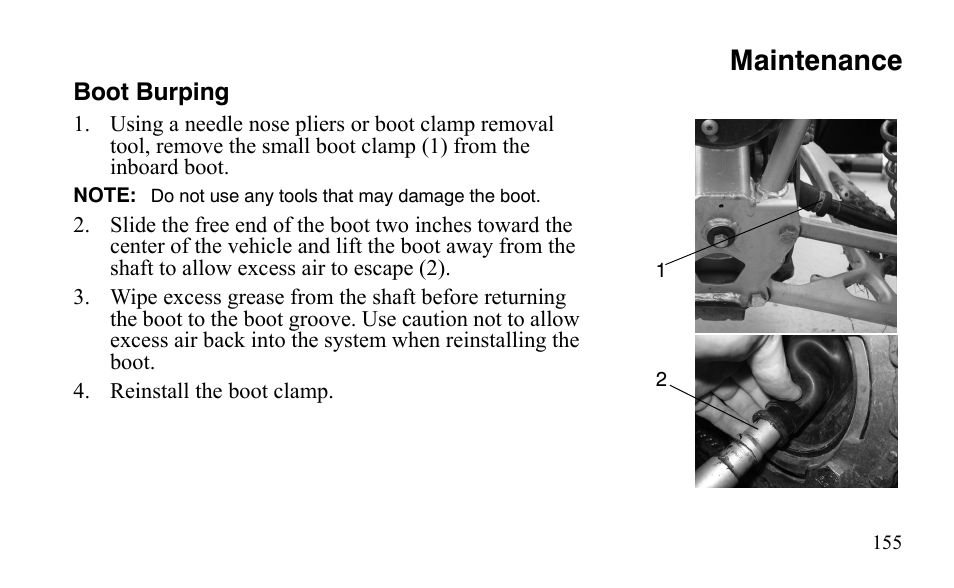 Maintenance

Boot Burping

1. Using a needle nose pliers or boot clamp removal tool, remove the small boot clamp (1) from the inboard boot.

NOTE: Do not use any tools that may damage the boot.

2. Slide the free end of the boot two inches toward the center of the vehicle and lift the boot away from the shaft to allow excess air to escape (2).

3. Wipe excess grease from the shaft before returning the boot to the boot groove. Use caution not to allow excess air back into the system when reinstalling the boot.

4. Reinstall the boot clamp.

1

2

155