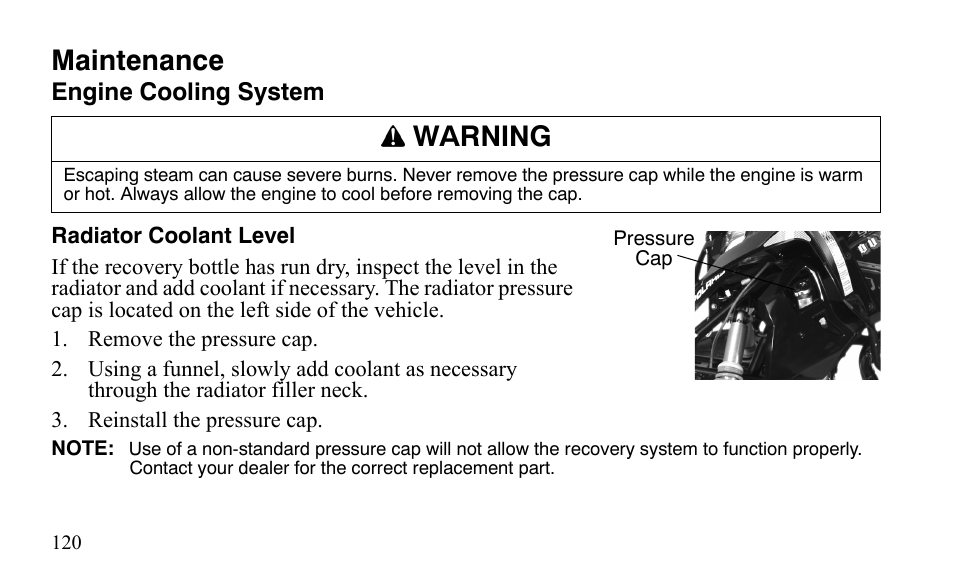 Maintenance
Engine Cooling System

WARNING

Escaping steam can cause severe burns. Never remove the pressure cap while the engine is warm or hot. Always allow the engine to cool before removing the cap.

Radiator Coolant Level

If the recovery bottle has run dry, inspect the level in the radiator and add coolant if necessary. The radiator pressure cap is located on the left side of the vehicle.

Pressure Cap

1. Remove the pressure cap.
2. Using a funnel, slowly add coolant as necessary through the radiator filler neck.
3. Reinstall the pressure cap.

NOTE: Use of a non-standard pressure cap will not allow the recovery system to function properly. Contact your dealer for the correct replacement part.

120