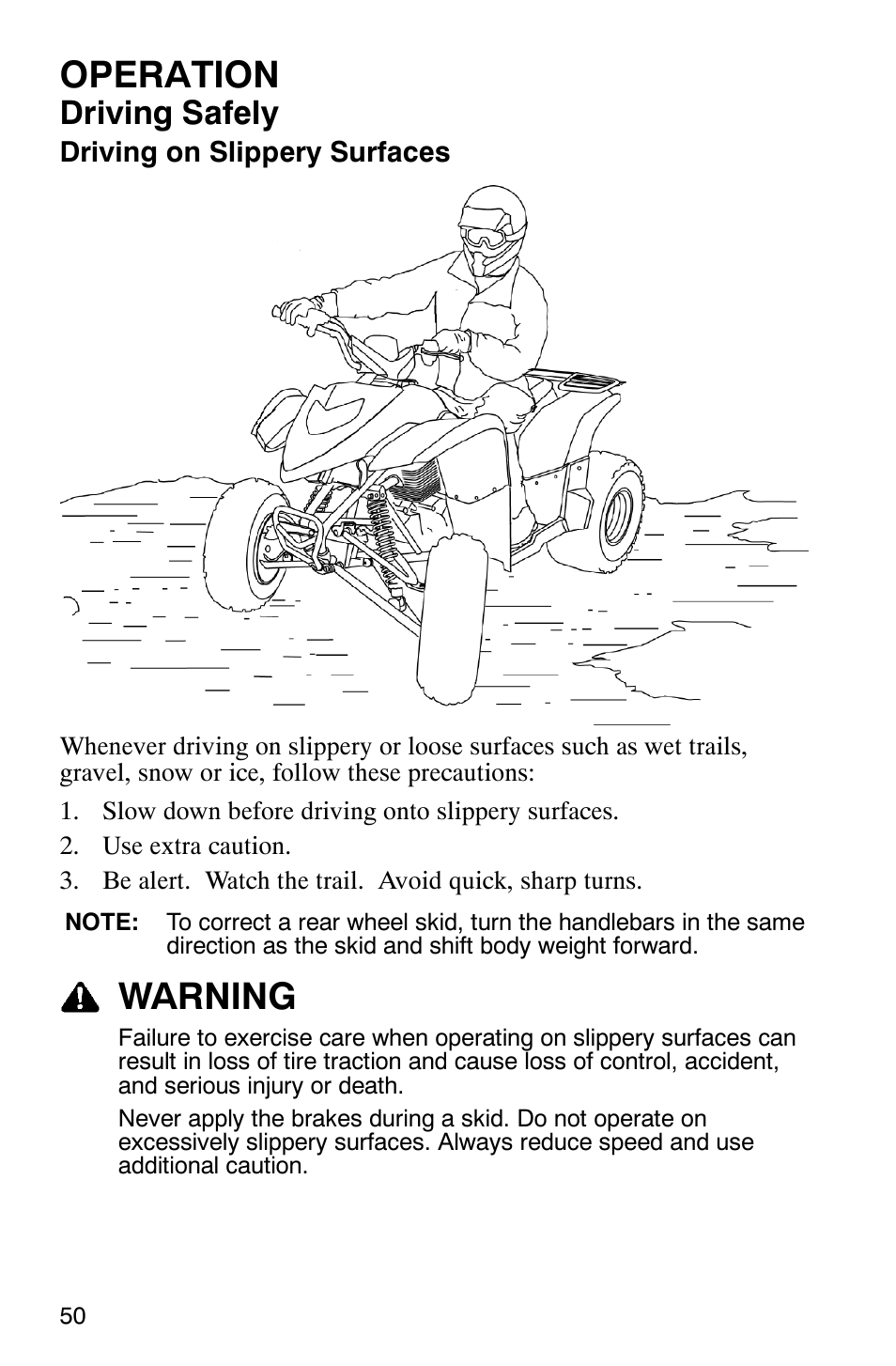 OPERATION
Driving Safely
Driving on Slippery Surfaces

Whenever driving on slippery or loose surfaces such as wet trails, gravel, snow or ice, follow these precautions:

1. Slow down before driving onto slippery surfaces.
2. Use extra caution.
3. Be alert. Watch the trail. Avoid quick, sharp turns.

NOTE: To correct a rear wheel skid, turn the handlebars in the same direction as the skid and shift body weight forward.

WARNING

Failure to exercise care when operating on slippery surfaces can result in loss of tire traction and cause loss of control, accident, and serious injury or death.

Never apply the brakes during a skid. Do not operate on excessively slippery surfaces. Always reduce speed and use additional caution.

50