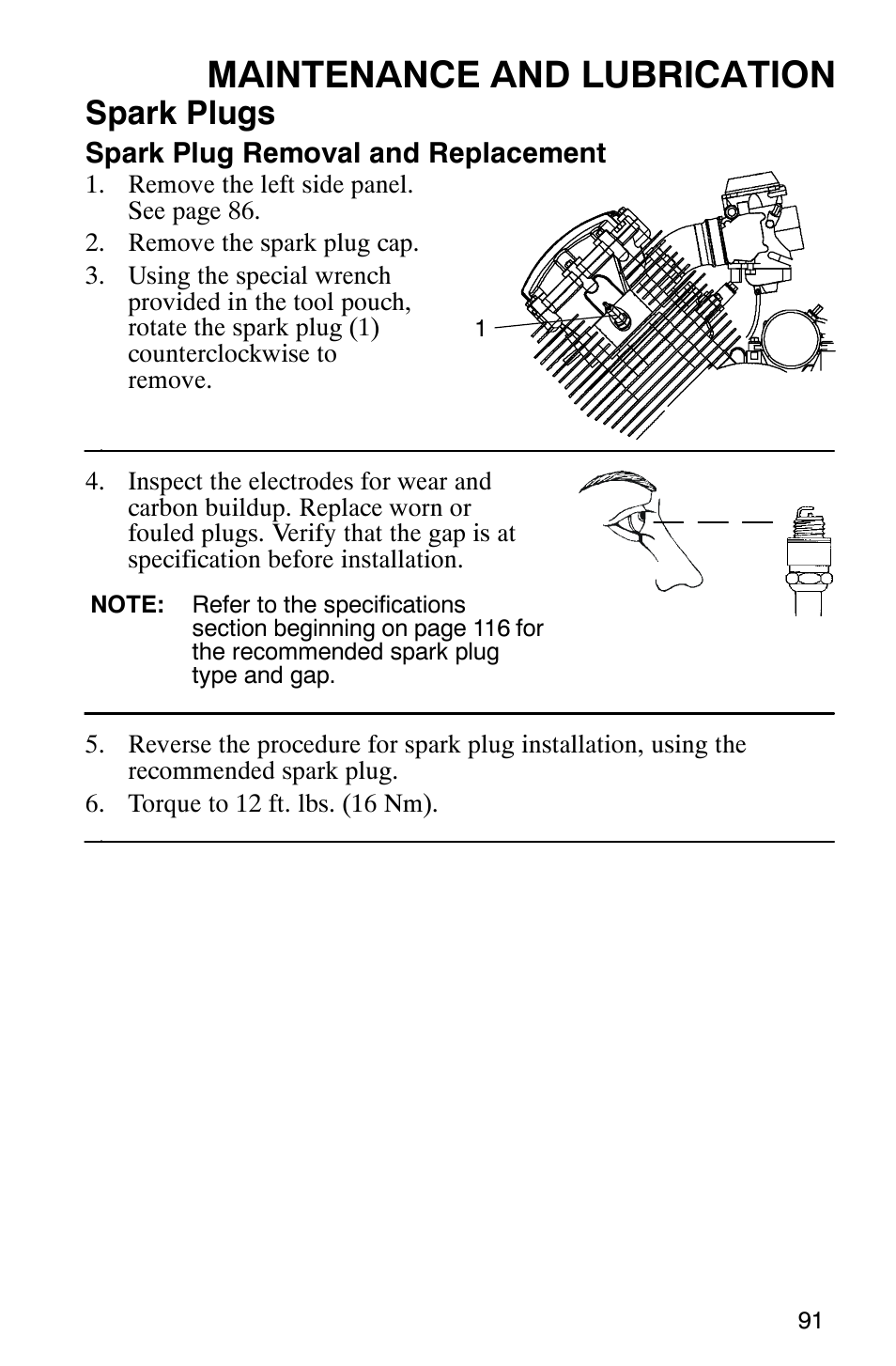 MAINTENANCE AND LUBRICATION

Spark Plugs

Spark Plug Removal and Replacement

1. Remove the left side panel. See page 86.
2. Remove the spark plug cap.
3. Using the special wrench provided in the tool pouch, rotate the spark plug (1) counterclockwise to remove.

1

4. Inspect the electrodes for wear and carbon buildup. Replace worn or fouled plugs. Verify that the gap is at specification before installation.

NOTE: Refer to the specifications section beginning on page 116 for the recommended spark plug type and gap.

5. Reverse the procedure for spark plug installation, using the recommended spark plug.
6. Torque to 12 ft. lbs. (16 Nm).

91