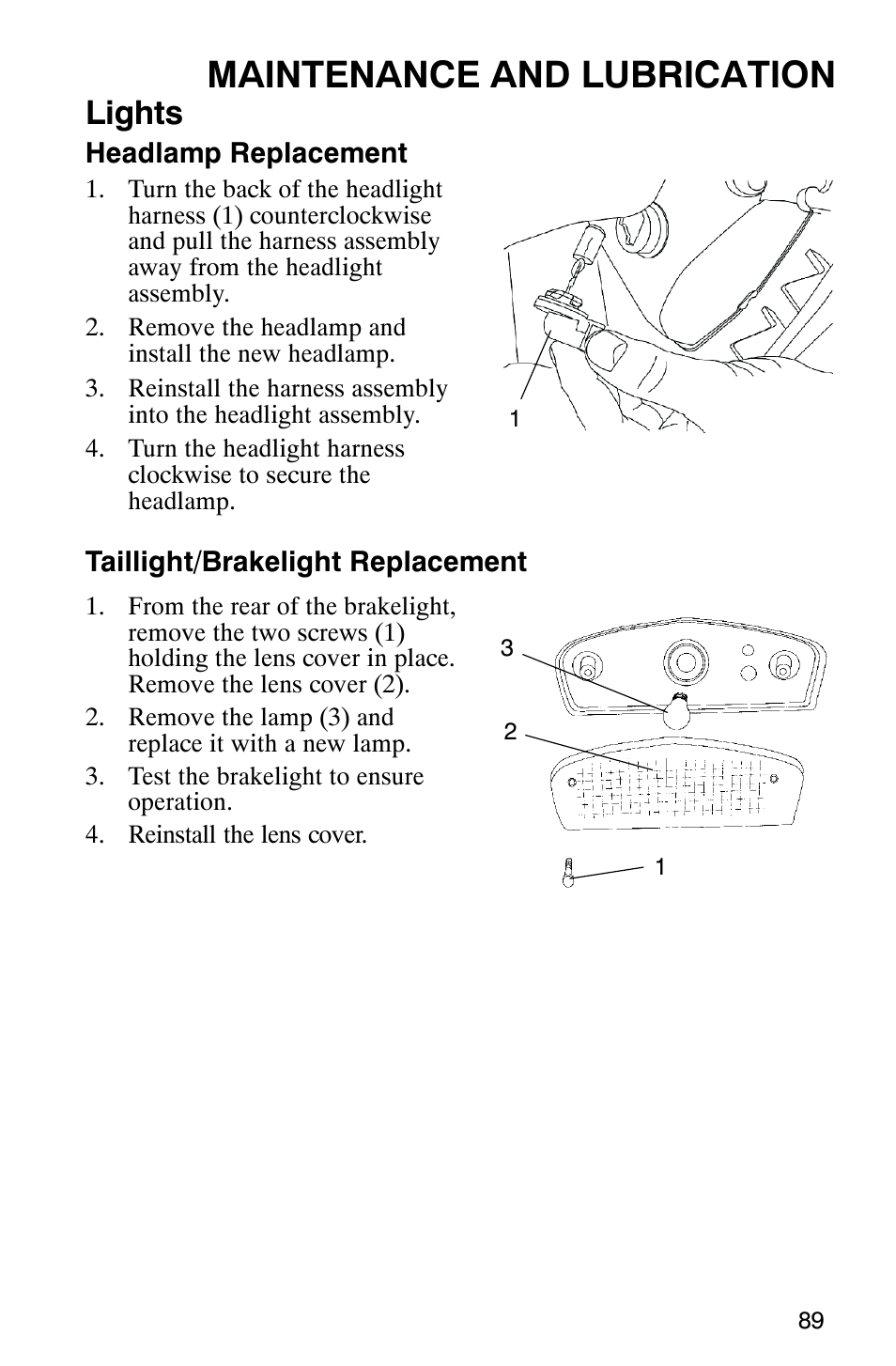 MAINTENANCE AND LUBRICATION

Lights

Headlamp Replacement

1. Turn the back of the headlight harness (1) counterclockwise and pull the harness assembly away from the headlight assembly.
2. Remove the headlamp and install the new headlamp.
3. Reinstall the harness assembly into the headlight assembly.
4. Turn the headlight harness clockwise to secure the headlamp.

1

Taillight/Brakelight Replacement

1. From the rear of the brakelight, remove the two screws (1) holding the lens cover in place. Remove the lens cover (2).
2. Remove the lamp (3) and replace it with a new lamp.
3. Test the brakelight to ensure operation.
4. Reinstall the lens cover.

3
2
1

89