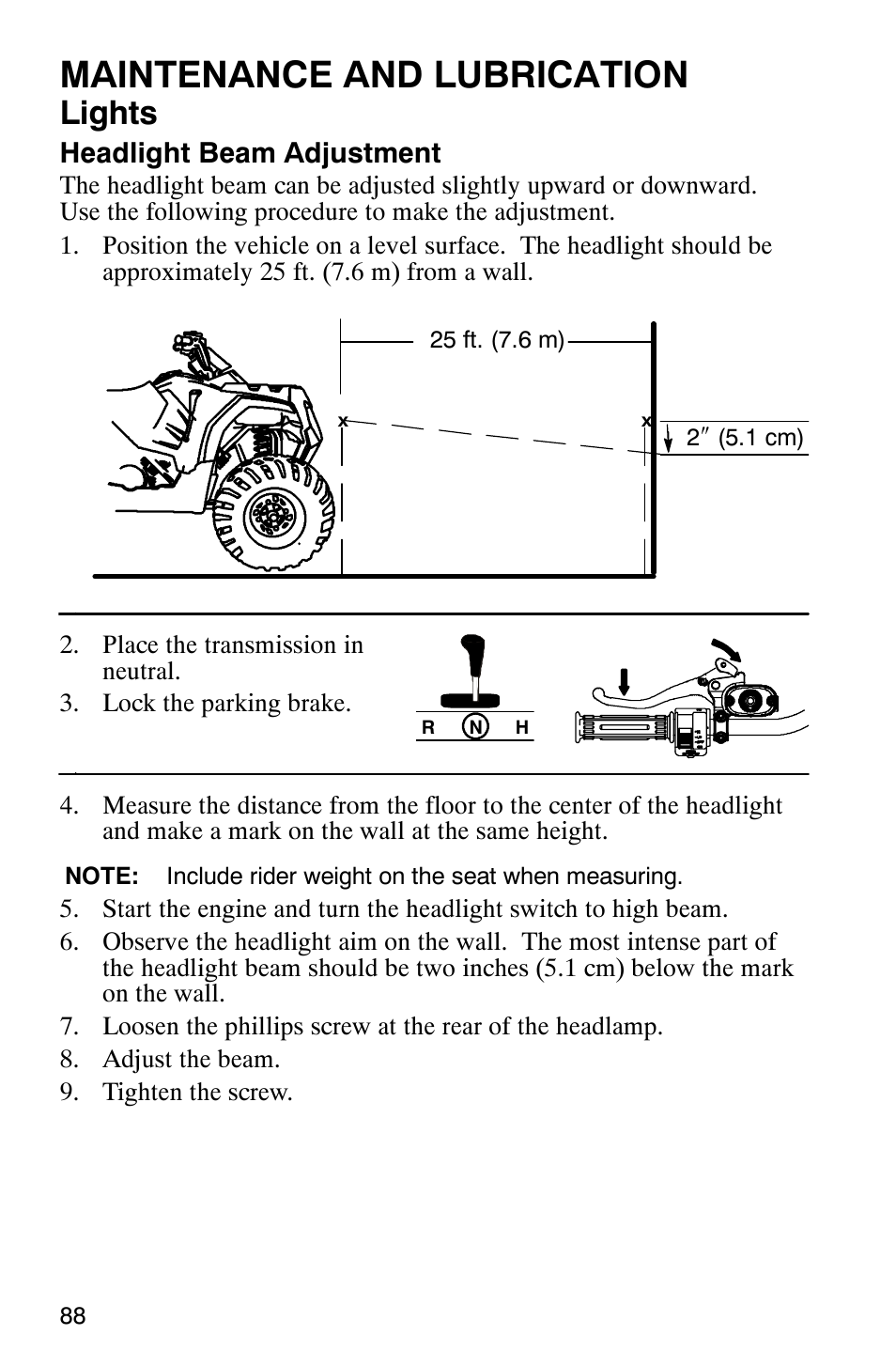 MAINTENANCE AND LUBRICATION
Lights

Headlight Beam Adjustment

The headlight beam can be adjusted slightly upward or downward. Use the following procedure to make the adjustment.

1. Position the vehicle on a level surface. The headlight should be approximately 25 ft. (7.6 m) from a wall.

25 ft. (7.6 m)

x

x

2″ (5.1 cm)

2. Place the transmission in neutral.
3. Lock the parking brake.

R N H

4. Measure the distance from the floor to the center of the headlight and make a mark on the wall at the same height.

NOTE: Include rider weight on the seat when measuring.

5. Start the engine and turn the headlight switch to high beam.
6. Observe the headlight aim on the wall. The most intense part of the headlight beam should be two inches (5.1 cm) below the mark on the wall.
7. Loosen the phillips screw at the rear of the headlamp.
8. Adjust the beam.
9. Tighten the screw.

88