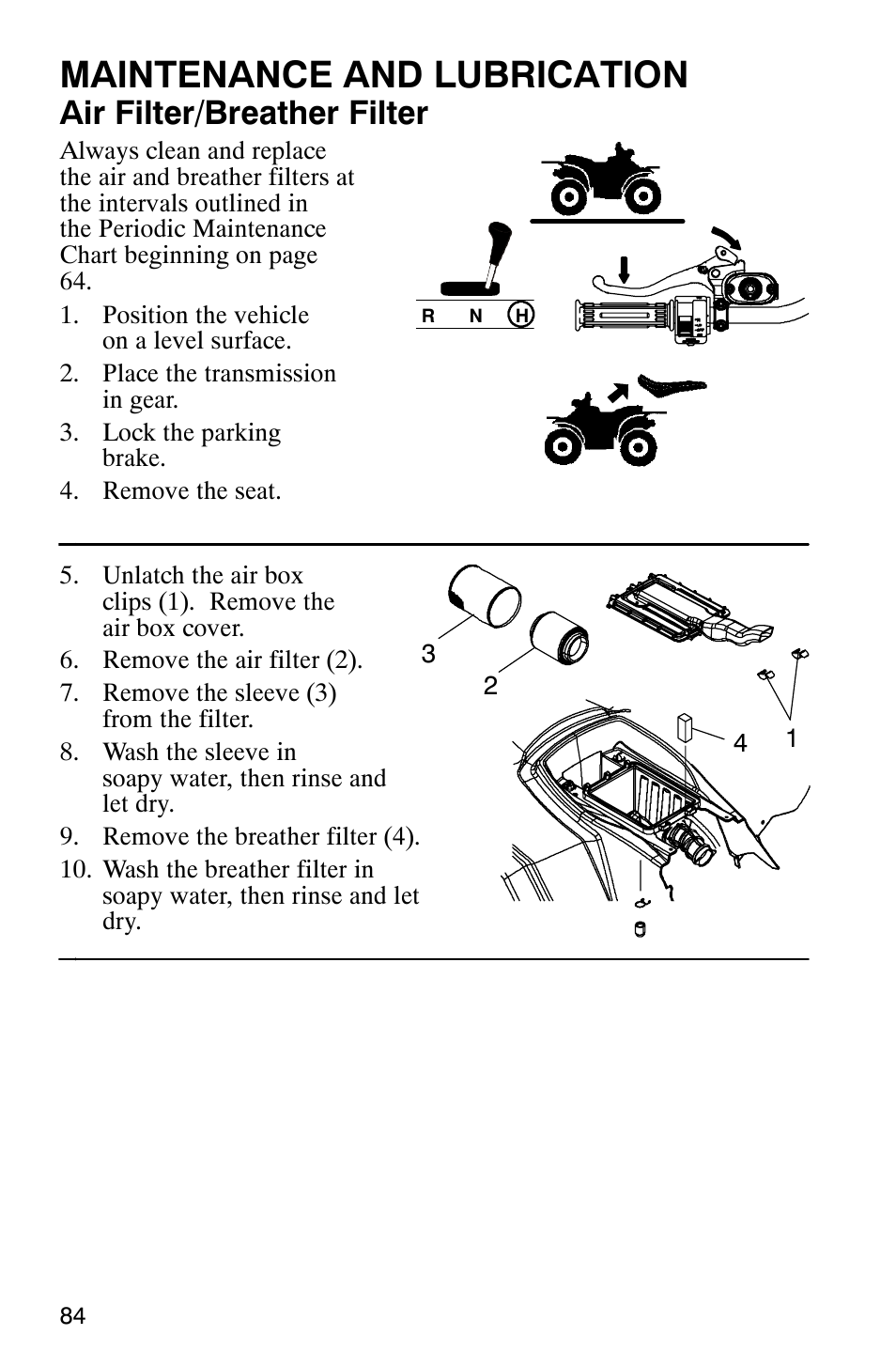 MAINTENANCE AND LUBRICATION
Air Filter/Breather Filter

Always clean and replace the air and breather filters at the intervals outlined in the Periodic Maintenance Chart beginning on page 64.

1. Position the vehicle on a level surface.
2. Place the transmission in gear.
3. Lock the parking brake.
4. Remove the seat.

R N H

5. Unlatch the air box clips (1). Remove the air box cover.
6. Remove the air filter (2).
7. Remove the sleeve (3) from the filter.
8. Wash the sleeve in soapy water, then rinse and let dry.
9. Remove the breather filter (4).
10. Wash the breather filter in soapy water, then rinse and let dry.

3
2
4
1

84